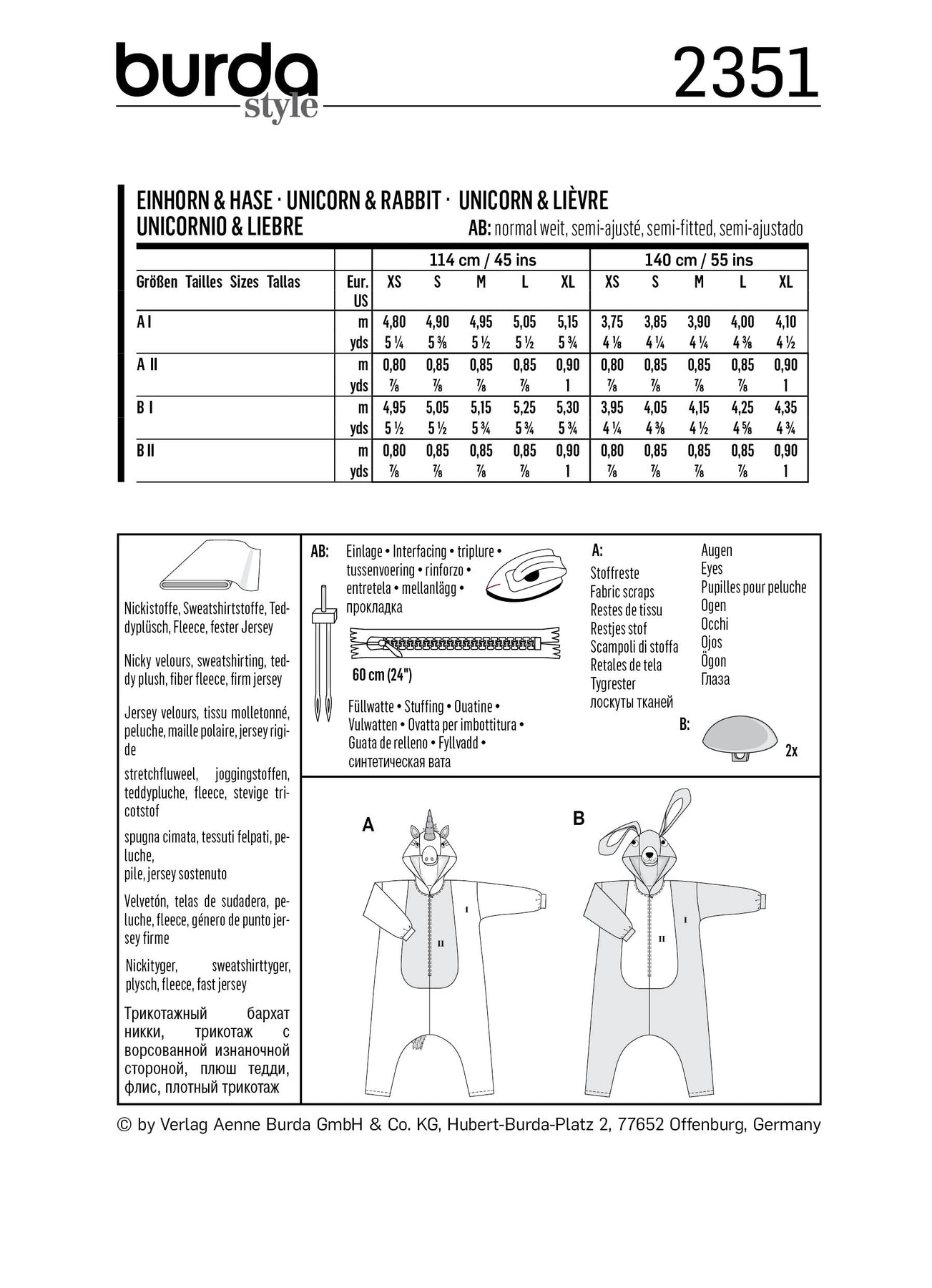 burda style 2351

EINHORN & HASE · UNICORN & RABBIT · UNICORN & LIÈVRE
UNICORNIO & LIEBRE

AB: normal weit, semi-ajusté, semi-fitted, semi-ajustado

| | | 114 cm / 45 ins | | | | | 140 cm / 55 ins | | | | |
|---|---|---|---|---|---|---|---|---|---|---|---|
| Größen Tailles Sizes Tallas | Eur. US | XS | S | M | L | XL | XS | S | M | L | XL |
| A I | m | 4,80 | 4,90 | 4,95 | 5,05 | 5,15 | 3,75 | 3,85 | 3,90 | 4,00 | 4,10 |
| | yds | 5 ¼ | 5 ⅜ | 5 ½ | 5 ½ | 5 ¾ | 4 ⅛ | 4 ¼ | 4 ¼ | 4 ⅜ | 4 ½ |
| A II | m | 0,80 | 0,85 | 0,85 | 0,85 | 0,90 | 0,80 | 0,85 | 0,85 | 0,85 | 0,90 |
| | yds | ⅞ | ⅞ | ⅞ | ⅞ | 1 | ⅞ | ⅞ | ⅞ | ⅞ | 1 |
| B I | m | 4,95 | 5,05 | 5,15 | 5,25 | 5,30 | 3,95 | 4,05 | 4,15 | 4,25 | 4,35 |
| | yds | 5 ½ | 5 ½ | 5 ¾ | 5 ¾ | 5 ¾ | 4 ¼ | 4 ⅜ | 4 ½ | 4 ⅝ | 4 ¾ |
| B II | m | 0,80 | 0,85 | 0,85 | 0,85 | 0,90 | 0,80 | 0,85 | 0,85 | 0,85 | 0,90 |
| | yds | ⅞ | ⅞ | ⅞ | ⅞ | 1 | ⅞ | ⅞ | ⅞ | ⅞ | 1 |

Nickistoffe, Sweatshirtstoffe, Teddyplüsch, Fleece, fester Jersey

Nicky velours, sweatshirting, teddy plush, fiber fleece, firm jersey

Jersey velours, tissu molletonné, peluche, maille polaire, jersey rigide

stretchfluweel, joggingstoffen, teddypluche, fleece, stevige tricotstof

spugna cimata, tessuti felpati, peluche,
pile, jersey sostenuto

Velvetón, telas de sudadera, peluche, fleece, género de punto jersey firme

Nickityger, sweatshirttyger, plysch, fleece, fast jersey

Трикотажный бархат никки, трикотаж с ворсованной изнаночной стороной, плюш тедди, флис, плотный трикотаж

AB: Einlage • Interfacing • triplure • tussenvoering • rinforzo • entretela • mellanlägg • прокладка

60 cm (24")

Füllwatte • Stuffing • Ouatine • Vulwatten • Ovatta per imbottitura • Guata de relleno • Fyllvadd • синтетическая вата

A:
Stoffreste
Fabric scraps
Restes de tissu
Restjes stof
Scampoli di stoffa
Retales de tela
Tygrester
лоскуты тканей

Augen
Eyes
Pupilles pour peluche
Ogen
Occhi
Ojos
Ögon
Глаза

B:
2x

A
I
II

B
I
II

© by Verlag Aenne Burda GmbH & Co. KG, Hubert-Burda-Platz 2, 77652 Offenburg, Germany