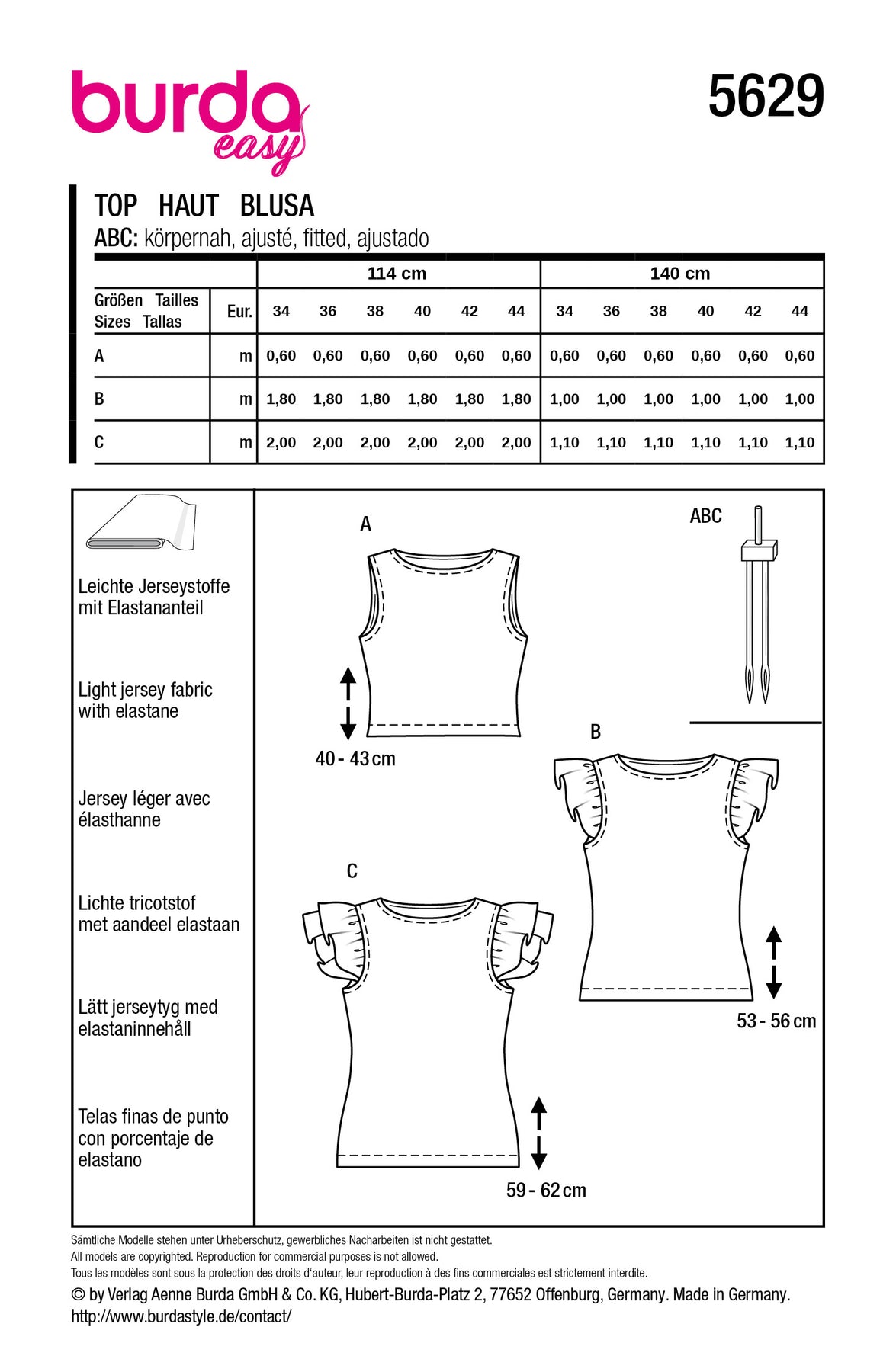 burda easy

5629

TOP HAUT BLUSA
ABC: körpernah, ajusté, fitted, ajustado

| | | 114 cm | | | | | | 140 cm | | | | | |
|---|---|---|---|---|---|---|---|---|---|---|---|---|---|
| Größen Tailles Sizes Tallas | Eur. | 34 | 36 | 38 | 40 | 42 | 44 | 34 | 36 | 38 | 40 | 42 | 44 |
| A | m | 0,60 | 0,60 | 0,60 | 0,60 | 0,60 | 0,60 | 0,60 | 0,60 | 0,60 | 0,60 | 0,60 | 0,60 |
| B | m | 1,80 | 1,80 | 1,80 | 1,80 | 1,80 | 1,80 | 1,00 | 1,00 | 1,00 | 1,00 | 1,00 | 1,00 |
| C | m | 2,00 | 2,00 | 2,00 | 2,00 | 2,00 | 2,00 | 1,10 | 1,10 | 1,10 | 1,10 | 1,10 | 1,10 |

Leichte Jerseystoffe mit Elastananteil

Light jersey fabric with elastane

Jersey léger avec élasthanne

Lichte tricotstof met aandeel elastaan

Lätt jerseytyg med elastaninnehåll

Telas finas de punto con porcentaje de elastano

A

40 - 43 cm

ABC

B

53 - 56 cm

C

59 - 62 cm

Sämtliche Modelle stehen unter Urheberschutz, gewerbliches Nacharbeiten ist nicht gestattet.
All models are copyrighted. Reproduction for commercial purposes is not allowed.
Tous les modèles sont sous la protection des droits d'auteur, leur reproduction à des fins commerciales est strictement interdite.
© by Verlag Aenne Burda GmbH & Co. KG, Hubert-Burda-Platz 2, 77652 Offenburg, Germany. Made in Germany.
http://www.burdastyle.de/contact/