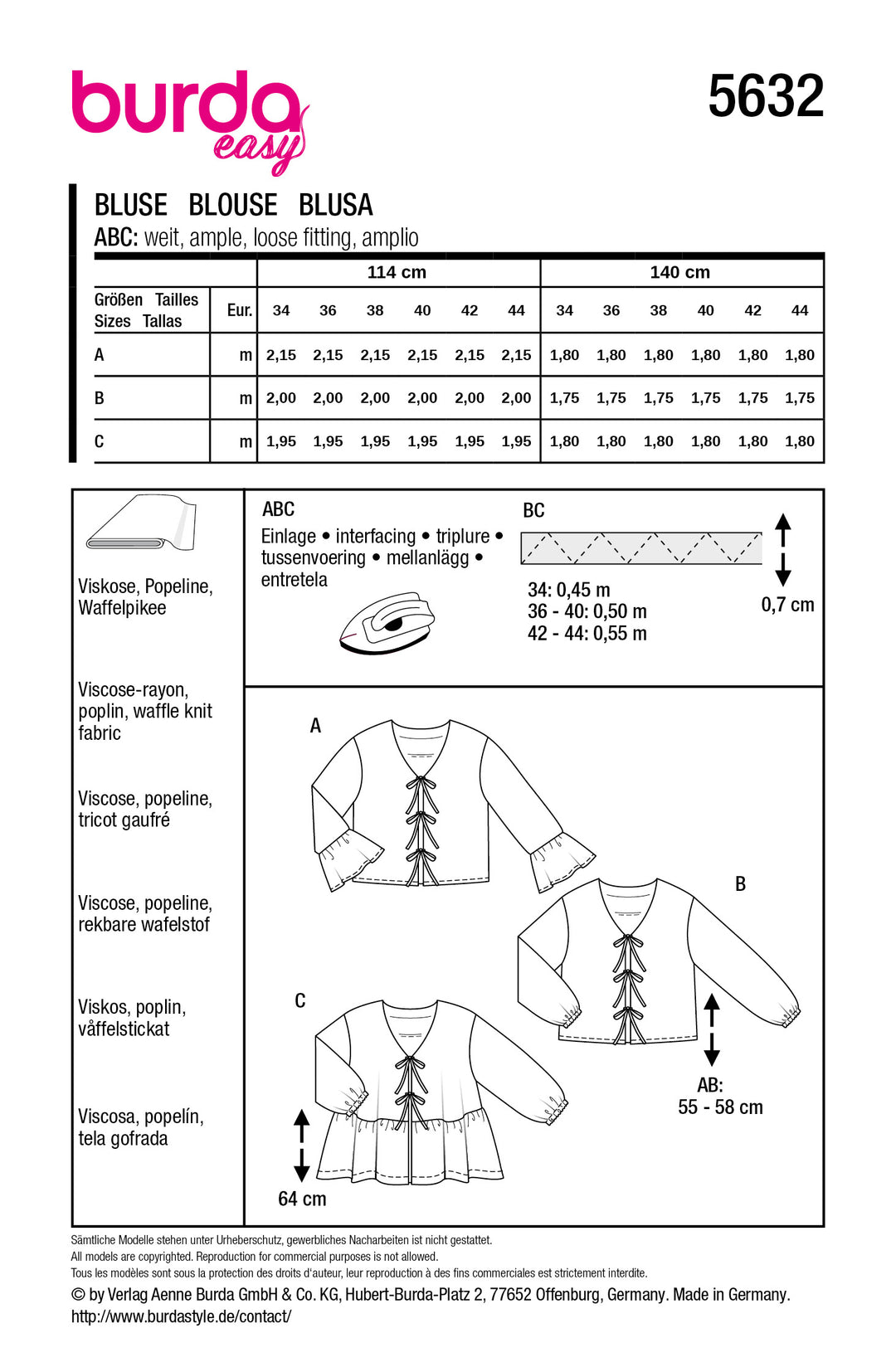 burda easy

5632

BLUSE BLOUSE BLUSA
ABC: weit, ample, loose fitting, amplio

| | | 114 cm | | | | | | 140 cm | | | | | |
|---|---|---|---|---|---|---|---|---|---|---|---|---|---|
| Größen Tailles Sizes Tallas | Eur. | 34 | 36 | 38 | 40 | 42 | 44 | 34 | 36 | 38 | 40 | 42 | 44 |
| A | m | 2,15 | 2,15 | 2,15 | 2,15 | 2,15 | 2,15 | 1,80 | 1,80 | 1,80 | 1,80 | 1,80 | 1,80 |
| B | m | 2,00 | 2,00 | 2,00 | 2,00 | 2,00 | 2,00 | 1,75 | 1,75 | 1,75 | 1,75 | 1,75 | 1,75 |
| C | m | 1,95 | 1,95 | 1,95 | 1,95 | 1,95 | 1,95 | 1,80 | 1,80 | 1,80 | 1,80 | 1,80 | 1,80 |

Viskose, Popeline, Waffelpikee

Viscose-rayon, poplin, waffle knit fabric

Viscose, popeline, tricot gaufré

Viscose, popeline, rekbare wafelstof

Viskos, poplin, våffelstickat

Viscosa, popelín, tela gofrada

ABC
Einlage • interfacing • triplure • tussenvoering • mellanlägg • entretela

BC
34: 0,45 m
36 - 40: 0,50 m
42 - 44: 0,55 m
0,7 cm

A

B

C

AB:
55 - 58 cm

64 cm

Sämtliche Modelle stehen unter Urheberschutz, gewerbliches Nacharbeiten ist nicht gestattet.
All models are copyrighted. Reproduction for commercial purposes is not allowed.
Tous les modèles sont sous la protection des droits d'auteur, leur reproduction à des fins commerciales est strictement interdite.
© by Verlag Aenne Burda GmbH & Co. KG, Hubert-Burda-Platz 2, 77652 Offenburg, Germany. Made in Germany.
http://www.burdastyle.de/contact/