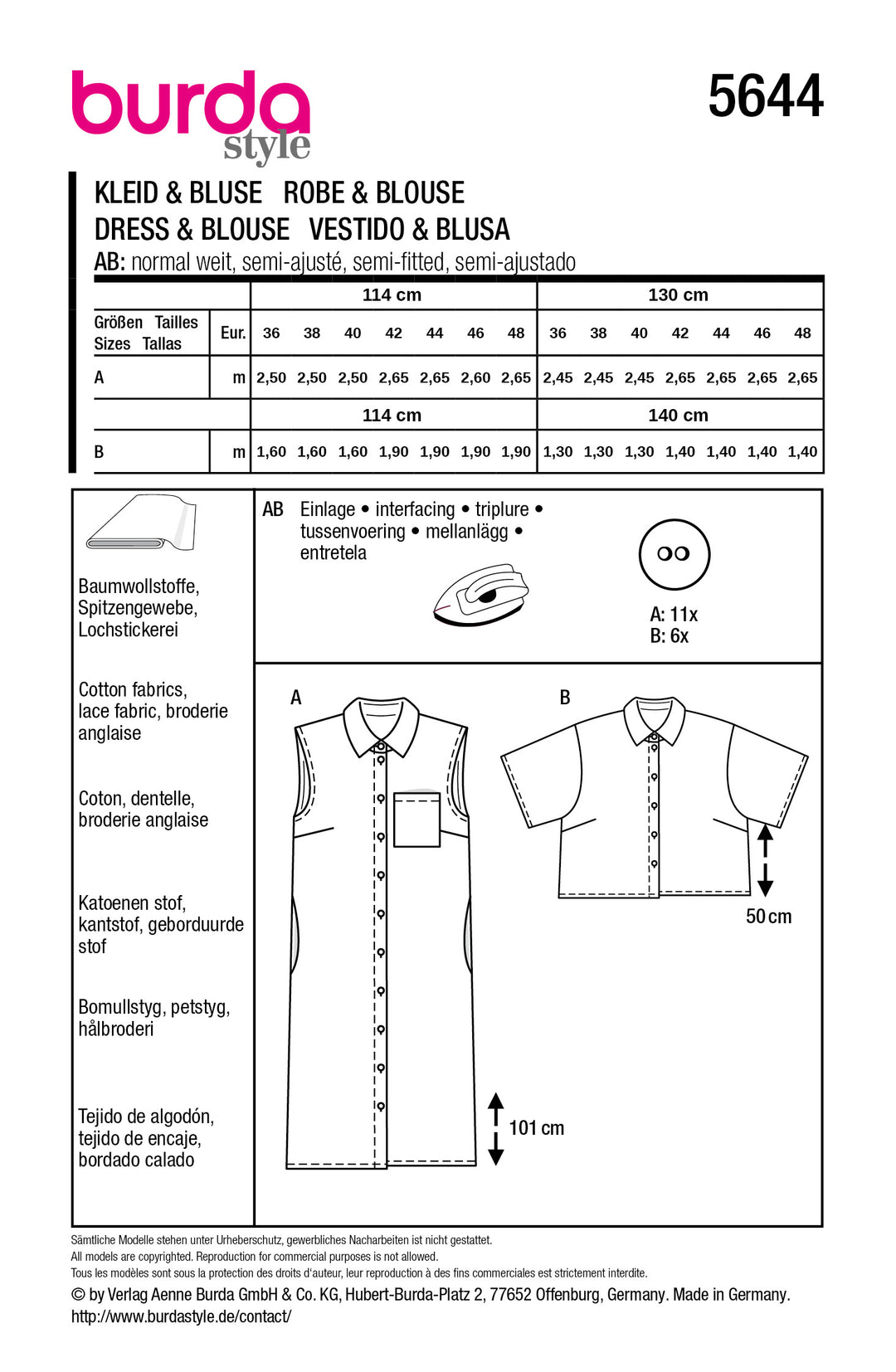 burda style

5644

KLEID & BLUSE ROBE & BLOUSE
DRESS & BLOUSE VESTIDO & BLUSA
AB: normal weit, semi-ajusté, semi-fitted, semi-ajustado

| | | 114 cm | | | | | | | 130 cm | | | | | | |
|---|---|---|---|---|---|---|---|---|---|---|---|---|---|---|---|
| Größen Tailles Sizes Tallas | Eur. | 36 | 38 | 40 | 42 | 44 | 46 | 48 | 36 | 38 | 40 | 42 | 44 | 46 | 48 |
| A | m | 2,50 | 2,50 | 2,50 | 2,65 | 2,65 | 2,60 | 2,65 | 2,45 | 2,45 | 2,45 | 2,65 | 2,65 | 2,65 | 2,65 |
| | | 114 cm | | | | | | | 140 cm | | | | | | |
| B | m | 1,60 | 1,60 | 1,60 | 1,90 | 1,90 | 1,90 | 1,90 | 1,30 | 1,30 | 1,30 | 1,40 | 1,40 | 1,40 | 1,40 |

Baumwollstoffe, Spitzengewebe, Lochstickerei

Cotton fabrics, lace fabric, broderie anglaise

Coton, dentelle, broderie anglaise

Katoenen stof, kantstof, geborduurde stof

Bomullstyg, petstyg, hålbroderi

Tejido de algodón, tejido de encaje, bordado calado

AB Einlage • interfacing • triplure • tussenvoering • mellanlägg • entretela

A: 11x
B: 6x

A

B

50 cm

101 cm

Sämtliche Modelle stehen unter Urheberschutz, gewerbliches Nacharbeiten ist nicht gestattet.
All models are copyrighted. Reproduction for commercial purposes is not allowed.
Tous les modèles sont sous la protection des droits d'auteur, leur reproduction à des fins commerciales est strictement interdite.
© by Verlag Aenne Burda GmbH & Co. KG, Hubert-Burda-Platz 2, 77652 Offenburg, Germany. Made in Germany.
http://www.burdastyle.de/contact/