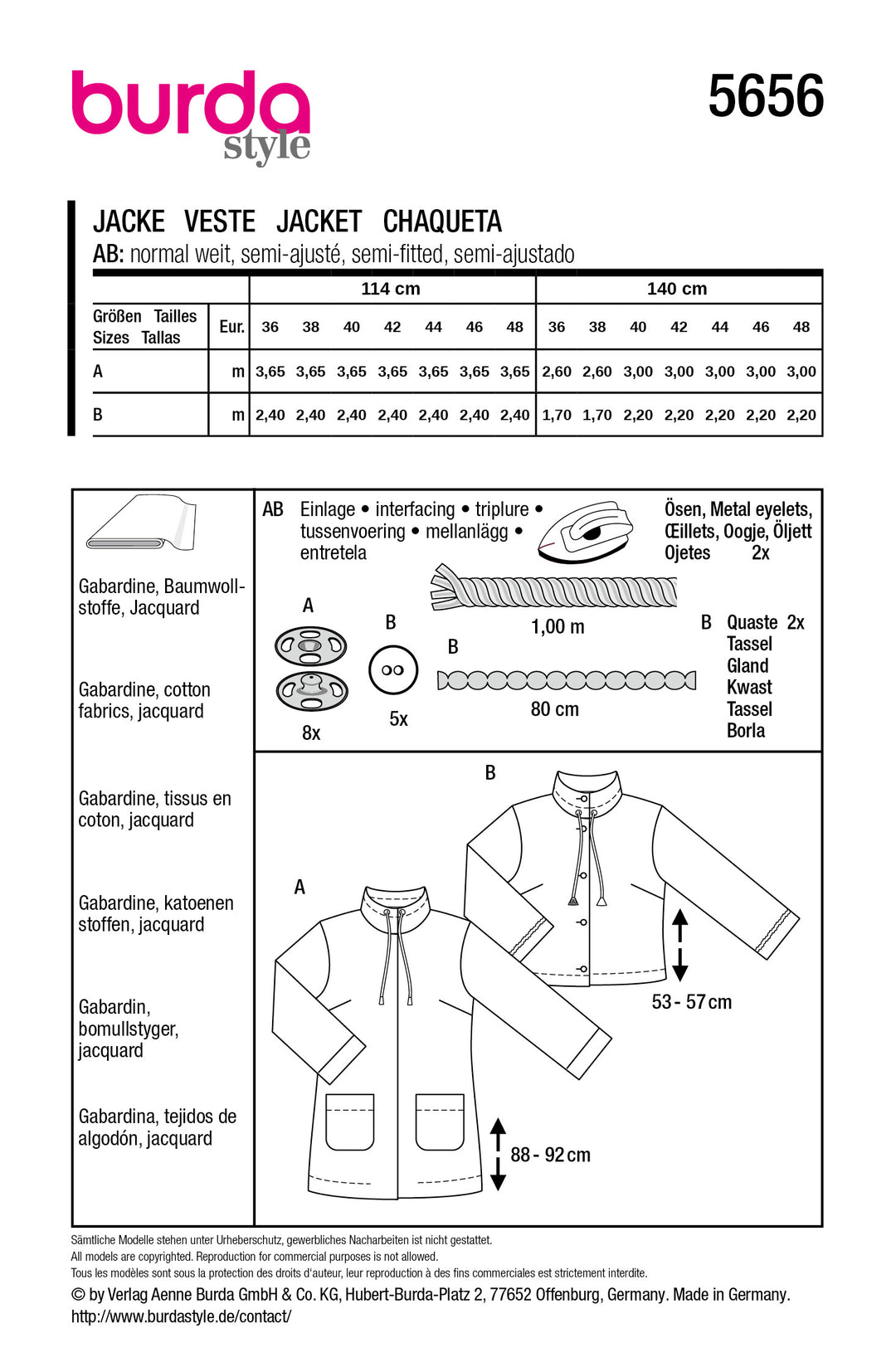 burda style

5656

JACKE VESTE JACKET CHAQUETA
AB: normal weit, semi-ajusté, semi-fitted, semi-ajustado

| | | 114 cm | | | | | | | 140 cm | | | | | | |
|---|---|---|---|---|---|---|---|---|---|---|---|---|---|---|---|
| Größen Tailles Sizes Tallas | Eur. | 36 | 38 | 40 | 42 | 44 | 46 | 48 | 36 | 38 | 40 | 42 | 44 | 46 | 48 |
| A | m | 3,65 | 3,65 | 3,65 | 3,65 | 3,65 | 3,65 | 3,65 | 2,60 | 2,60 | 3,00 | 3,00 | 3,00 | 3,00 | 3,00 |
| B | m | 2,40 | 2,40 | 2,40 | 2,40 | 2,40 | 2,40 | 2,40 | 1,70 | 1,70 | 2,20 | 2,20 | 2,20 | 2,20 | 2,20 |

Gabardine, Baumwollstoffe, Jacquard

Gabardine, cotton fabrics, jacquard

Gabardine, tissus en coton, jacquard

Gabardine, katoenen stoffen, jacquard

Gabardin, bomullstyger, jacquard

Gabardina, tejidos de algodón, jacquard

AB Einlage • interfacing • triplure • tussenvoering • mellanlägg • entretela

Ösen, Metal eyelets, Œillets, Oogje, Öljett Ojetes 2x

A
8x

B
5x

1,00 m

B
80 cm

B Quaste 2x
Tassel
Gland
Kwast
Tassel
Borla

B

A

53 - 57 cm

88 - 92 cm

Sämtliche Modelle stehen unter Urheberschutz, gewerbliches Nacharbeiten ist nicht gestattet.
All models are copyrighted. Reproduction for commercial purposes is not allowed.
Tous les modèles sont sous la protection des droits d'auteur, leur reproduction à des fins commerciales est strictement interdite.
© by Verlag Aenne Burda GmbH & Co. KG, Hubert-Burda-Platz 2, 77652 Offenburg, Germany. Made in Germany.
http://www.burdastyle.de/contact/