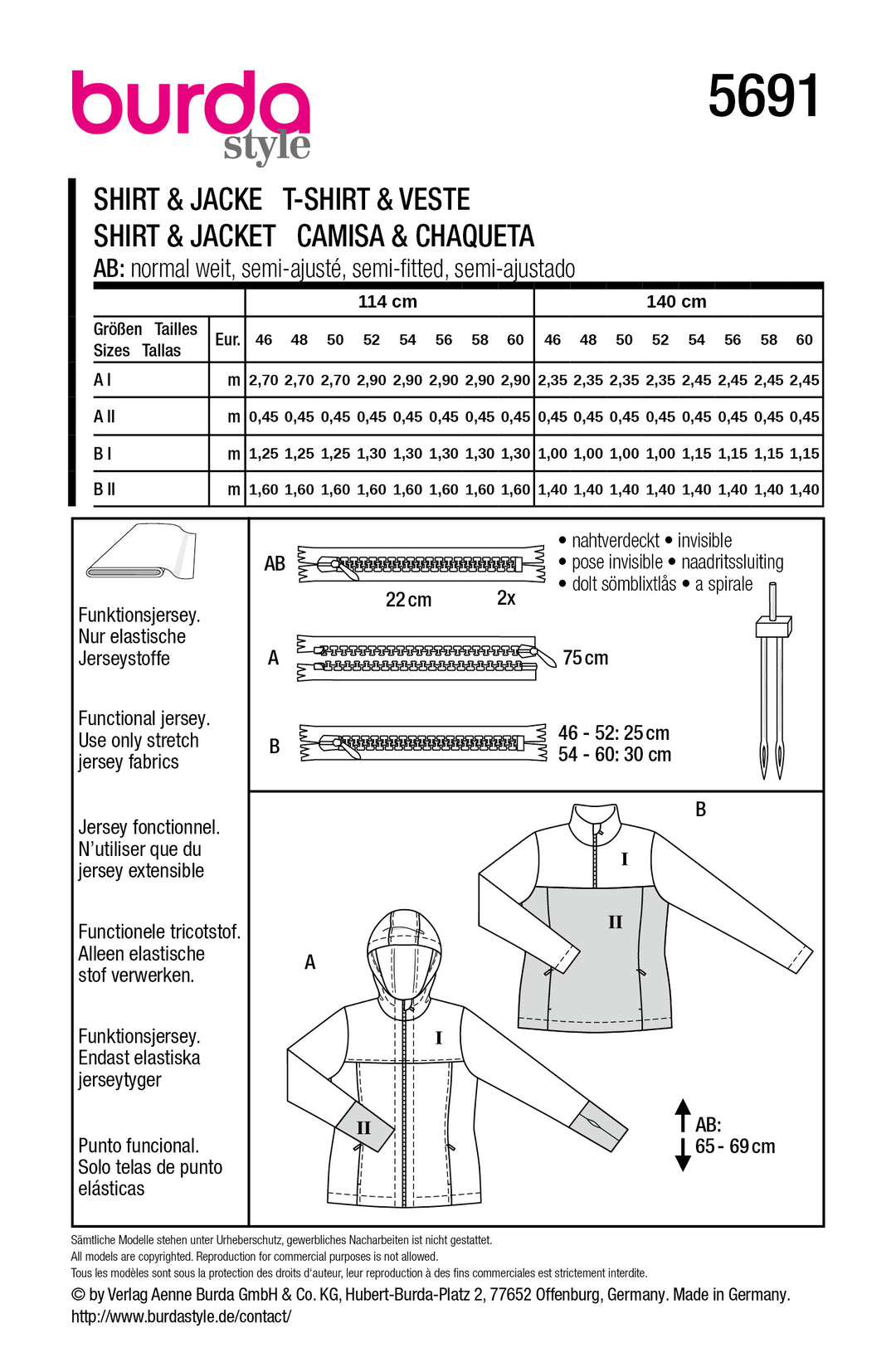 burda style

5691

SHIRT & JACKE T-SHIRT & VESTE
SHIRT & JACKET CAMISA & CHAQUETA
AB: normal weit, semi-ajusté, semi-fitted, semi-ajustado

| | | 114 cm | | | | | | | | 140 cm | | | | | | | |
|---|---|---|---|---|---|---|---|---|---|---|---|---|---|---|---|---|---|
| Größen Tailles Sizes Tallas | Eur. | 46 | 48 | 50 | 52 | 54 | 56 | 58 | 60 | 46 | 48 | 50 | 52 | 54 | 56 | 58 | 60 |
| A I | m | 2,70 | 2,70 | 2,70 | 2,90 | 2,90 | 2,90 | 2,90 | 2,90 | 2,35 | 2,35 | 2,35 | 2,35 | 2,45 | 2,45 | 2,45 | 2,45 |
| A II | m | 0,45 | 0,45 | 0,45 | 0,45 | 0,45 | 0,45 | 0,45 | 0,45 | 0,45 | 0,45 | 0,45 | 0,45 | 0,45 | 0,45 | 0,45 | 0,45 |
| B I | m | 1,25 | 1,25 | 1,25 | 1,30 | 1,30 | 1,30 | 1,30 | 1,30 | 1,00 | 1,00 | 1,00 | 1,00 | 1,15 | 1,15 | 1,15 | 1,15 |
| B II | m | 1,60 | 1,60 | 1,60 | 1,60 | 1,60 | 1,60 | 1,60 | 1,60 | 1,40 | 1,40 | 1,40 | 1,40 | 1,40 | 1,40 | 1,40 | 1,40 |

Funktionsjersey. Nur elastische Jerseystoffe

Functional jersey. Use only stretch jersey fabrics

Jersey fonctionnel. N'utiliser que du jersey extensible

Functionele tricotstof. Alleen elastische stof verwerken.

Funktionsjersey. Endast elastiska jerseytyger

Punto funcional. Solo telas de punto elásticas

AB
22 cm 2x
• nahtverdeckt • invisible
• pose invisible • naadritssluiting
• dolt sömblixtlås • a spirale

A
75 cm

B
46 - 52: 25 cm
54 - 60: 30 cm

B
I
II

A
I
II

AB:
65 - 69 cm

Sämtliche Modelle stehen unter Urheberschutz, gewerbliches Nacharbeiten ist nicht gestattet.
All models are copyrighted. Reproduction for commercial purposes is not allowed.
Tous les modèles sont sous la protection des droits d'auteur, leur reproduction à des fins commerciales est strictement interdite.
© by Verlag Aenne Burda GmbH & Co. KG, Hubert-Burda-Platz 2, 77652 Offenburg, Germany. Made in Germany.
http://www.burdastyle.de/contact/