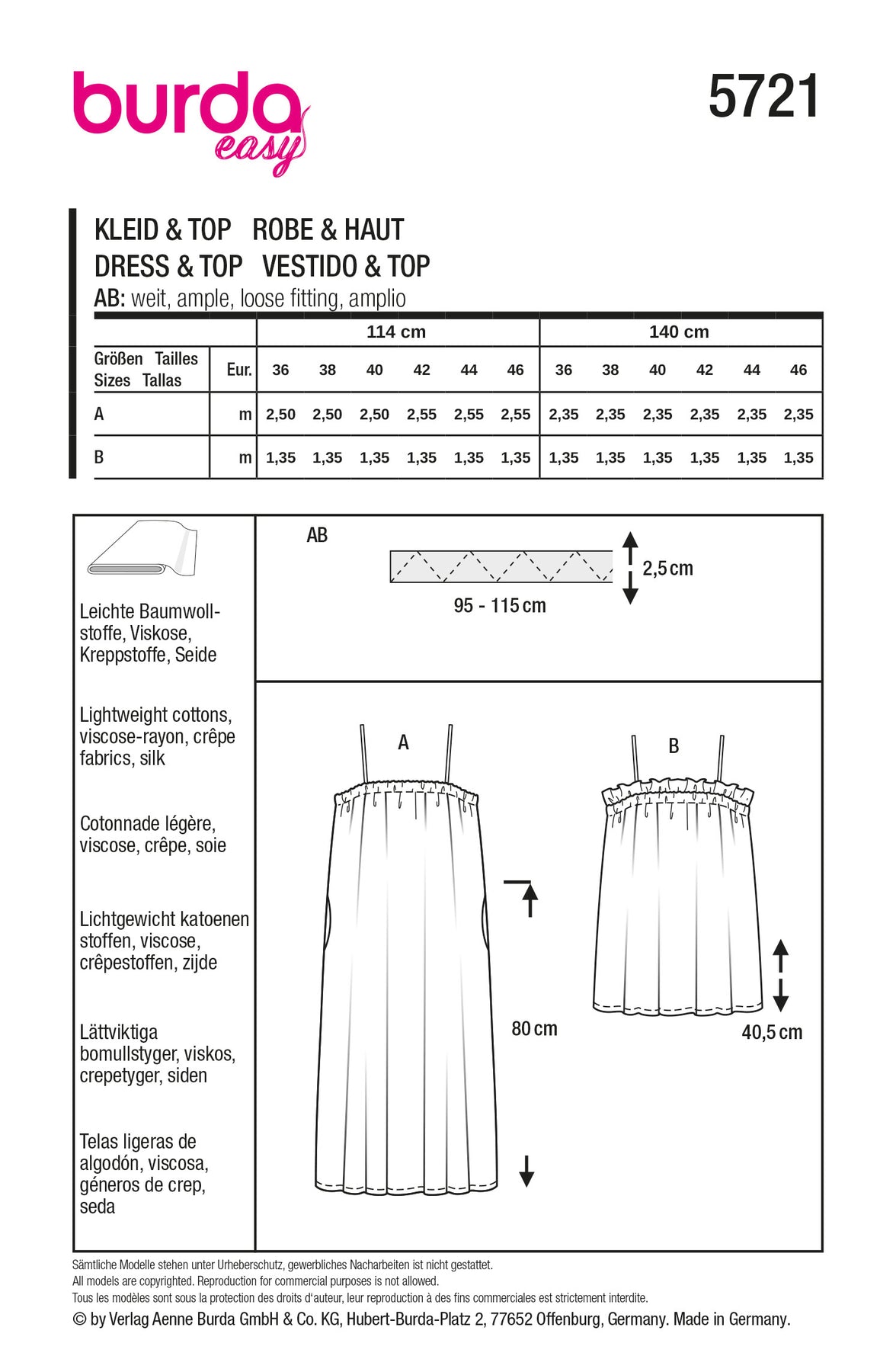 burda easy

5721

KLEID & TOP ROBE & HAUT
DRESS & TOP VESTIDO & TOP
AB: weit, ample, loose fitting, amplio

| | | 114 cm | | | | | | 140 cm | | | | | |
|---|---|---|---|---|---|---|---|---|---|---|---|---|---|
| Größen Tailles Sizes Tallas | Eur. | 36 | 38 | 40 | 42 | 44 | 46 | 36 | 38 | 40 | 42 | 44 | 46 |
| A | m | 2,50 | 2,50 | 2,50 | 2,55 | 2,55 | 2,55 | 2,35 | 2,35 | 2,35 | 2,35 | 2,35 | 2,35 |
| B | m | 1,35 | 1,35 | 1,35 | 1,35 | 1,35 | 1,35 | 1,35 | 1,35 | 1,35 | 1,35 | 1,35 | 1,35 |

Leichte Baumwollstoffe, Viskose, Kreppstoffe, Seide

Lightweight cottons, viscose-rayon, crêpe fabrics, silk

Cotonnade légère, viscose, crêpe, soie

Lichtgewicht katoenen stoffen, viscose, crêpestoffen, zijde

Lättviktiga bomullstyger, viskos, crepetyger, siden

Telas ligeras de algodón, viscosa, géneros de crep, seda

AB

2,5 cm

95 - 115 cm

A

B

80 cm

40,5 cm

Sämtliche Modelle stehen unter Urheberschutz, gewerbliches Nacharbeiten ist nicht gestattet.
All models are copyrighted. Reproduction for commercial purposes is not allowed.
Tous les modèles sont sous la protection des droits d'auteur, leur reproduction à des fins commerciales est strictement interdite.
© by Verlag Aenne Burda GmbH & Co. KG, Hubert-Burda-Platz 2, 77652 Offenburg, Germany. Made in Germany.