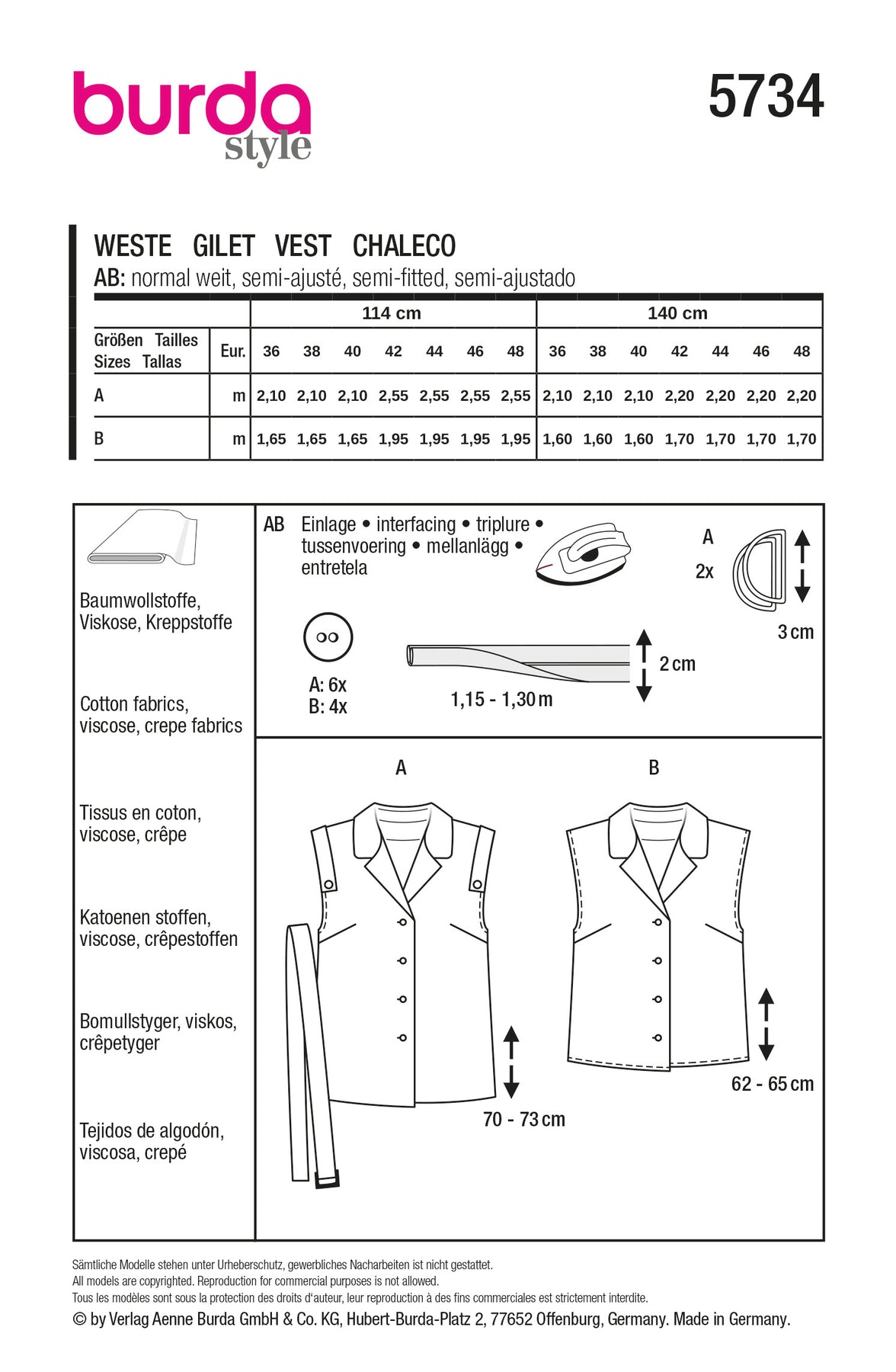 burda style

5734

WESTE GILET VEST CHALECO
AB: normal weit, semi-ajusté, semi-fitted, semi-ajustado

| | | 114 cm | | | | | | | 140 cm | | | | | | |
|---|---|---|---|---|---|---|---|---|---|---|---|---|---|---|---|
| Größen Tailles Sizes Tallas | Eur. | 36 | 38 | 40 | 42 | 44 | 46 | 48 | 36 | 38 | 40 | 42 | 44 | 46 | 48 |
| A | m | 2,10 | 2,10 | 2,10 | 2,55 | 2,55 | 2,55 | 2,55 | 2,10 | 2,10 | 2,10 | 2,20 | 2,20 | 2,20 | 2,20 |
| B | m | 1,65 | 1,65 | 1,65 | 1,95 | 1,95 | 1,95 | 1,95 | 1,60 | 1,60 | 1,60 | 1,70 | 1,70 | 1,70 | 1,70 |

Baumwollstoffe, Viskose, Kreppstoffe

Cotton fabrics, viscose, crepe fabrics

Tissus en coton, viscose, crêpe

Katoenen stoffen, viscose, crêpestoffen

Bomullstyger, viskos, crêpetyger

Tejidos de algodón, viscosa, crepé

AB Einlage • interfacing • triplure • tussenvoering • mellanlägg • entretela

A
2x
3 cm

A: 6x
B: 4x

1,15 - 1,30 m
2 cm

A
B

70 - 73 cm
62 - 65 cm

Sämtliche Modelle stehen unter Urheberschutz, gewerbliches Nacharbeiten ist nicht gestattet.
All models are copyrighted. Reproduction for commercial purposes is not allowed.
Tous les modèles sont sous la protection des droits d'auteur, leur reproduction à des fins commerciales est strictement interdite.
© by Verlag Aenne Burda GmbH & Co. KG, Hubert-Burda-Platz 2, 77652 Offenburg, Germany. Made in Germany.