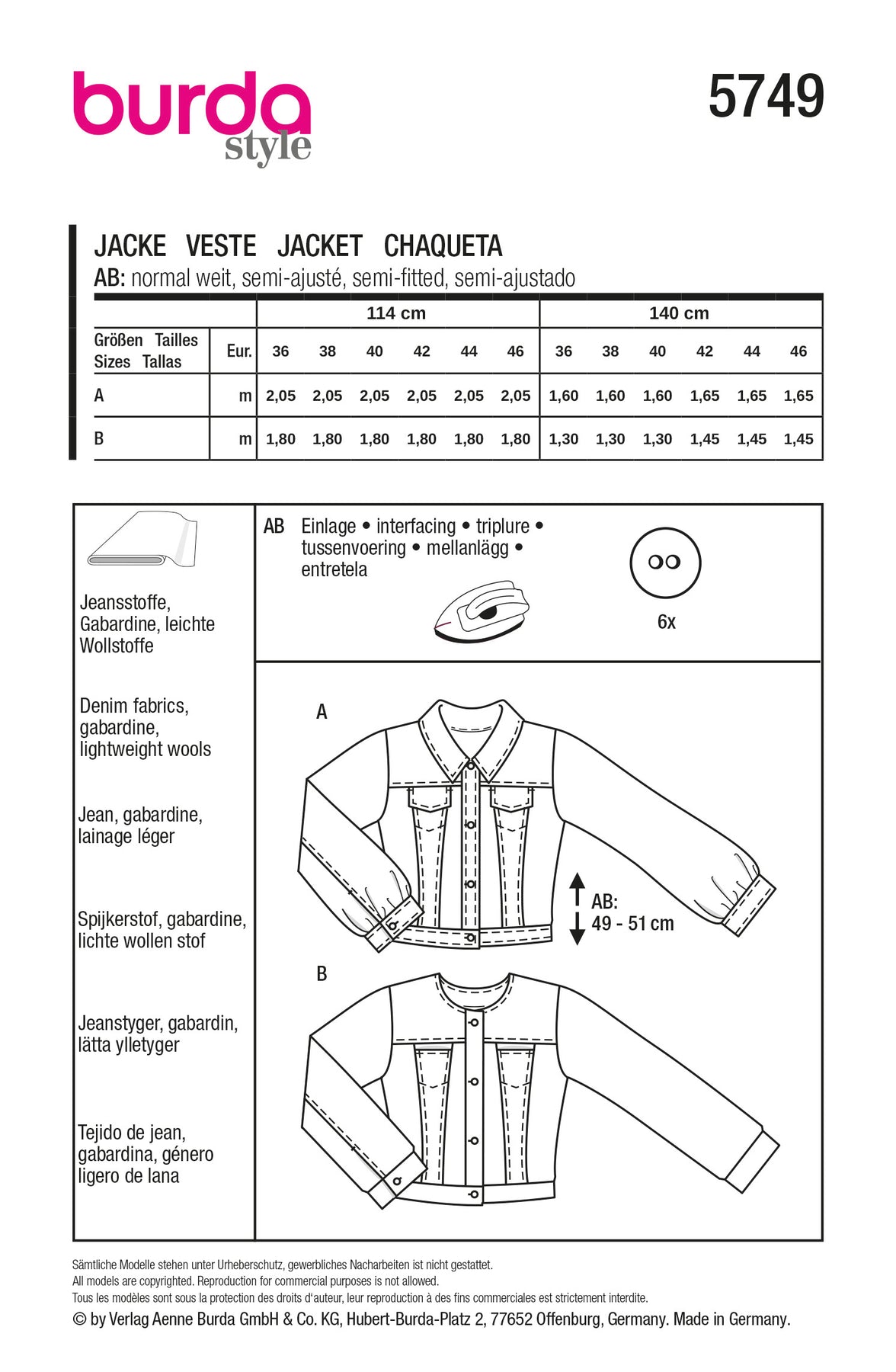 burda style

5749

JACKE VESTE JACKET CHAQUETA
AB: normal weit, semi-ajusté, semi-fitted, semi-ajustado

| | | 114 cm | | | | | | 140 cm | | | | | |
|---|---|---|---|---|---|---|---|---|---|---|---|---|---|
| Größen Tailles Sizes Tallas | Eur. | 36 | 38 | 40 | 42 | 44 | 46 | 36 | 38 | 40 | 42 | 44 | 46 |
| A | m | 2,05 | 2,05 | 2,05 | 2,05 | 2,05 | 2,05 | 1,60 | 1,60 | 1,60 | 1,65 | 1,65 | 1,65 |
| B | m | 1,80 | 1,80 | 1,80 | 1,80 | 1,80 | 1,80 | 1,30 | 1,30 | 1,30 | 1,45 | 1,45 | 1,45 |

Jeansstoffe, Gabardine, leichte Wollstoffe

Denim fabrics, gabardine, lightweight wools

Jean, gabardine, lainage léger

Spijkerstof, gabardine, lichte wollen stof

Jeanstyger, gabardin, lätta ylletyger

Tejido de jean, gabardina, género ligero de lana

AB Einlage • interfacing • triplure • tussenvoering • mellanlägg • entretela

6x

A

AB: 49 - 51 cm

B

Sämtliche Modelle stehen unter Urheberschutz, gewerbliches Nacharbeiten ist nicht gestattet.
All models are copyrighted. Reproduction for commercial purposes is not allowed.
Tous les modèles sont sous la protection des droits d'auteur, leur reproduction à des fins commerciales est strictement interdite.
© by Verlag Aenne Burda GmbH & Co. KG, Hubert-Burda-Platz 2, 77652 Offenburg, Germany. Made in Germany.