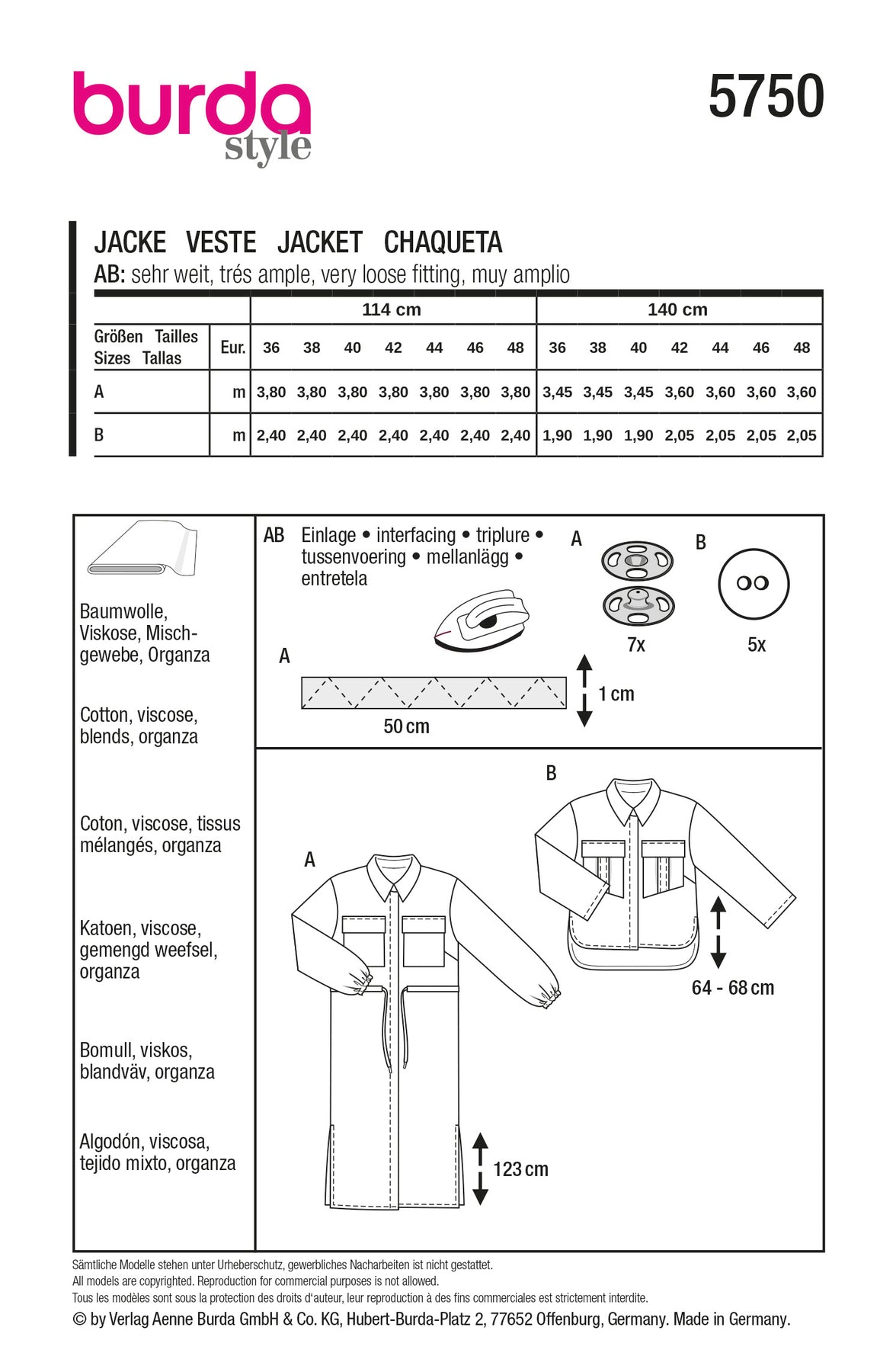 burda style

5750

JACKE VESTE JACKET CHAQUETA
AB: sehr weit, trés ample, very loose fitting, muy amplio

| | | 114 cm | | | | | | | 140 cm | | | | | | |
|---|---|---|---|---|---|---|---|---|---|---|---|---|---|---|---|
| Größen Tailles Sizes Tallas | Eur. | 36 | 38 | 40 | 42 | 44 | 46 | 48 | 36 | 38 | 40 | 42 | 44 | 46 | 48 |
| A | m | 3,80 | 3,80 | 3,80 | 3,80 | 3,80 | 3,80 | 3,80 | 3,45 | 3,45 | 3,45 | 3,60 | 3,60 | 3,60 | 3,60 |
| B | m | 2,40 | 2,40 | 2,40 | 2,40 | 2,40 | 2,40 | 2,40 | 1,90 | 1,90 | 1,90 | 2,05 | 2,05 | 2,05 | 2,05 |

Baumwolle, Viskose, Mischgewebe, Organza

Cotton, viscose, blends, organza

Coton, viscose, tissus mélangés, organza

Katoen, viscose, gemengd weefsel, organza

Bomull, viskos, blandväv, organza

Algodón, viscosa, tejido mixto, organza

AB Einlage • interfacing • triplure • tussenvoering • mellanlägg • entretela

A

50 cm

1 cm

A

7x

B

5x

B

64 - 68 cm

A

123 cm

Sämtliche Modelle stehen unter Urheberschutz, gewerbliches Nacharbeiten ist nicht gestattet.
All models are copyrighted. Reproduction for commercial purposes is not allowed.
Tous les modèles sont sous la protection des droits d'auteur, leur reproduction à des fins commerciales est strictement interdite.
© by Verlag Aenne Burda GmbH & Co. KG, Hubert-Burda-Platz 2, 77652 Offenburg, Germany. Made in Germany.