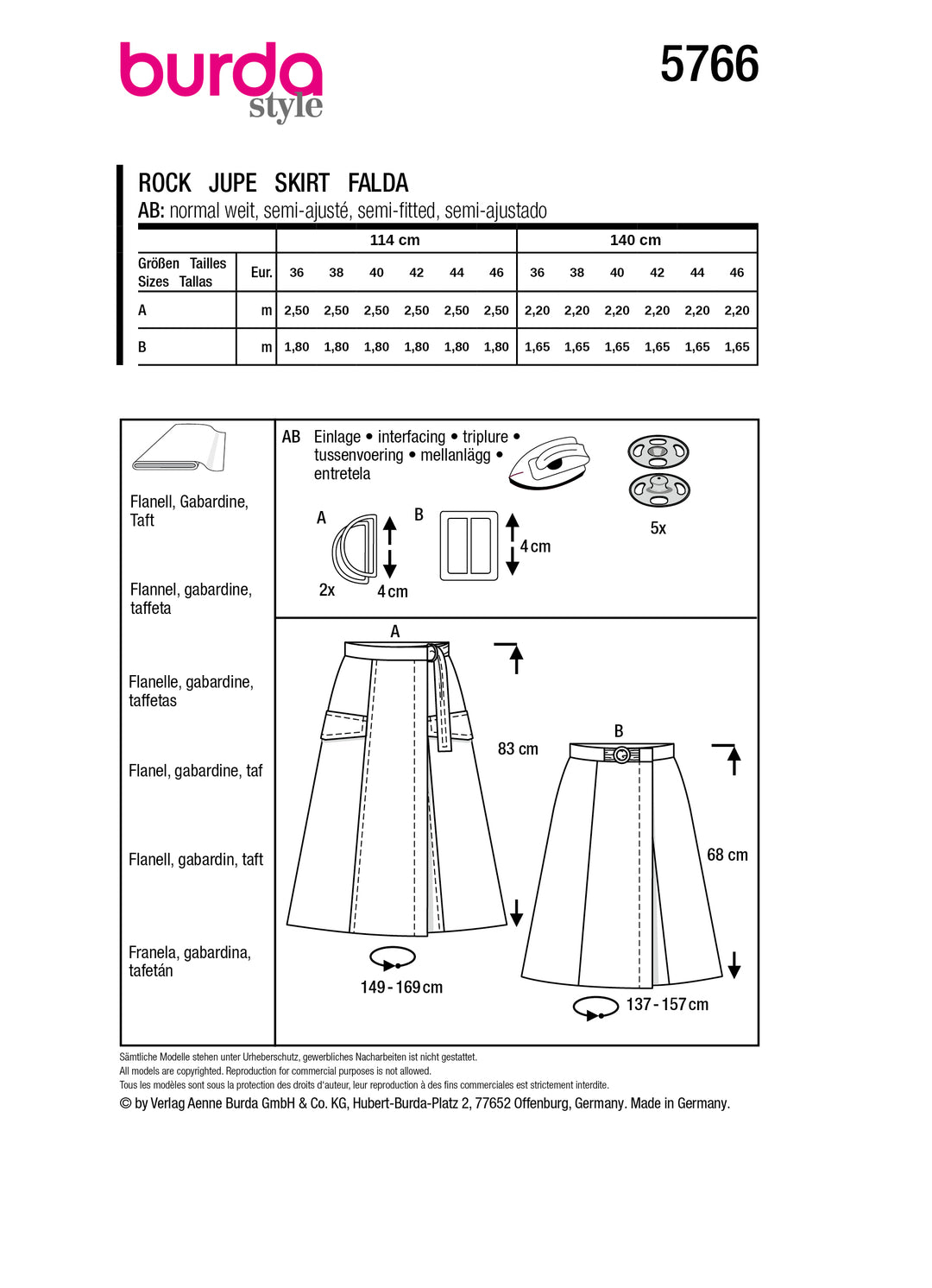 burda style

5766

ROCK JUPE SKIRT FALDA
AB: normal weit, semi-ajusté, semi-fitted, semi-ajustado

| | | 114 cm | | | | | | 140 cm | | | | | |
|---|---|---|---|---|---|---|---|---|---|---|---|---|---|
| Größen Tailles Sizes Tallas | Eur. | 36 | 38 | 40 | 42 | 44 | 46 | 36 | 38 | 40 | 42 | 44 | 46 |
| A | m | 2,50 | 2,50 | 2,50 | 2,50 | 2,50 | 2,50 | 2,20 | 2,20 | 2,20 | 2,20 | 2,20 | 2,20 |
| B | m | 1,80 | 1,80 | 1,80 | 1,80 | 1,80 | 1,80 | 1,65 | 1,65 | 1,65 | 1,65 | 1,65 | 1,65 |

Flanell, Gabardine, Taft

Flannel, gabardine, taffeta

Flanelle, gabardine, taffetas

Flanel, gabardine, taf

Flanell, gabardin, taft

Franela, gabardina, tafetán

AB Einlage • interfacing • triplure • tussenvoering • mellanlägg • entretela

5x

A
2x
4 cm

B
4 cm

A
83 cm
149 - 169 cm

B
68 cm
137 - 157 cm

Sämtliche Modelle stehen unter Urheberschutz, gewerbliches Nacharbeiten ist nicht gestattet.
All models are copyrighted. Reproduction for commercial purposes is not allowed.
Tous les modèles sont sous la protection des droits d'auteur, leur reproduction à des fins commerciales est strictement interdite.
© by Verlag Aenne Burda GmbH & Co. KG, Hubert-Burda-Platz 2, 77652 Offenburg, Germany. Made in Germany.