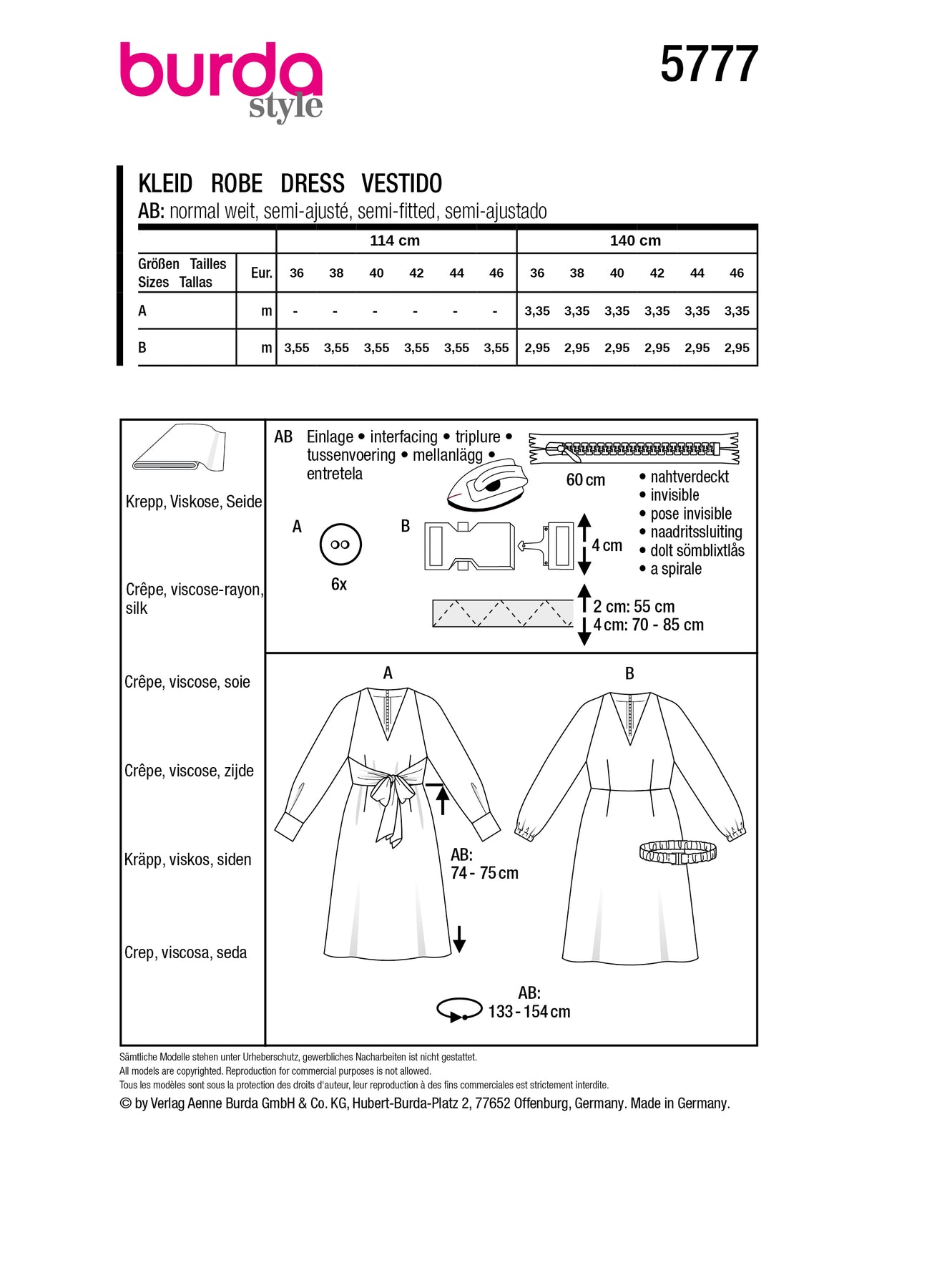 burda style

5777

KLEID ROBE DRESS VESTIDO
AB: normal weit, semi-ajusté, semi-fitted, semi-ajustado

| | | 114 cm | | | | | | 140 cm | | | | | |
|---|---|---|---|---|---|---|---|---|---|---|---|---|---|
| Größen Tailles Sizes Tallas | Eur. | 36 | 38 | 40 | 42 | 44 | 46 | 36 | 38 | 40 | 42 | 44 | 46 |
| A | m | - | - | - | - | - | - | 3,35 | 3,35 | 3,35 | 3,35 | 3,35 | 3,35 |
| B | m | 3,55 | 3,55 | 3,55 | 3,55 | 3,55 | 3,55 | 2,95 | 2,95 | 2,95 | 2,95 | 2,95 | 2,95 |

Krepp, Viskose, Seide

Crêpe, viscose-rayon, silk

Crêpe, viscose, soie

Crêpe, viscose, zijde

Kräpp, viskos, siden

Crep, viscosa, seda

AB Einlage • interfacing • triplure • tussenvoering • mellanlägg • entretela

60 cm
• nahtverdeckt
• invisible
• pose invisible
• naadritssluiting
• dolt sömblixtlås
• a spirale

A
6x

B
4 cm

2 cm: 55 cm
4 cm: 70 - 85 cm

A

B

AB:
74 - 75 cm

AB:
133 - 154 cm

Sämtliche Modelle stehen unter Urheberschutz, gewerbliches Nacharbeiten ist nicht gestattet.
All models are copyrighted. Reproduction for commercial purposes is not allowed.
Tous les modèles sont sous la protection des droits d'auteur, leur reproduction à des fins commerciales est strictement interdite.
© by Verlag Aenne Burda GmbH & Co. KG, Hubert-Burda-Platz 2, 77652 Offenburg, Germany. Made in Germany.