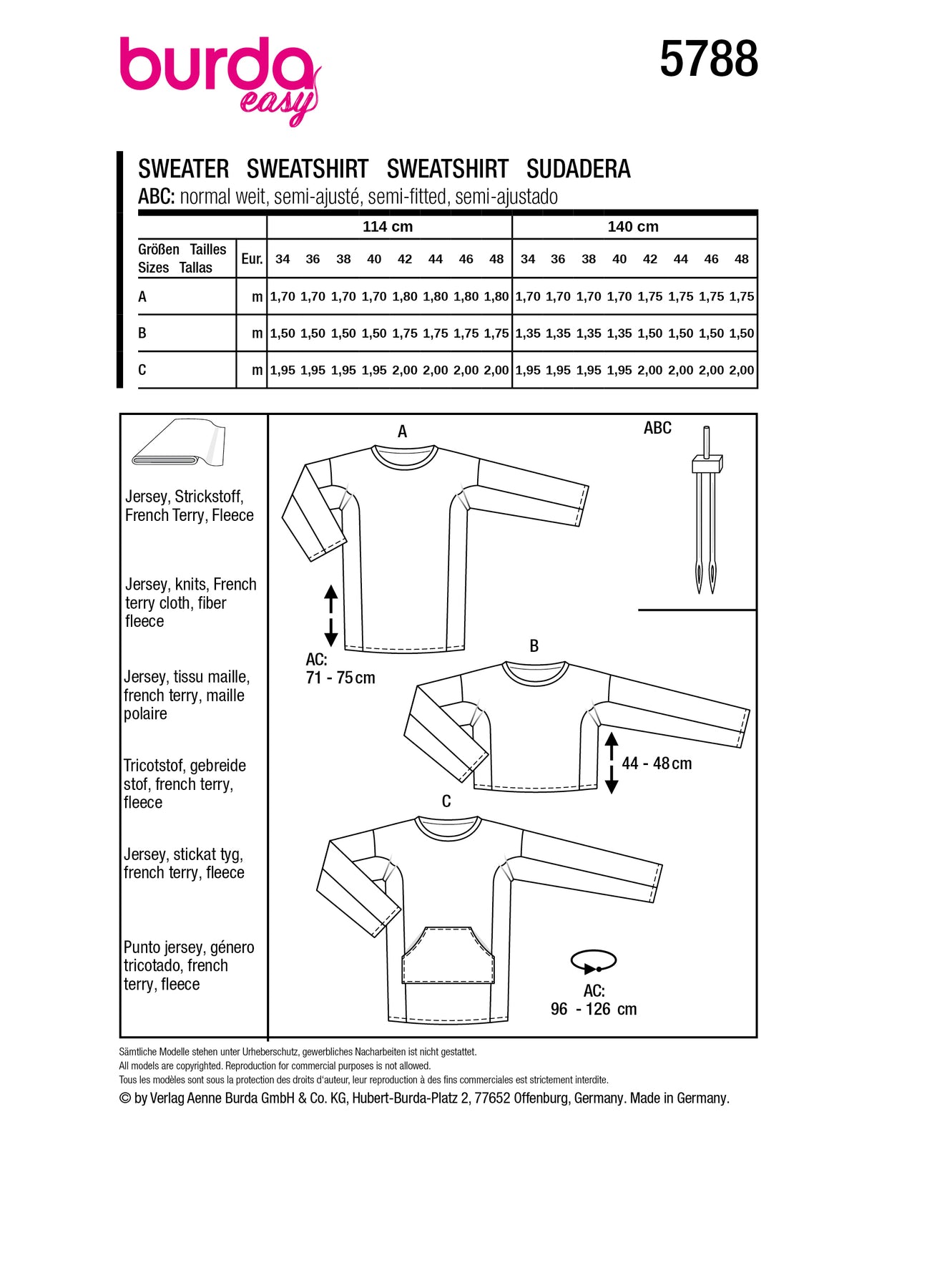 burda easy

5788

SWEATER SWEATSHIRT SWEATSHIRT SUDADERA

ABC: normal weit, semi-ajusté, semi-fitted, semi-ajustado

| | | 114 cm | | | | | | | | 140 cm | | | | | | | |
|---|---|---|---|---|---|---|---|---|---|---|---|---|---|---|---|---|---|
| Größen Tailles Sizes Tallas | Eur. | 34 | 36 | 38 | 40 | 42 | 44 | 46 | 48 | 34 | 36 | 38 | 40 | 42 | 44 | 46 | 48 |
| A | m | 1,70 | 1,70 | 1,70 | 1,70 | 1,80 | 1,80 | 1,80 | 1,80 | 1,70 | 1,70 | 1,70 | 1,70 | 1,75 | 1,75 | 1,75 | 1,75 |
| B | m | 1,50 | 1,50 | 1,50 | 1,50 | 1,75 | 1,75 | 1,75 | 1,75 | 1,35 | 1,35 | 1,35 | 1,35 | 1,50 | 1,50 | 1,50 | 1,50 |
| C | m | 1,95 | 1,95 | 1,95 | 1,95 | 2,00 | 2,00 | 2,00 | 2,00 | 1,95 | 1,95 | 1,95 | 1,95 | 2,00 | 2,00 | 2,00 | 2,00 |

Jersey, Strickstoff, French Terry, Fleece

Jersey, knits, French terry cloth, fiber fleece

Jersey, tissu maille, french terry, maille polaire

Tricotstof, gebreide stof, french terry, fleece

Jersey, stickat tyg, french terry, fleece

Punto jersey, género tricotado, french terry, fleece

A

ABC

AC:
71 - 75 cm

B

44 - 48 cm

C

AC:
96 - 126 cm

Sämtliche Modelle stehen unter Urheberschutz, gewerbliches Nacharbeiten ist nicht gestattet.
All models are copyrighted. Reproduction for commercial purposes is not allowed.
Tous les modèles sont sous la protection des droits d'auteur, leur reproduction à des fins commerciales est strictement interdite.
© by Verlag Aenne Burda GmbH & Co. KG, Hubert-Burda-Platz 2, 77652 Offenburg, Germany. Made in Germany.