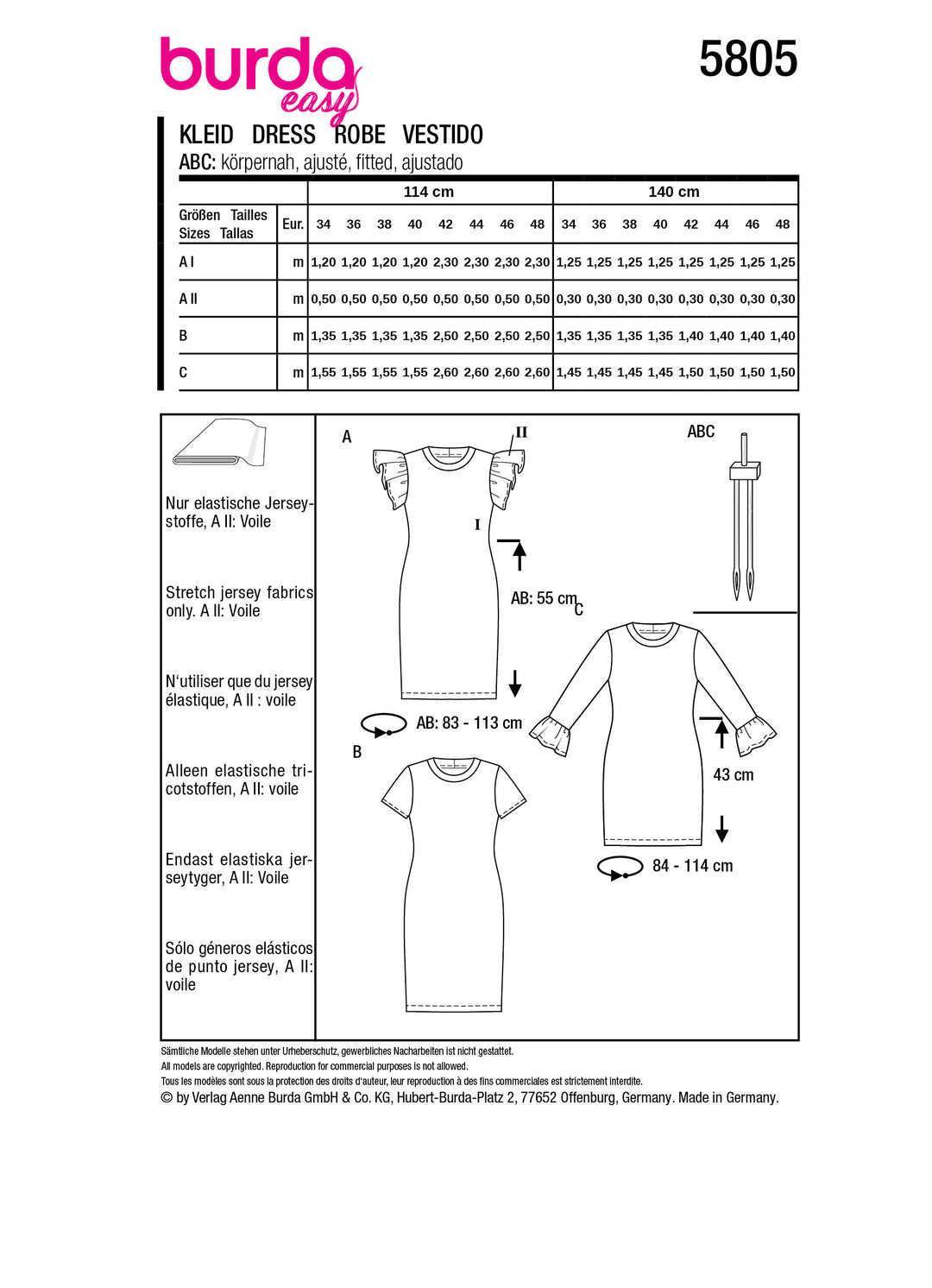 burda easy

5805

KLEID DRESS ROBE VESTIDO
ABC: körpernah, ajusté, fitted, ajustado

| | | 114 cm | | | | | | | | 140 cm | | | | | | | |
|---|---|---|---|---|---|---|---|---|---|---|---|---|---|---|---|---|---|
| Größen Tailles Sizes Tallas | Eur. | 34 | 36 | 38 | 40 | 42 | 44 | 46 | 48 | 34 | 36 | 38 | 40 | 42 | 44 | 46 | 48 |
| A I | m | 1,20 | 1,20 | 1,20 | 1,20 | 2,30 | 2,30 | 2,30 | 2,30 | 1,25 | 1,25 | 1,25 | 1,25 | 1,25 | 1,25 | 1,25 | 1,25 |
| A II | m | 0,50 | 0,50 | 0,50 | 0,50 | 0,50 | 0,50 | 0,50 | 0,50 | 0,30 | 0,30 | 0,30 | 0,30 | 0,30 | 0,30 | 0,30 | 0,30 |
| B | m | 1,35 | 1,35 | 1,35 | 1,35 | 2,50 | 2,50 | 2,50 | 2,50 | 1,35 | 1,35 | 1,35 | 1,35 | 1,40 | 1,40 | 1,40 | 1,40 |
| C | m | 1,55 | 1,55 | 1,55 | 1,55 | 2,60 | 2,60 | 2,60 | 2,60 | 1,45 | 1,45 | 1,45 | 1,45 | 1,50 | 1,50 | 1,50 | 1,50 |

Nur elastische Jerseystoffe, A II: Voile

Stretch jersey fabrics only. A II: Voile

N'utiliser que du jersey élastique, A II : voile

Alleen elastische tricotstoffen, A II: voile

Endast elastiska jerseytyger, A II: Voile

Sólo géneros elásticos de punto jersey, A II: voile

A
II
I
AB: 55 cm
AB: 83 - 113 cm
B
ABC
C
43 cm
84 - 114 cm

Sämtliche Modelle stehen unter Urheberschutz, gewerbliches Nacharbeiten ist nicht gestattet.
All models are copyrighted. Reproduction for commercial purposes is not allowed.
Tous les modèles sont sous la protection des droits d'auteur, leur reproduction à des fins commerciales est strictement interdite.
© by Verlag Aenne Burda GmbH & Co. KG, Hubert-Burda-Platz 2, 77652 Offenburg, Germany. Made in Germany.