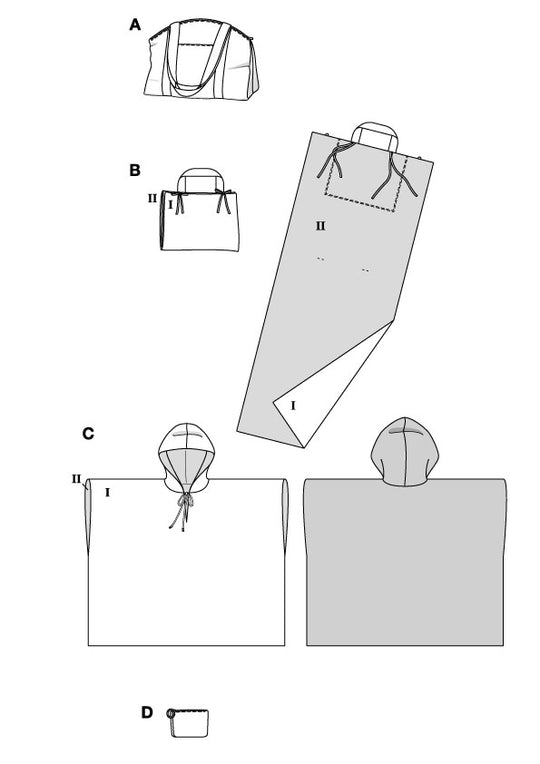 A

B

II I

II

I

C

II I

D