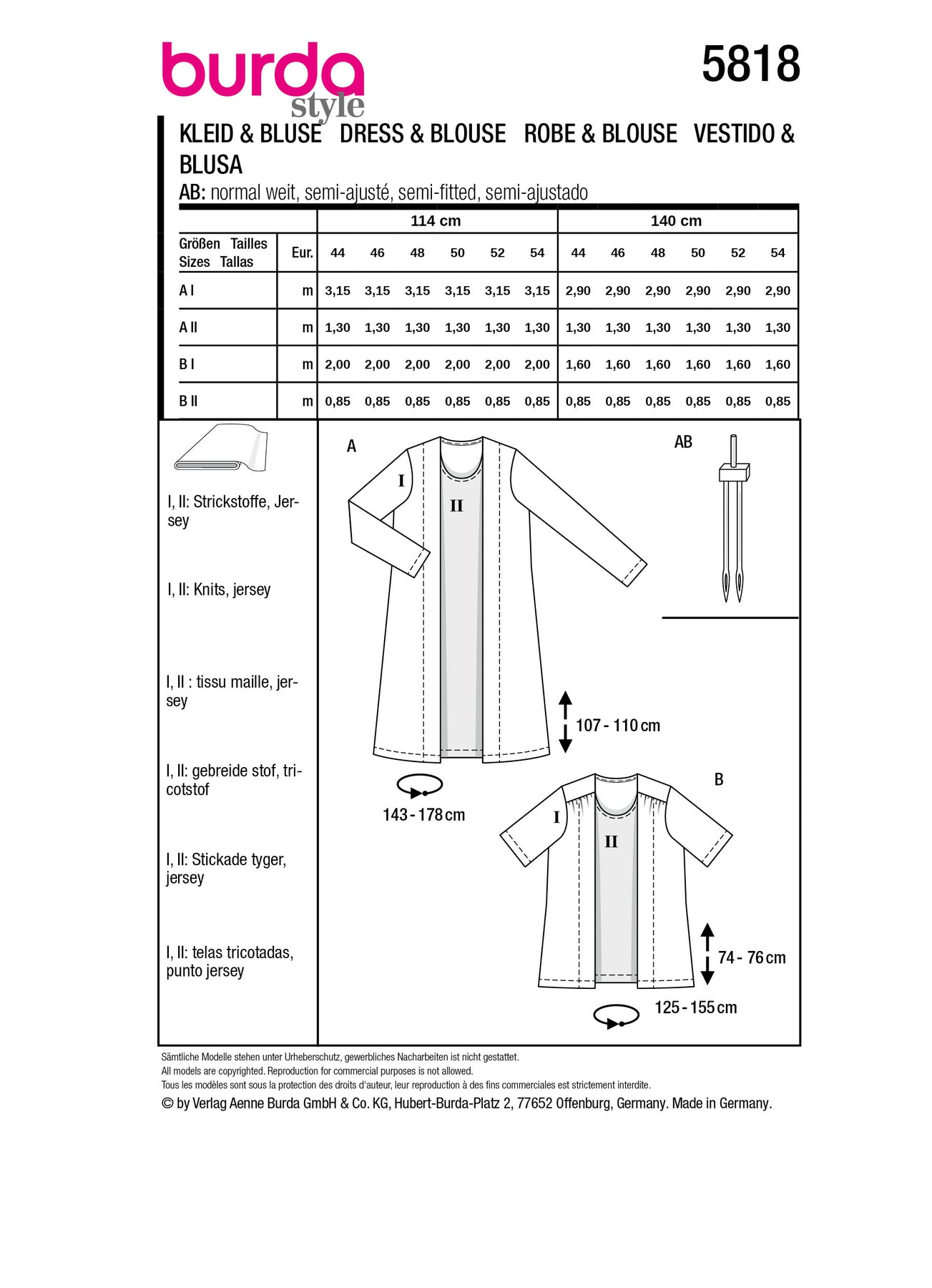 burda style

5818

KLEID & BLUSE DRESS & BLOUSE ROBE & BLOUSE VESTIDO & BLUSA

AB: normal weit, semi-ajusté, semi-fitted, semi-ajustado

| | | 114 cm | | | | | | 140 cm | | | | | |
|---|---|---|---|---|---|---|---|---|---|---|---|---|---|
| Größen Tailles Sizes Tallas | Eur. | 44 | 46 | 48 | 50 | 52 | 54 | 44 | 46 | 48 | 50 | 52 | 54 |
| A I | m | 3,15 | 3,15 | 3,15 | 3,15 | 3,15 | 3,15 | 2,90 | 2,90 | 2,90 | 2,90 | 2,90 | 2,90 |
| A II | m | 1,30 | 1,30 | 1,30 | 1,30 | 1,30 | 1,30 | 1,30 | 1,30 | 1,30 | 1,30 | 1,30 | 1,30 |
| B I | m | 2,00 | 2,00 | 2,00 | 2,00 | 2,00 | 2,00 | 1,60 | 1,60 | 1,60 | 1,60 | 1,60 | 1,60 |
| B II | m | 0,85 | 0,85 | 0,85 | 0,85 | 0,85 | 0,85 | 0,85 | 0,85 | 0,85 | 0,85 | 0,85 | 0,85 |

I, II: Strickstoffe, Jersey

I, II: Knits, jersey

I, II : tissu maille, jersey

I, II: gebreide stof, tricotstof

I, II: Stickade tyger, jersey

I, II: telas tricotadas, punto jersey

A
I
II
AB
107 - 110 cm
143 - 178 cm
B
I
II
74 - 76 cm
125 - 155 cm

Sämtliche Modelle stehen unter Urheberschutz, gewerbliches Nacharbeiten ist nicht gestattet.
All models are copyrighted. Reproduction for commercial purposes is not allowed.
Tous les modèles sont sous la protection des droits d'auteur, leur reproduction à des fins commerciales est strictement interdite.
© by Verlag Aenne Burda GmbH & Co. KG, Hubert-Burda-Platz 2, 77652 Offenburg, Germany. Made in Germany.