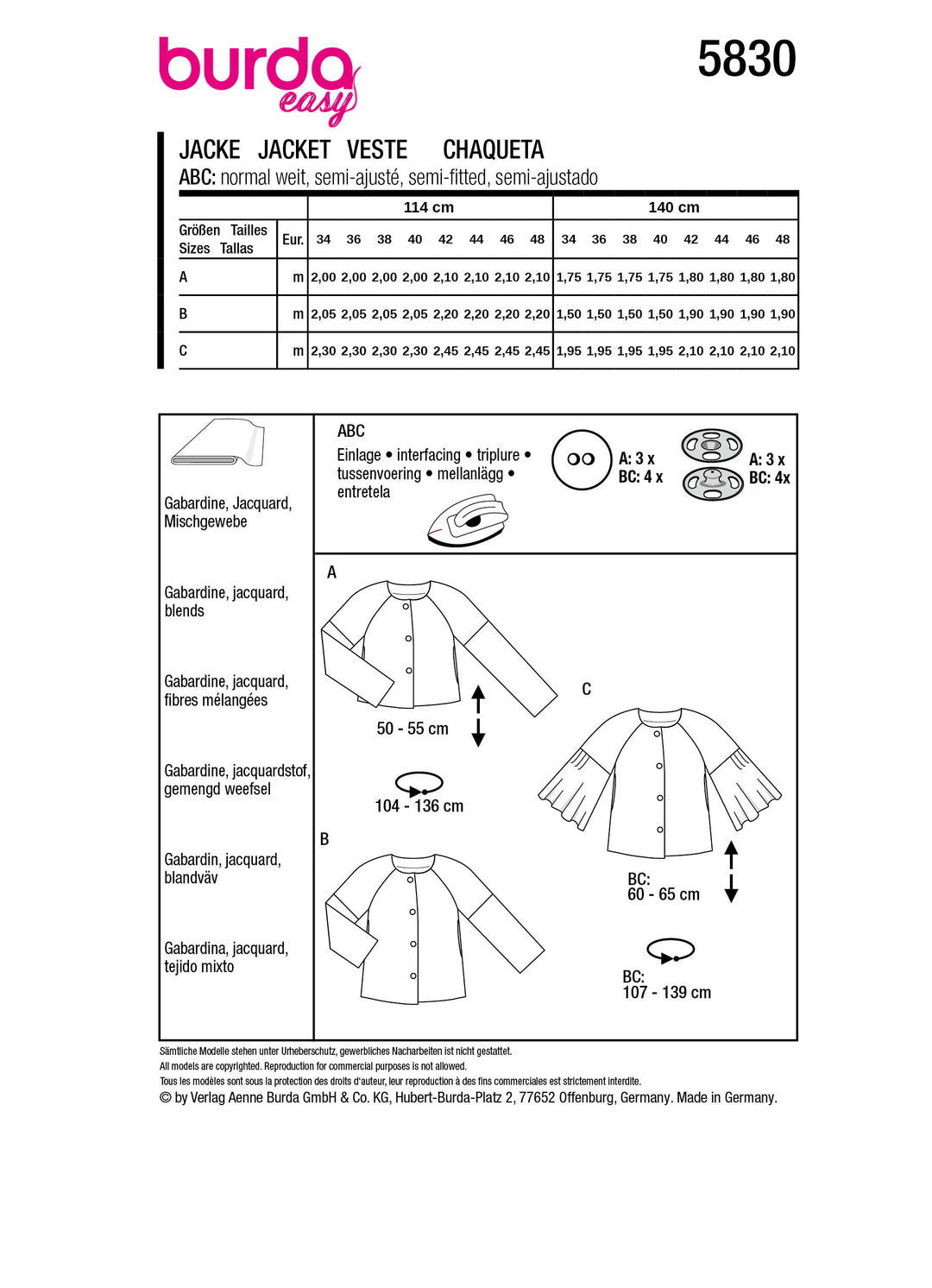 burda easy

5830

JACKE JACKET VESTE CHAQUETA
ABC: normal weit, semi-ajusté, semi-fitted, semi-ajustado

| | | 114 cm | | | | | | | | 140 cm | | | | | | | |
|---|---|---|---|---|---|---|---|---|---|---|---|---|---|---|---|---|---|
| Größen Tailles Sizes Tallas | Eur. | 34 | 36 | 38 | 40 | 42 | 44 | 46 | 48 | 34 | 36 | 38 | 40 | 42 | 44 | 46 | 48 |
| A | m | 2,00 | 2,00 | 2,00 | 2,00 | 2,10 | 2,10 | 2,10 | 2,10 | 1,75 | 1,75 | 1,75 | 1,75 | 1,80 | 1,80 | 1,80 | 1,80 |
| B | m | 2,05 | 2,05 | 2,05 | 2,05 | 2,20 | 2,20 | 2,20 | 2,20 | 1,50 | 1,50 | 1,50 | 1,50 | 1,90 | 1,90 | 1,90 | 1,90 |
| C | m | 2,30 | 2,30 | 2,30 | 2,30 | 2,45 | 2,45 | 2,45 | 2,45 | 1,95 | 1,95 | 1,95 | 1,95 | 2,10 | 2,10 | 2,10 | 2,10 |

Gabardine, Jacquard, Mischgewebe

Gabardine, jacquard, blends

Gabardine, jacquard, fibres mélangées

Gabardine, jacquardstof, gemengd weefsel

Gabardin, jacquard, blandväv

Gabardina, jacquard, tejido mixto

ABC
Einlage • interfacing • triplure • tussenvoering • mellanlägg • entretela

A: 3 x
BC: 4 x

A: 3 x
BC: 4x

A
50 - 55 cm
104 - 136 cm

B

C
BC:
60 - 65 cm

BC:
107 - 139 cm

Sämtliche Modelle stehen unter Urheberschutz, gewerbliches Nacharbeiten ist nicht gestattet.
All models are copyrighted. Reproduction for commercial purposes is not allowed.
Tous les modèles sont sous la protection des droits d'auteur, leur reproduction à des fins commerciales est strictement interdite.
© by Verlag Aenne Burda GmbH & Co. KG, Hubert-Burda-Platz 2, 77652 Offenburg, Germany. Made in Germany.