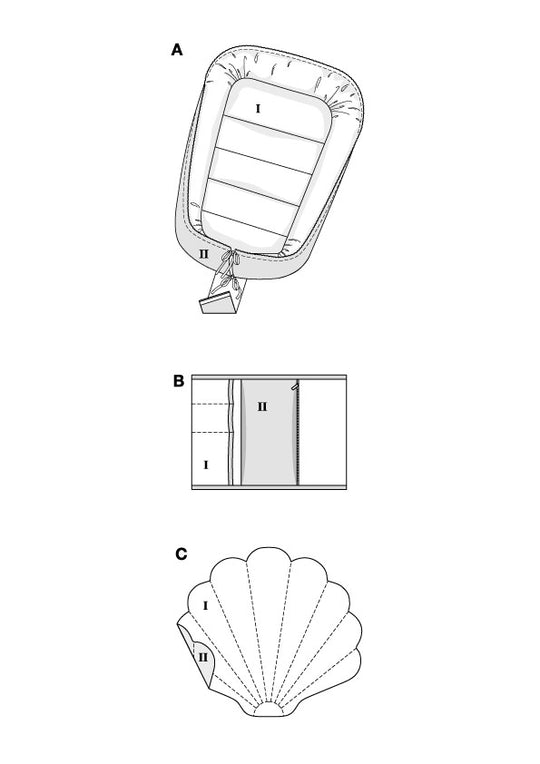 A

I

II

B

II

I

C

I

II