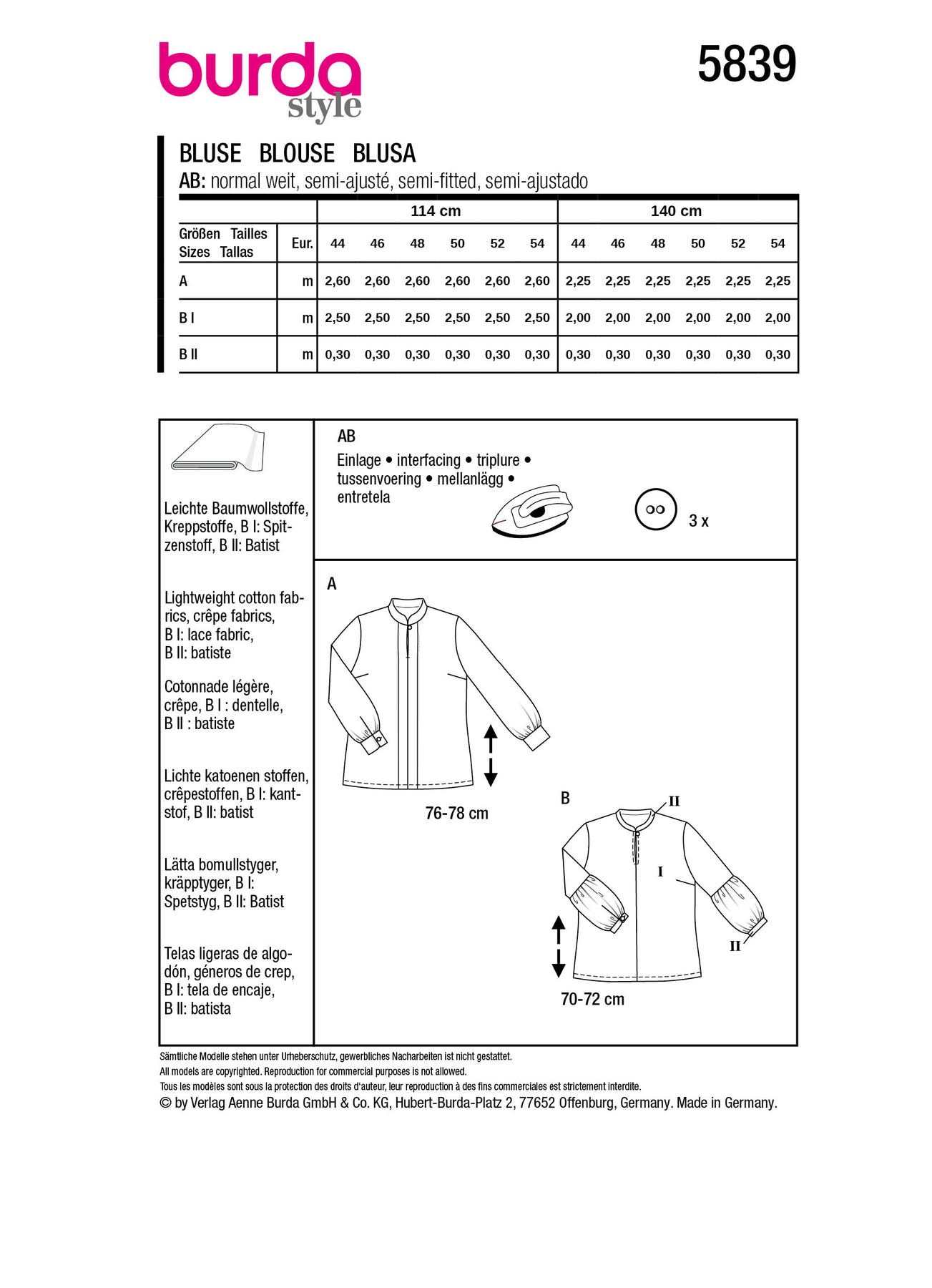 burda style

5839

BLUSE BLOUSE BLUSA
AB: normal weit, semi-ajusté, semi-fitted, semi-ajustado

| | | 114 cm | | | | | | 140 cm | | | | | |
|---|---|---|---|---|---|---|---|---|---|---|---|---|---|
| Größen Tailles Sizes Tallas | Eur. | 44 | 46 | 48 | 50 | 52 | 54 | 44 | 46 | 48 | 50 | 52 | 54 |
| A | m | 2,60 | 2,60 | 2,60 | 2,60 | 2,60 | 2,60 | 2,25 | 2,25 | 2,25 | 2,25 | 2,25 | 2,25 |
| B I | m | 2,50 | 2,50 | 2,50 | 2,50 | 2,50 | 2,50 | 2,00 | 2,00 | 2,00 | 2,00 | 2,00 | 2,00 |
| B II | m | 0,30 | 0,30 | 0,30 | 0,30 | 0,30 | 0,30 | 0,30 | 0,30 | 0,30 | 0,30 | 0,30 | 0,30 |

Leichte Baumwollstoffe, Kreppstoffe, B I: Spitzenstoff, B II: Batist

Lightweight cotton fabrics, crêpe fabrics, B I: lace fabric, B II: batiste

Cotonnade légère, crêpe, B I : dentelle, B II : batiste

Lichte katoenen stoffen, crêpestoffen, B I: kantstof, B II: batist

Lätta bomullstyger, kräpptyger, B I: Spetstyg, B II: Batist

Telas ligeras de algodón, géneros de crep, B I: tela de encaje, B II: batista

AB
Einlage • interfacing • triplure • tussenvoering • mellanlägg • entretela

3 x

A

76-78 cm

B

II

I

II

70-72 cm

Sämtliche Modelle stehen unter Urheberschutz, gewerbliches Nacharbeiten ist nicht gestattet.
All models are copyrighted. Reproduction for commercial purposes is not allowed.
Tous les modèles sont sous la protection des droits d'auteur, leur reproduction à des fins commerciales est strictement interdite.
© by Verlag Aenne Burda GmbH & Co. KG, Hubert-Burda-Platz 2, 77652 Offenburg, Germany. Made in Germany.