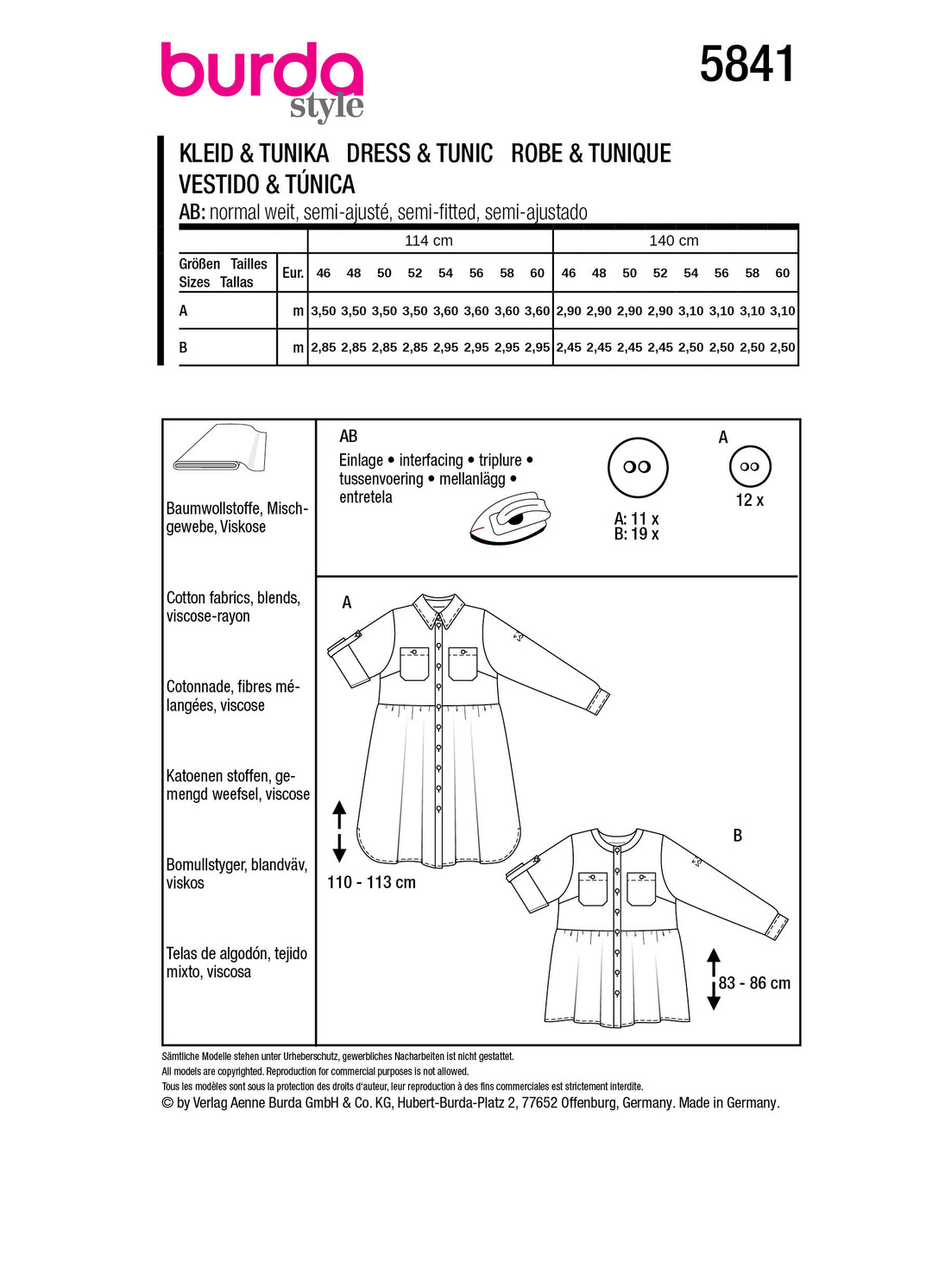 burda style

5841

KLEID & TUNIKA DRESS & TUNIC ROBE & TUNIQUE
VESTIDO & TÚNICA
AB: normal weit, semi-ajusté, semi-fitted, semi-ajustado

| | | 114 cm | | | | | | | | 140 cm | | | | | | | |
|---|---|---|---|---|---|---|---|---|---|---|---|---|---|---|---|---|---|
| Größen Tailles Sizes Tallas | Eur. | 46 | 48 | 50 | 52 | 54 | 56 | 58 | 60 | 46 | 48 | 50 | 52 | 54 | 56 | 58 | 60 |
| A | m | 3,50 | 3,50 | 3,50 | 3,50 | 3,60 | 3,60 | 3,60 | 3,60 | 2,90 | 2,90 | 2,90 | 2,90 | 3,10 | 3,10 | 3,10 | 3,10 |
| B | m | 2,85 | 2,85 | 2,85 | 2,85 | 2,95 | 2,95 | 2,95 | 2,95 | 2,45 | 2,45 | 2,45 | 2,45 | 2,50 | 2,50 | 2,50 | 2,50 |

Baumwollstoffe, Mischgewebe, Viskose

Cotton fabrics, blends, viscose-rayon

Cotonnade, fibres mélangées, viscose

Katoenen stoffen, gemengd weefsel, viscose

Bomullstyger, blandväv, viskos

Telas de algodón, tejido mixto, viscosa

AB
Einlage • interfacing • triplure • tussenvoering • mellanlägg • entretela

A: 11 x
B: 19 x

A
12 x

A

110 - 113 cm

B

83 - 86 cm

Sämtliche Modelle stehen unter Urheberschutz, gewerbliches Nacharbeiten ist nicht gestattet.
All models are copyrighted. Reproduction for commercial purposes is not allowed.
Tous les modèles sont sous la protection des droits d'auteur, leur reproduction à des fins commerciales est strictement interdite.
© by Verlag Aenne Burda GmbH & Co. KG, Hubert-Burda-Platz 2, 77652 Offenburg, Germany. Made in Germany.