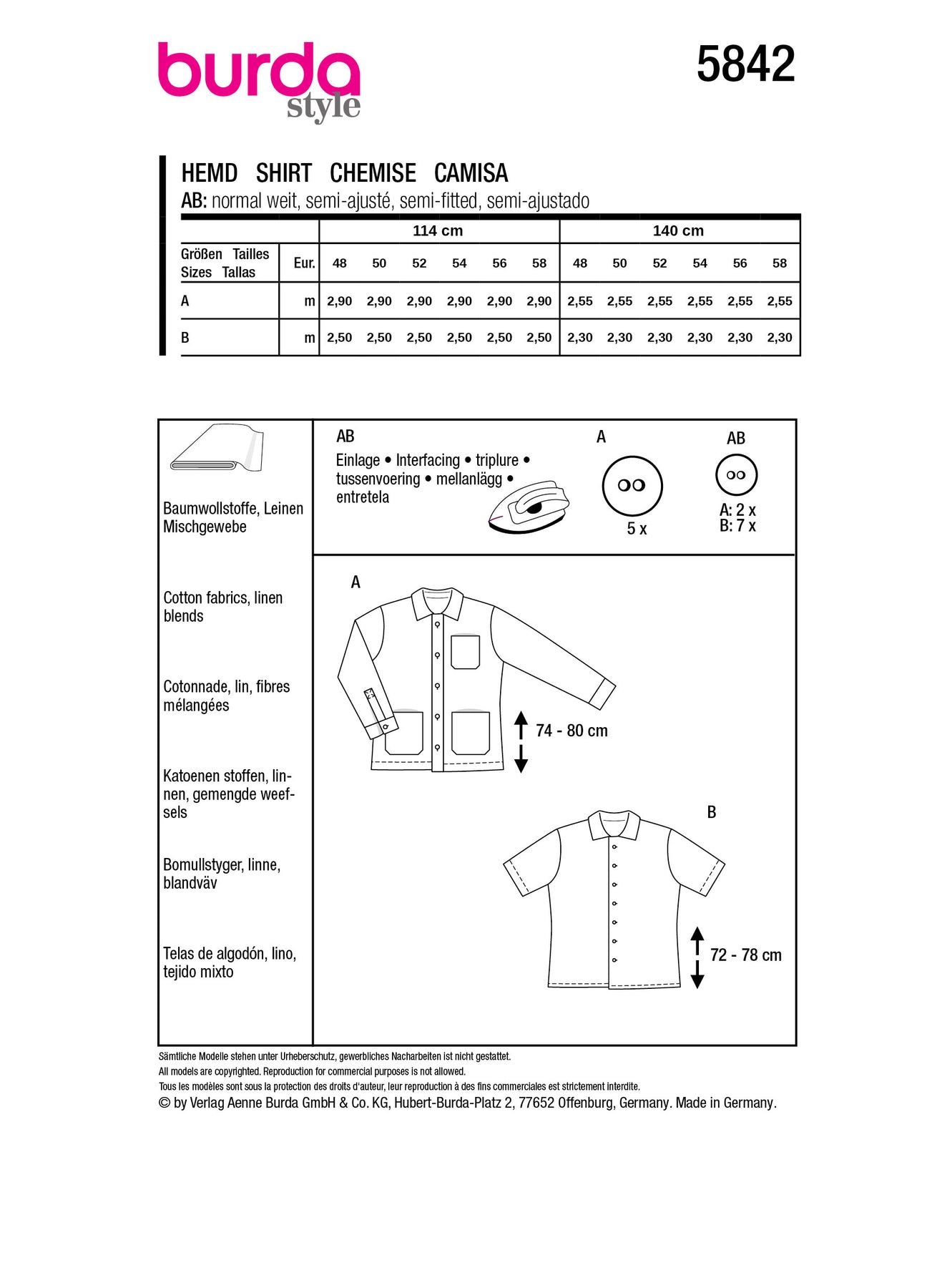 burda style

5842

HEMD SHIRT CHEMISE CAMISA

AB: normal weit, semi-ajusté, semi-fitted, semi-ajustado

| | | 114 cm | | | | | | 140 cm | | | | | |
|---|---|---|---|---|---|---|---|---|---|---|---|---|---|
| Größen Tailles Sizes Tallas | Eur. | 48 | 50 | 52 | 54 | 56 | 58 | 48 | 50 | 52 | 54 | 56 | 58 |
| A | m | 2,90 | 2,90 | 2,90 | 2,90 | 2,90 | 2,90 | 2,55 | 2,55 | 2,55 | 2,55 | 2,55 | 2,55 |
| B | m | 2,50 | 2,50 | 2,50 | 2,50 | 2,50 | 2,50 | 2,30 | 2,30 | 2,30 | 2,30 | 2,30 | 2,30 |

Baumwollstoffe, Leinen Mischgewebe

Cotton fabrics, linen blends

Cotonnade, lin, fibres mélangées

Katoenen stoffen, linnen, gemengde weefsels

Bomullstyger, linne, blandväv

Telas de algodón, lino, tejido mixto

AB
Einlage • Interfacing • triplure • tussenvoering • mellanlägg • entretela

A
5 x

AB
A: 2 x
B: 7 x

A
74 - 80 cm

B
72 - 78 cm

Sämtliche Modelle stehen unter Urheberschutz, gewerbliches Nacharbeiten ist nicht gestattet.
All models are copyrighted. Reproduction for commercial purposes is not allowed.
Tous les modèles sont sous la protection des droits d'auteur, leur reproduction à des fins commerciales est strictement interdite.
© by Verlag Aenne Burda GmbH & Co. KG, Hubert-Burda-Platz 2, 77652 Offenburg, Germany. Made in Germany.