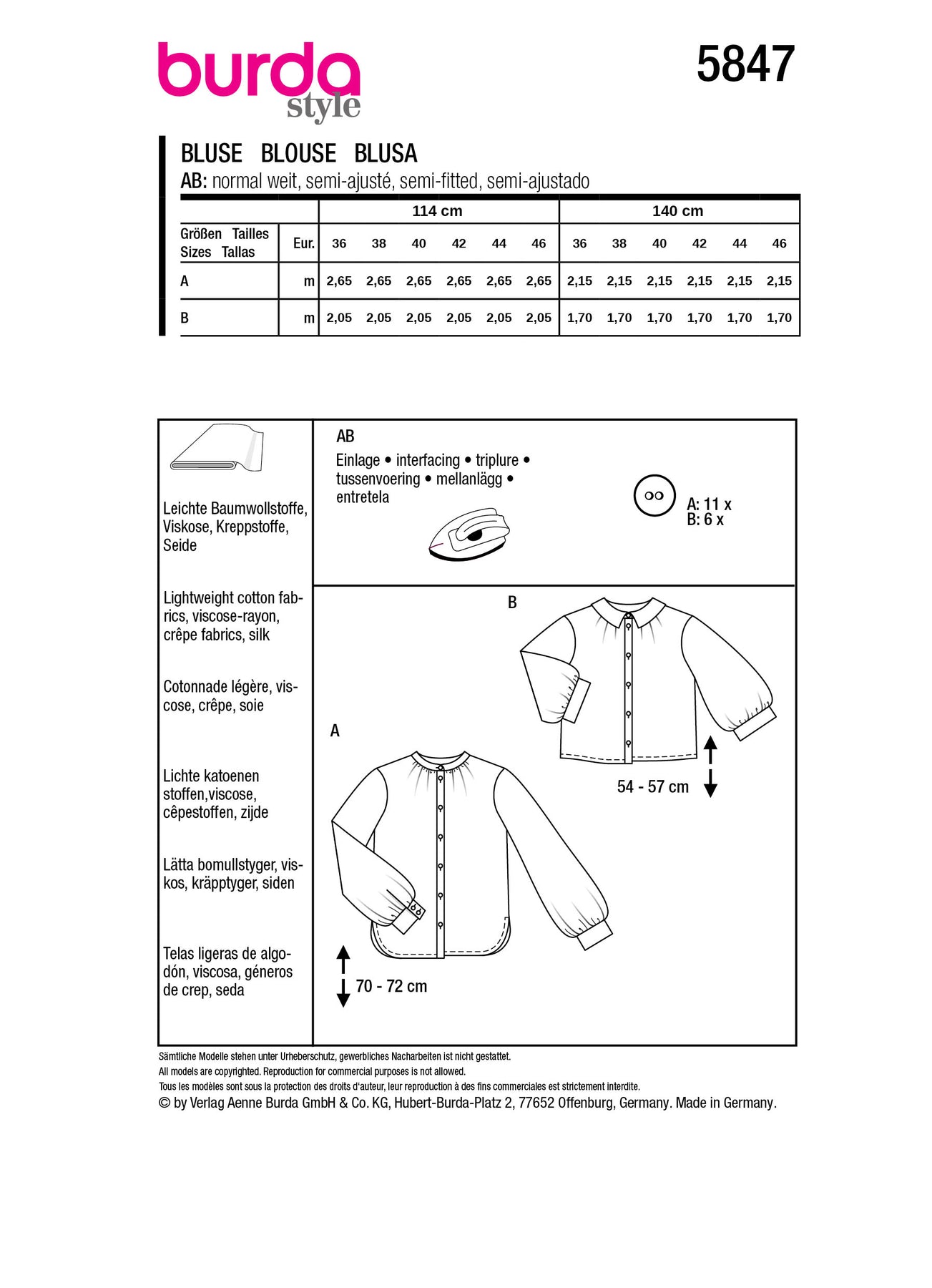 burda style

5847

BLUSE BLOUSE BLUSA
AB: normal weit, semi-ajusté, semi-fitted, semi-ajustado

| | | 114 cm | | | | | | 140 cm | | | | | |
|---|---|---|---|---|---|---|---|---|---|---|---|---|---|
| Größen Tailles Sizes Tallas | Eur. | 36 | 38 | 40 | 42 | 44 | 46 | 36 | 38 | 40 | 42 | 44 | 46 |
| A | m | 2,65 | 2,65 | 2,65 | 2,65 | 2,65 | 2,65 | 2,15 | 2,15 | 2,15 | 2,15 | 2,15 | 2,15 |
| B | m | 2,05 | 2,05 | 2,05 | 2,05 | 2,05 | 2,05 | 1,70 | 1,70 | 1,70 | 1,70 | 1,70 | 1,70 |

Leichte Baumwollstoffe, Viskose, Kreppstoffe, Seide

Lightweight cotton fabrics, viscose-rayon, crêpe fabrics, silk

Cotonnade légère, viscose, crêpe, soie

Lichte katoenen stoffen,viscose, cêpestoffen, zijde

Lätta bomullstyger, viskos, kräpptyger, siden

Telas ligeras de algodón, viscosa, géneros de crep, seda

AB
Einlage • interfacing • triplure • tussenvoering • mellanlägg • entretela

A: 11 x
B: 6 x

B

54 - 57 cm

A

70 - 72 cm

Sämtliche Modelle stehen unter Urheberschutz, gewerbliches Nacharbeiten ist nicht gestattet.
All models are copyrighted. Reproduction for commercial purposes is not allowed.
Tous les modèles sont sous la protection des droits d'auteur, leur reproduction à des fins commerciales est strictement interdite.
© by Verlag Aenne Burda GmbH & Co. KG, Hubert-Burda-Platz 2, 77652 Offenburg, Germany. Made in Germany.