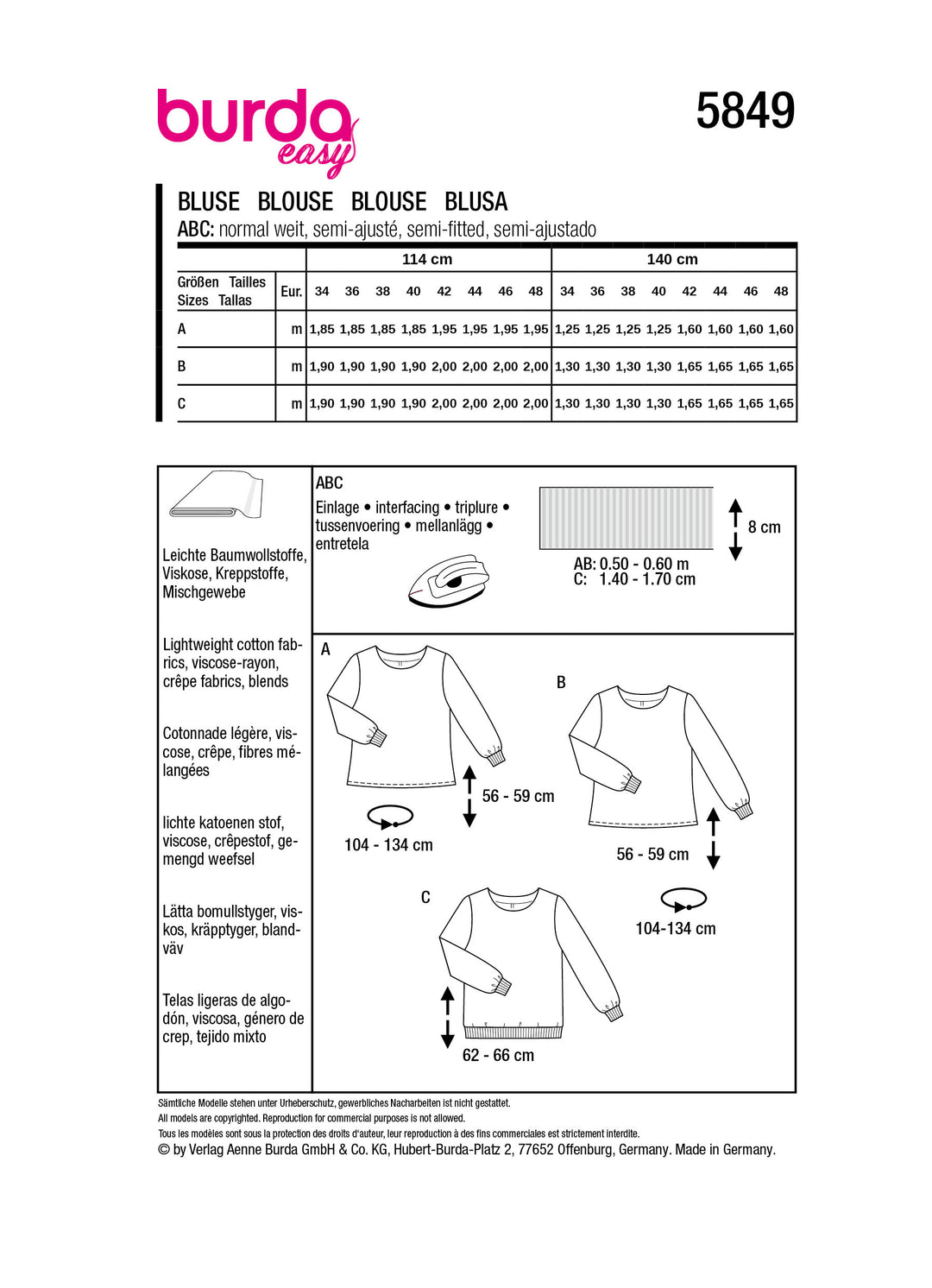 burda easy

5849

BLUSE BLOUSE BLOUSE BLUSA

ABC: normal weit, semi-ajusté, semi-fitted, semi-ajustado

| | | 114 cm | | | | | | | | 140 cm | | | | | | | |
|---|---|---|---|---|---|---|---|---|---|---|---|---|---|---|---|---|---|
| Größen Tailles Sizes Tallas | Eur. | 34 | 36 | 38 | 40 | 42 | 44 | 46 | 48 | 34 | 36 | 38 | 40 | 42 | 44 | 46 | 48 |
| A | m | 1,85 | 1,85 | 1,85 | 1,85 | 1,95 | 1,95 | 1,95 | 1,95 | 1,25 | 1,25 | 1,25 | 1,25 | 1,60 | 1,60 | 1,60 | 1,60 |
| B | m | 1,90 | 1,90 | 1,90 | 1,90 | 2,00 | 2,00 | 2,00 | 2,00 | 1,30 | 1,30 | 1,30 | 1,30 | 1,65 | 1,65 | 1,65 | 1,65 |
| C | m | 1,90 | 1,90 | 1,90 | 1,90 | 2,00 | 2,00 | 2,00 | 2,00 | 1,30 | 1,30 | 1,30 | 1,30 | 1,65 | 1,65 | 1,65 | 1,65 |

Leichte Baumwollstoffe, Viskose, Kreppstoffe, Mischgewebe

Lightweight cotton fabrics, viscose-rayon, crêpe fabrics, blends

Cotonnade légère, viscose, crêpe, fibres mélangées

lichte katoenen stof, viscose, crêpestof, gemengd weefsel

Lätta bomullstyger, viskos, kräpptyger, blandväv

Telas ligeras de algodón, viscosa, género de crep, tejido mixto

ABC

Einlage • interfacing • triplure • tussenvoering • mellanlägg • entretela

8 cm

AB: 0.50 - 0.60 m
C: 1.40 - 1.70 cm

A

56 - 59 cm

104 - 134 cm

B

56 - 59 cm

104-134 cm

C

62 - 66 cm

Sämtliche Modelle stehen unter Urheberschutz, gewerbliches Nacharbeiten ist nicht gestattet.
All models are copyrighted. Reproduction for commercial purposes is not allowed.
Tous les modèles sont sous la protection des droits d'auteur, leur reproduction à des fins commerciales est strictement interdite.
© by Verlag Aenne Burda GmbH & Co. KG, Hubert-Burda-Platz 2, 77652 Offenburg, Germany. Made in Germany.