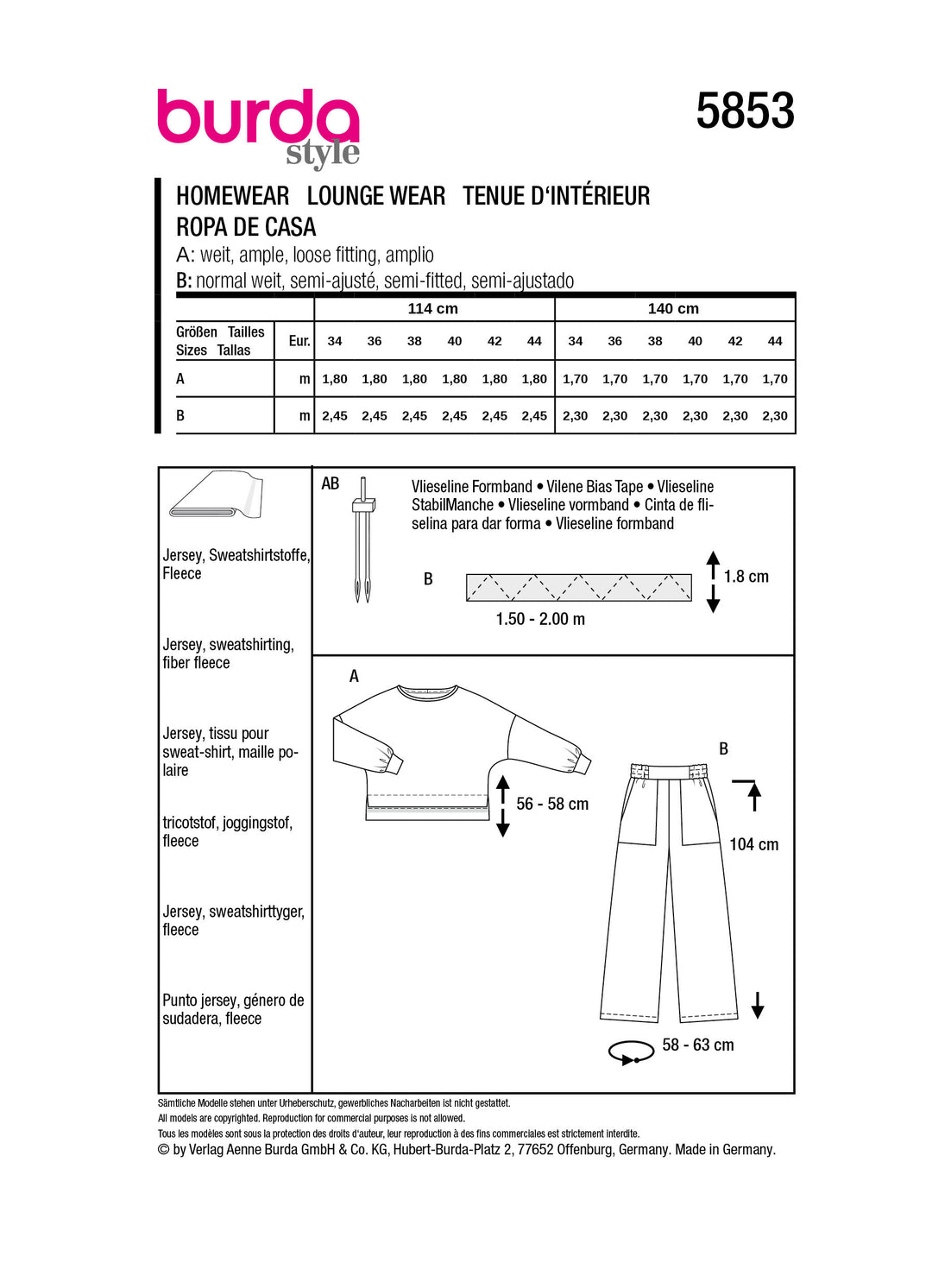 burda style

5853

HOMEWEAR LOUNGE WEAR TENUE D'INTÉRIEUR ROPA DE CASA

A: weit, ample, loose fitting, amplio

B: normal weit, semi-ajusté, semi-fitted, semi-ajustado

| | | 114 cm | | | | | | 140 cm | | | | | |
|---|---|---|---|---|---|---|---|---|---|---|---|---|---|
| Größen Tailles Sizes Tallas | Eur. | 34 | 36 | 38 | 40 | 42 | 44 | 34 | 36 | 38 | 40 | 42 | 44 |
| A | m | 1,80 | 1,80 | 1,80 | 1,80 | 1,80 | 1,80 | 1,70 | 1,70 | 1,70 | 1,70 | 1,70 | 1,70 |
| B | m | 2,45 | 2,45 | 2,45 | 2,45 | 2,45 | 2,45 | 2,30 | 2,30 | 2,30 | 2,30 | 2,30 | 2,30 |

Jersey, Sweatshirtstoffe, Fleece

Jersey, sweatshirting, fiber fleece

Jersey, tissu pour sweat-shirt, maille polaire

tricotstof, joggingstof, fleece

Jersey, sweatshirttyger, fleece

Punto jersey, género de sudadera, fleece

AB

Vlieseline Formband • Vilene Bias Tape • Vlieseline StabilManche • Vlieseline vormband • Cinta de fliselina para dar forma • Vlieseline formband

B

1.8 cm

1.50 - 2.00 m

A

56 - 58 cm

B

104 cm

58 - 63 cm

Sämtliche Modelle stehen unter Urheberschutz, gewerbliches Nacharbeiten ist nicht gestattet.
All models are copyrighted. Reproduction for commercial purposes is not allowed.
Tous les modèles sont sous la protection des droits d'auteur, leur reproduction à des fins commerciales est strictement interdite.
© by Verlag Aenne Burda GmbH & Co. KG, Hubert-Burda-Platz 2, 77652 Offenburg, Germany. Made in Germany.