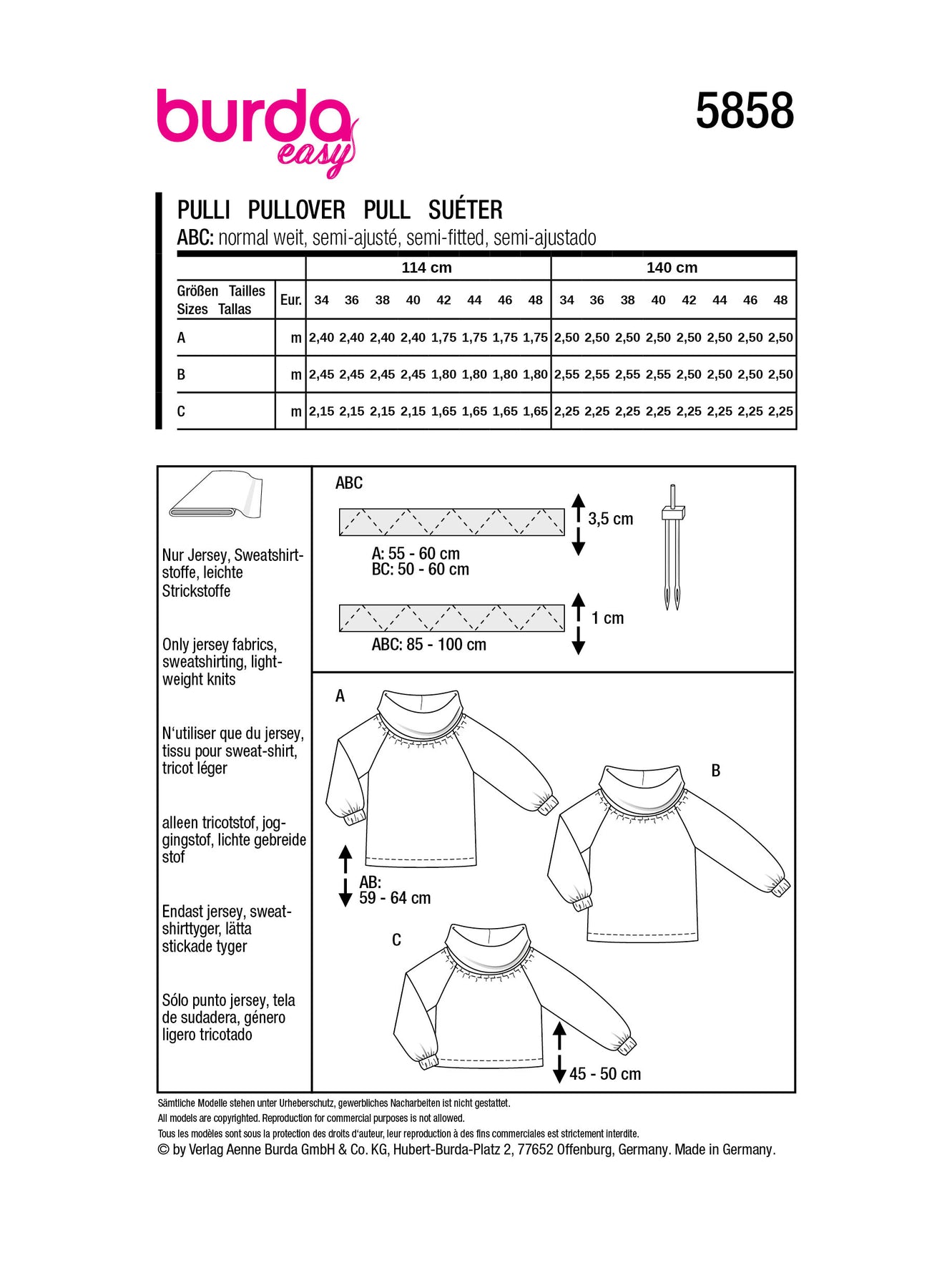 burda easy

5858

PULLI PULLOVER PULL SUÉTER
ABC: normal weit, semi-ajusté, semi-fitted, semi-ajustado

| | | 114 cm | | | | | | | | 140 cm | | | | | | | |
|---|---|---|---|---|---|---|---|---|---|---|---|---|---|---|---|---|---|
| Größen Tailles Sizes Tallas | Eur. | 34 | 36 | 38 | 40 | 42 | 44 | 46 | 48 | 34 | 36 | 38 | 40 | 42 | 44 | 46 | 48 |
| A | m | 2,40 | 2,40 | 2,40 | 2,40 | 1,75 | 1,75 | 1,75 | 1,75 | 2,50 | 2,50 | 2,50 | 2,50 | 2,50 | 2,50 | 2,50 | 2,50 |
| B | m | 2,45 | 2,45 | 2,45 | 2,45 | 1,80 | 1,80 | 1,80 | 1,80 | 2,55 | 2,55 | 2,55 | 2,55 | 2,50 | 2,50 | 2,50 | 2,50 |
| C | m | 2,15 | 2,15 | 2,15 | 2,15 | 1,65 | 1,65 | 1,65 | 1,65 | 2,25 | 2,25 | 2,25 | 2,25 | 2,25 | 2,25 | 2,25 | 2,25 |

Nur Jersey, Sweatshirtstoffe, leichte Strickstoffe

Only jersey fabrics, sweatshirting, lightweight knits

N'utiliser que du jersey, tissu pour sweat-shirt, tricot léger

alleen tricotstof, joggingstof, lichte gebreide stof

Endast jersey, sweatshirttyger, lätta stickade tyger

Sólo punto jersey, tela de sudadera, género ligero tricotado

ABC
3,5 cm
A: 55 - 60 cm
BC: 50 - 60 cm
1 cm
ABC: 85 - 100 cm

A
B
AB:
59 - 64 cm
C
45 - 50 cm

Sämtliche Modelle stehen unter Urheberschutz, gewerbliches Nacharbeiten ist nicht gestattet.
All models are copyrighted. Reproduction for commercial purposes is not allowed.
Tous les modèles sont sous la protection des droits d'auteur, leur reproduction à des fins commerciales est strictement interdite.
© by Verlag Aenne Burda GmbH & Co. KG, Hubert-Burda-Platz 2, 77652 Offenburg, Germany. Made in Germany.