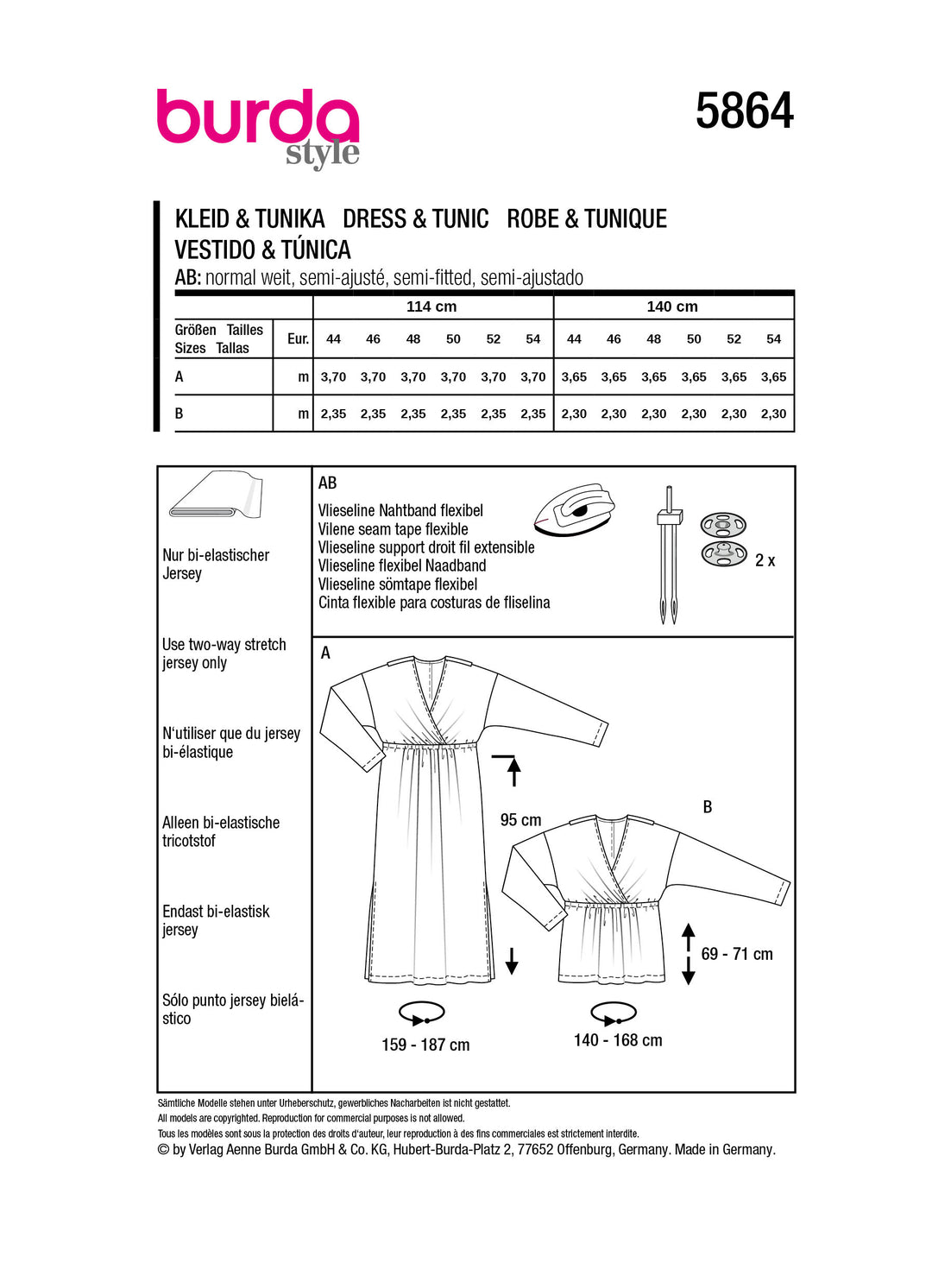 burda style

5864

KLEID & TUNIKA DRESS & TUNIC ROBE & TUNIQUE VESTIDO & TÚNICA

AB: normal weit, semi-ajusté, semi-fitted, semi-ajustado

| | | 114 cm | | | | | | 140 cm | | | | | |
|---|---|---|---|---|---|---|---|---|---|---|---|---|---|
| Größen Tailles Sizes Tallas | Eur. | 44 | 46 | 48 | 50 | 52 | 54 | 44 | 46 | 48 | 50 | 52 | 54 |
| A | m | 3,70 | 3,70 | 3,70 | 3,70 | 3,70 | 3,70 | 3,65 | 3,65 | 3,65 | 3,65 | 3,65 | 3,65 |
| B | m | 2,35 | 2,35 | 2,35 | 2,35 | 2,35 | 2,35 | 2,30 | 2,30 | 2,30 | 2,30 | 2,30 | 2,30 |

Nur bi-elastischer Jersey

Use two-way stretch jersey only

N'utiliser que du jersey bi-élastique

Alleen bi-elastische tricotstof

Endast bi-elastisk jersey

Sólo punto jersey bielástico

AB

Vlieseline Nahtband flexibel
Vilene seam tape flexible
Vlieseline support droit fil extensible
Vlieseline flexibel Naadband
Vlieseline sömtape flexibel
Cinta flexible para costuras de fliselina

2 x

A

95 cm

159 - 187 cm

B

69 - 71 cm

140 - 168 cm

Sämtliche Modelle stehen unter Urheberschutz, gewerbliches Nacharbeiten ist nicht gestattet.
All models are copyrighted. Reproduction for commercial purposes is not allowed.
Tous les modèles sont sous la protection des droits d'auteur, leur reproduction à des fins commerciales est strictement interdite.
© by Verlag Aenne Burda GmbH & Co. KG, Hubert-Burda-Platz 2, 77652 Offenburg, Germany. Made in Germany.