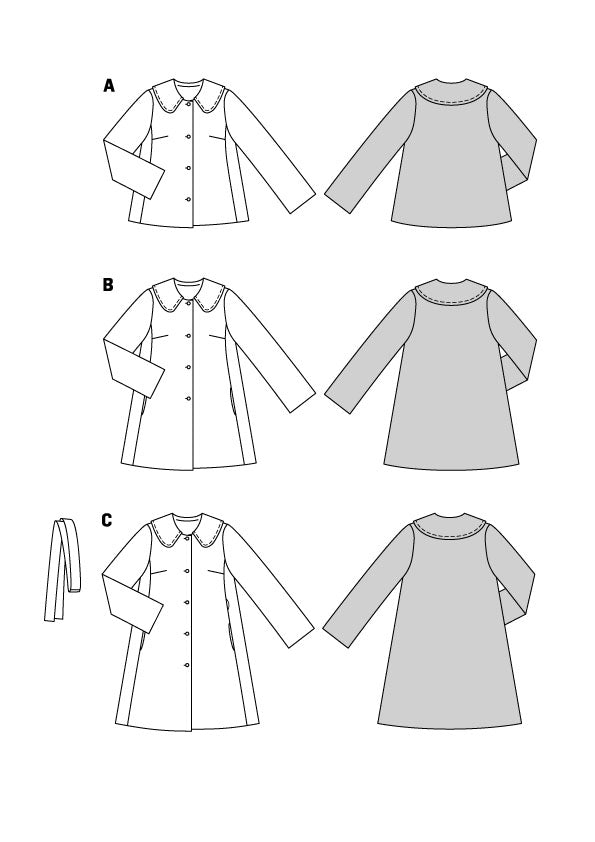 A

B

C