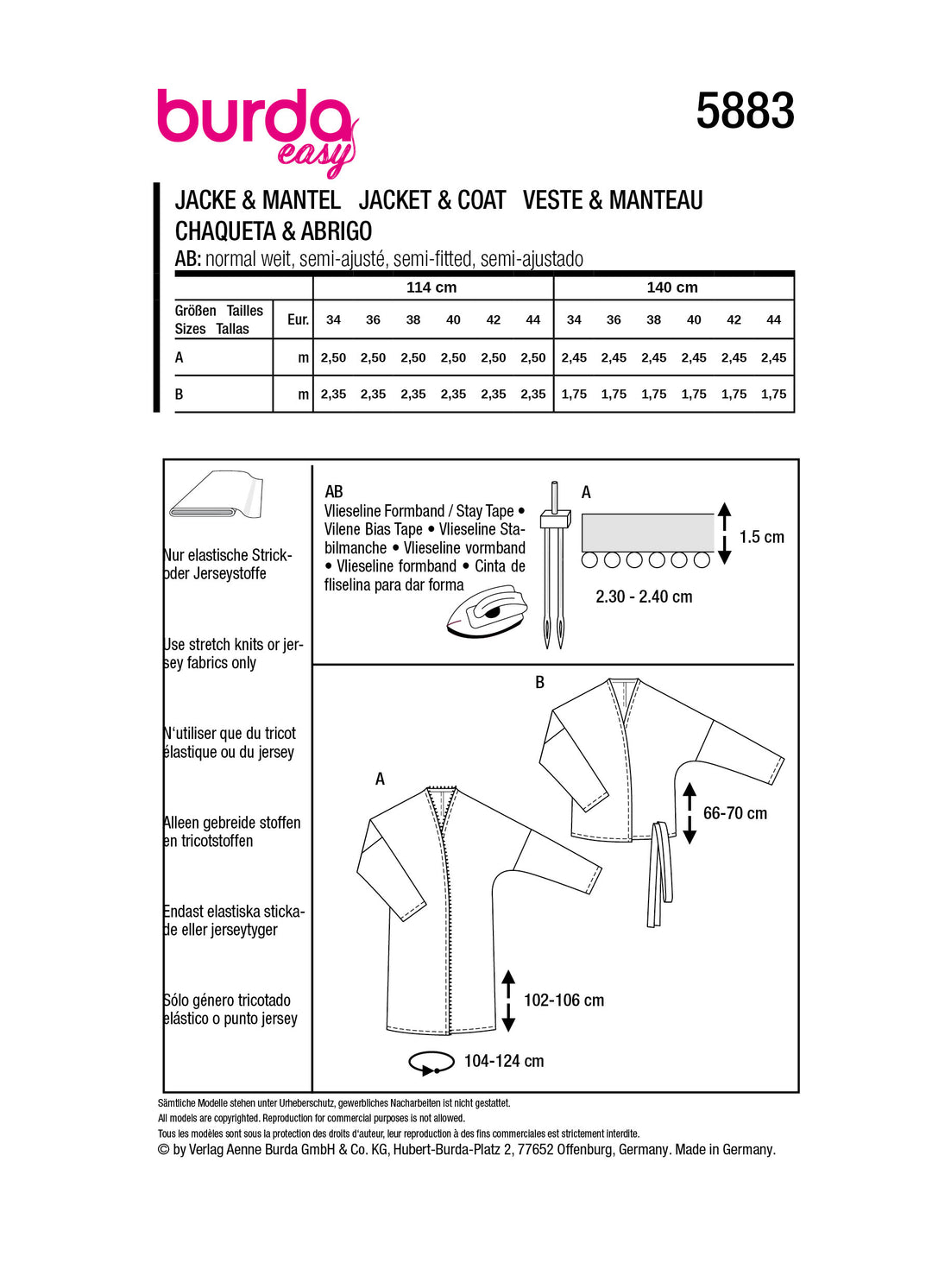 burda easy

5883

JACKE & MANTEL JACKET & COAT VESTE & MANTEAU CHAQUETA & ABRIGO

AB: normal weit, semi-ajusté, semi-fitted, semi-ajustado

| | | 114 cm | | | | | | 140 cm | | | | | |
|---|---|---|---|---|---|---|---|---|---|---|---|---|---|
| Größen Tailles Sizes Tallas | Eur. | 34 | 36 | 38 | 40 | 42 | 44 | 34 | 36 | 38 | 40 | 42 | 44 |
| A | m | 2,50 | 2,50 | 2,50 | 2,50 | 2,50 | 2,50 | 2,45 | 2,45 | 2,45 | 2,45 | 2,45 | 2,45 |
| B | m | 2,35 | 2,35 | 2,35 | 2,35 | 2,35 | 2,35 | 1,75 | 1,75 | 1,75 | 1,75 | 1,75 | 1,75 |

Nur elastische Strick- oder Jerseystoffe

Use stretch knits or jersey fabrics only

N'utiliser que du tricot élastique ou du jersey

Alleen gebreide stoffen en tricotstoffen

Endast elastiska stickade eller jerseytyger

Sólo género tricotado elástico o punto jersey

AB
Vlieseline Formband / Stay Tape • Vilene Bias Tape • Vlieseline Stabilmanche • Vlieseline vormband • Vlieseline formband • Cinta de fliselina para dar forma

A
1.5 cm
2.30 - 2.40 cm

B
66-70 cm

A
102-106 cm
104-124 cm

Sämtliche Modelle stehen unter Urheberschutz, gewerbliches Nacharbeiten ist nicht gestattet.
All models are copyrighted. Reproduction for commercial purposes is not allowed.
Tous les modèles sont sous la protection des droits d'auteur, leur reproduction à des fins commerciales est strictement interdite.
© by Verlag Aenne Burda GmbH & Co. KG, Hubert-Burda-Platz 2, 77652 Offenburg, Germany. Made in Germany.