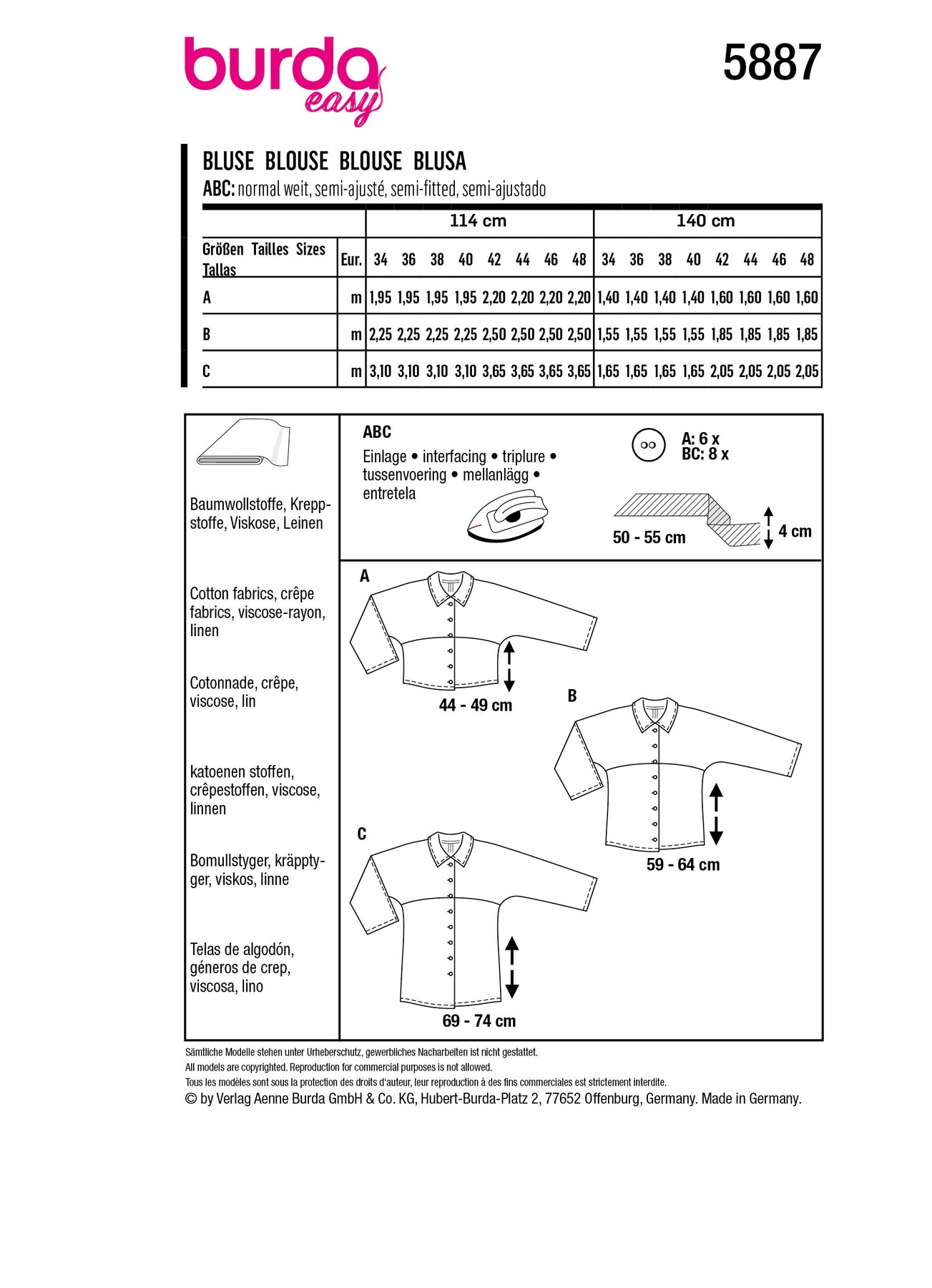 burda easy

5887

BLUSE BLOUSE BLOUSE BLUSA
ABC: normal weit, semi-ajusté, semi-fitted, semi-ajustado

| | | 114 cm | | | | | | | | 140 cm | | | | | | | |
|---|---|---|---|---|---|---|---|---|---|---|---|---|---|---|---|---|---|
| Größen Tailles Sizes Tallas | Eur. | 34 | 36 | 38 | 40 | 42 | 44 | 46 | 48 | 34 | 36 | 38 | 40 | 42 | 44 | 46 | 48 |
| A | m | 1,95 | 1,95 | 1,95 | 1,95 | 2,20 | 2,20 | 2,20 | 2,20 | 1,40 | 1,40 | 1,40 | 1,40 | 1,60 | 1,60 | 1,60 | 1,60 |
| B | m | 2,25 | 2,25 | 2,25 | 2,25 | 2,50 | 2,50 | 2,50 | 2,50 | 1,55 | 1,55 | 1,55 | 1,55 | 1,85 | 1,85 | 1,85 | 1,85 |
| C | m | 3,10 | 3,10 | 3,10 | 3,10 | 3,65 | 3,65 | 3,65 | 3,65 | 1,65 | 1,65 | 1,65 | 1,65 | 2,05 | 2,05 | 2,05 | 2,05 |

Baumwollstoffe, Kreppstoffe, Viskose, Leinen

Cotton fabrics, crêpe fabrics, viscose-rayon, linen

Cotonnade, crêpe, viscose, lin

katoenen stoffen, crêpestoffen, viscose, linnen

Bomullstyger, kräpptyger, viskos, linne

Telas de algodón, géneros de crep, viscosa, lino

ABC
Einlage • interfacing • triplure • tussenvoering • mellanlägg • entretela

A: 6 x
BC: 8 x

50 - 55 cm
4 cm

A
44 - 49 cm

B
59 - 64 cm

C
69 - 74 cm

Sämtliche Modelle stehen unter Urheberschutz, gewerbliches Nacharbeiten ist nicht gestattet.
All models are copyrighted. Reproduction for commercial purposes is not allowed.
Tous les modèles sont sous la protection des droits d'auteur, leur reproduction à des fins commerciales est strictement interdite.
© by Verlag Aenne Burda GmbH & Co. KG, Hubert-Burda-Platz 2, 77652 Offenburg, Germany. Made in Germany.