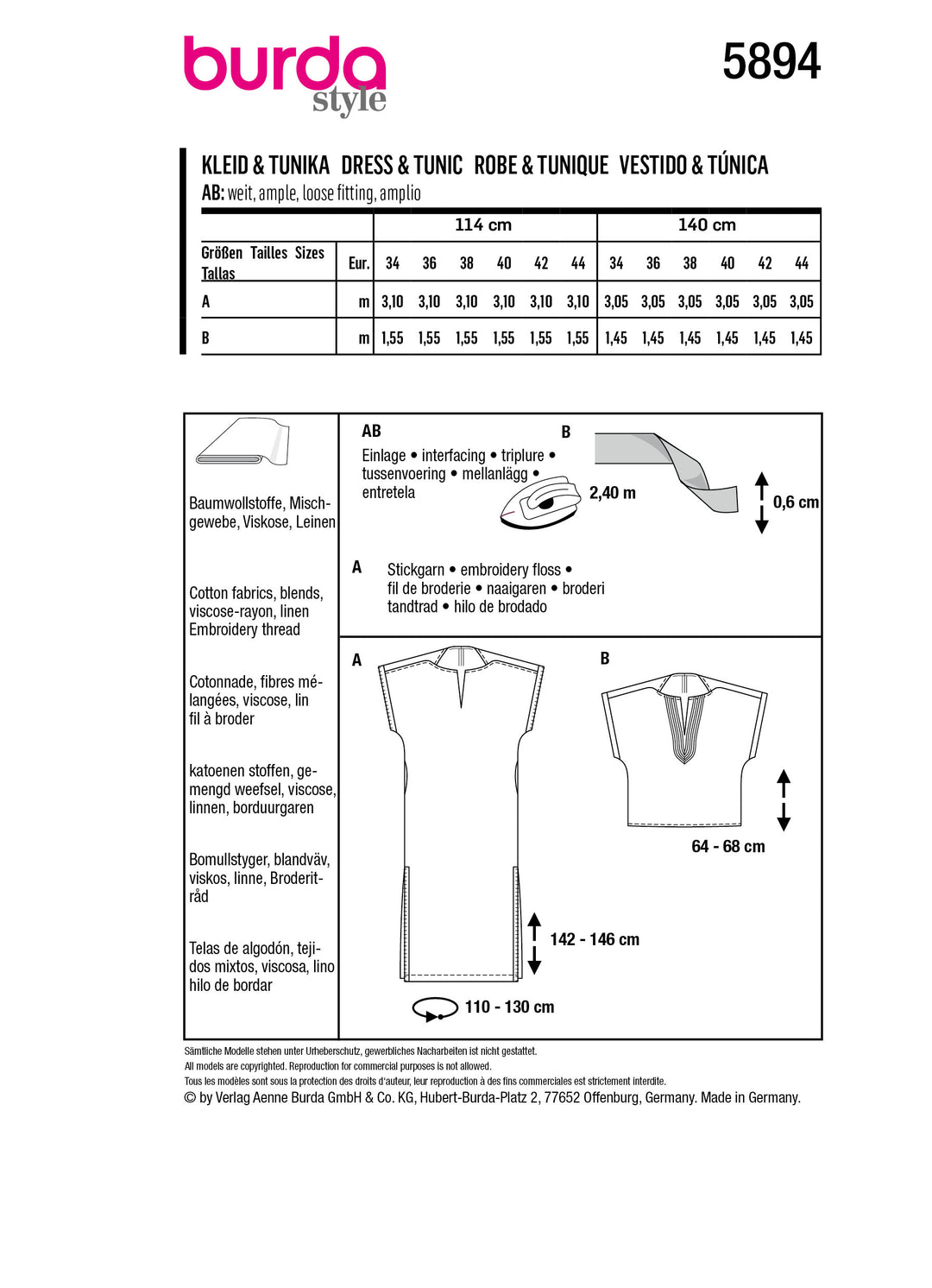 burda style

5894

KLEID & TUNIKA DRESS & TUNIC ROBE & TUNIQUE VESTIDO & TÚNICA
AB: weit, ample, loose fitting, amplio

| | | 114 cm | | | | | | 140 cm | | | | | |
|---|---|---|---|---|---|---|---|---|---|---|---|---|---|
| Größen Tailles Sizes Tallas | Eur. | 34 | 36 | 38 | 40 | 42 | 44 | 34 | 36 | 38 | 40 | 42 | 44 |
| A | m | 3,10 | 3,10 | 3,10 | 3,10 | 3,10 | 3,10 | 3,05 | 3,05 | 3,05 | 3,05 | 3,05 | 3,05 |
| B | m | 1,55 | 1,55 | 1,55 | 1,55 | 1,55 | 1,55 | 1,45 | 1,45 | 1,45 | 1,45 | 1,45 | 1,45 |

Baumwollstoffe, Mischgewebe, Viskose, Leinen

Cotton fabrics, blends, viscose-rayon, linen
Embroidery thread

Cotonnade, fibres mélangées, viscose, lin
fil à broder

katoenen stoffen, gemengd weefsel, viscose, linnen, borduurgaren

Bomullstyger, blandväv, viskos, linne, Broderitråd

Telas de algodón, tejidos mixtos, viscosa, lino
hilo de bordar

AB
Einlage • interfacing • triplure • tussenvoering • mellanlägg • entretela

B
2,40 m
0,6 cm

A
Stickgarn • embroidery floss • fil de broderie • naaigaren • broderi tandtrad • hilo de brodado

A

B

64 - 68 cm

142 - 146 cm

110 - 130 cm

Sämtliche Modelle stehen unter Urheberschutz, gewerbliches Nacharbeiten ist nicht gestattet.
All models are copyrighted. Reproduction for commercial purposes is not allowed.
Tous les modèles sont sous la protection des droits d'auteur, leur reproduction à des fins commerciales est strictement interdite.
© by Verlag Aenne Burda GmbH & Co. KG, Hubert-Burda-Platz 2, 77652 Offenburg, Germany. Made in Germany.