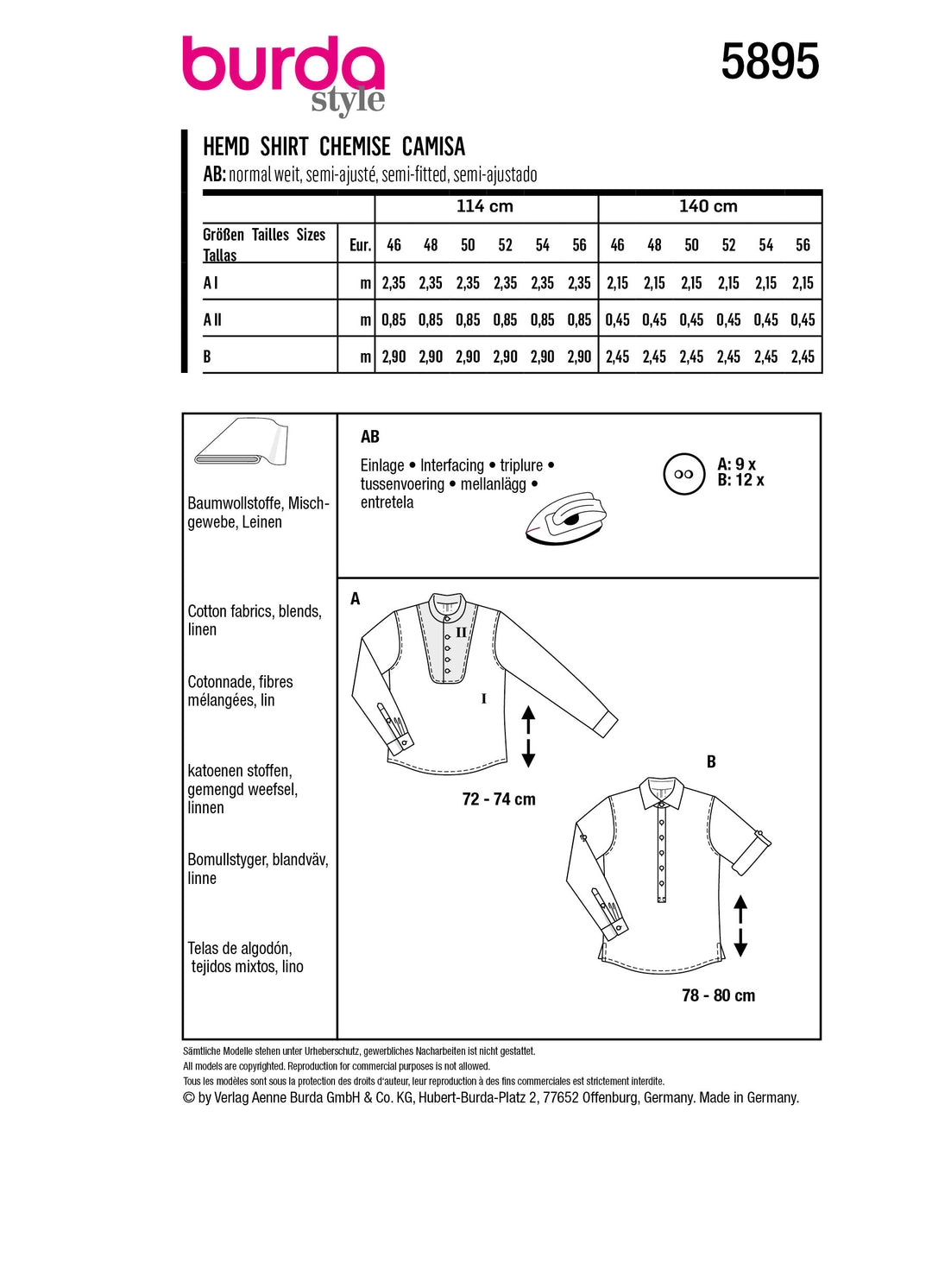 burda style

5895

HEMD SHIRT CHEMISE CAMISA

AB: normal weit, semi-ajusté, semi-fitted, semi-ajustado

| | | 114 cm | | | | | | 140 cm | | | | | |
|---|---|---|---|---|---|---|---|---|---|---|---|---|---|
| Größen Tailles Sizes Tallas | Eur. | 46 | 48 | 50 | 52 | 54 | 56 | 46 | 48 | 50 | 52 | 54 | 56 |
| A I | m | 2,35 | 2,35 | 2,35 | 2,35 | 2,35 | 2,35 | 2,15 | 2,15 | 2,15 | 2,15 | 2,15 | 2,15 |
| A II | m | 0,85 | 0,85 | 0,85 | 0,85 | 0,85 | 0,85 | 0,45 | 0,45 | 0,45 | 0,45 | 0,45 | 0,45 |
| B | m | 2,90 | 2,90 | 2,90 | 2,90 | 2,90 | 2,90 | 2,45 | 2,45 | 2,45 | 2,45 | 2,45 | 2,45 |

Baumwollstoffe, Mischgewebe, Leinen

Cotton fabrics, blends, linen

Cotonnade, fibres mélangées, lin

katoenen stoffen, gemengd weefsel, linnen

Bomullstyger, blandväv, linne

Telas de algodón, tejidos mixtos, lino

AB

Einlage • Interfacing • triplure • tussenvoering • mellanlägg • entretela

A: 9 x
B: 12 x

A

II

I

72 - 74 cm

B

78 - 80 cm

Sämtliche Modelle stehen unter Urheberschutz, gewerbliches Nacharbeiten ist nicht gestattet.
All models are copyrighted. Reproduction for commercial purposes is not allowed.
Tous les modèles sont sous la protection des droits d'auteur, leur reproduction à des fins commerciales est strictement interdite.
© by Verlag Aenne Burda GmbH & Co. KG, Hubert-Burda-Platz 2, 77652 Offenburg, Germany. Made in Germany.