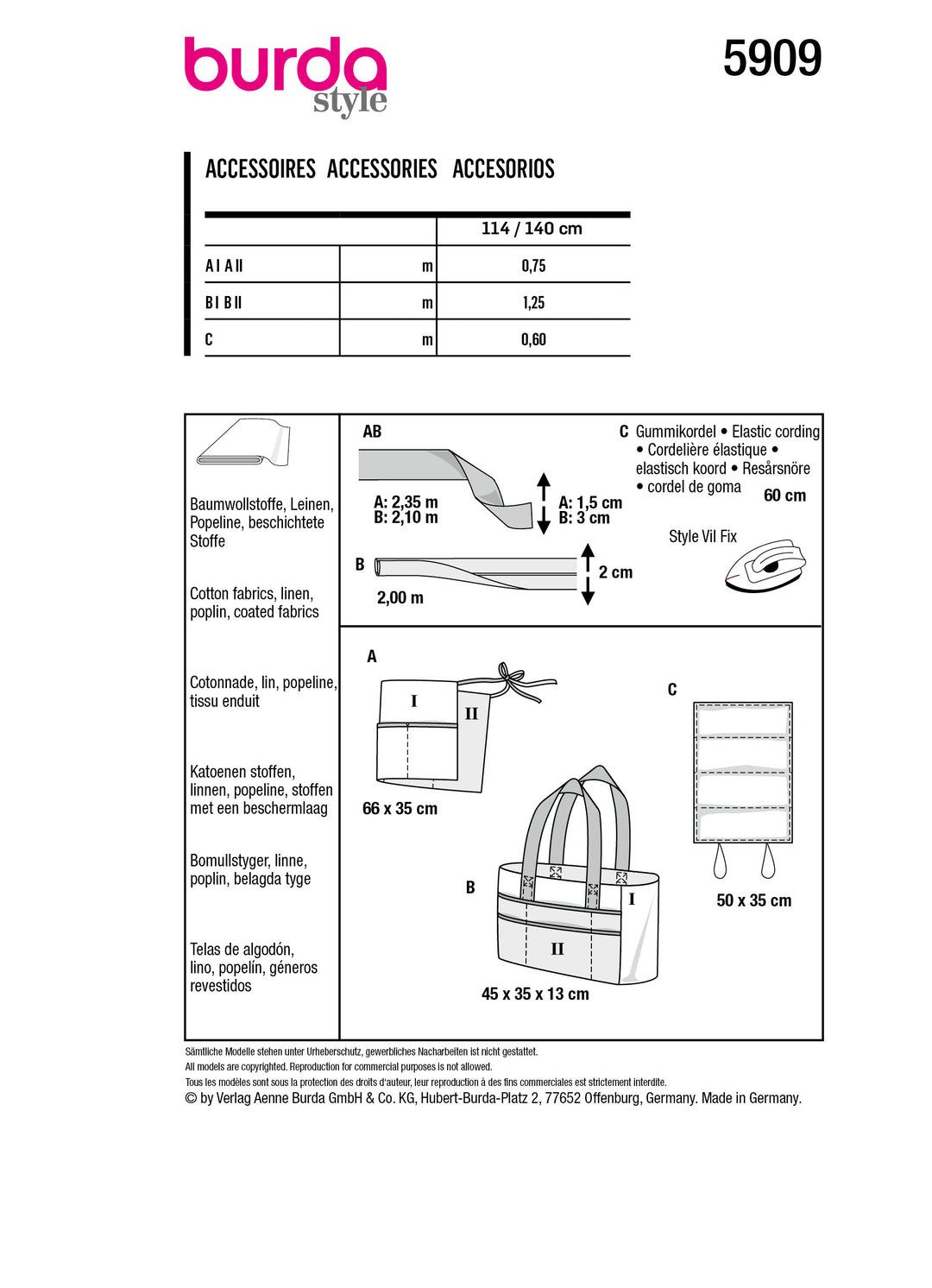 burda style

5909

ACCESSOIRES ACCESSORIES ACCESORIOS

| | | 114 / 140 cm |
|---|---|---|
| A I A II | m | 0,75 |
| B I B II | m | 1,25 |
| C | m | 0,60 |

Baumwollstoffe, Leinen, Popeline, beschichtete Stoffe

Cotton fabrics, linen, poplin, coated fabrics

Cotonnade, lin, popeline, tissu enduit

Katoenen stoffen, linnen, popeline, stoffen met een beschermlaag

Bomullstyger, linne, poplin, belagda tyge

Telas de algodón, lino, popelín, géneros revestidos

AB

A: 2,35 m
B: 2,10 m

A: 1,5 cm
B: 3 cm

B

2,00 m

2 cm

C Gummikordel • Elastic cording • Cordelière élastique • elastisch koord • Resårsnöre • cordel de goma

60 cm

Style Vil Fix

A

I

II

66 x 35 cm

B

I

II

45 x 35 x 13 cm

C

50 x 35 cm

Sämtliche Modelle stehen unter Urheberschutz, gewerbliches Nacharbeiten ist nicht gestattet.
All models are copyrighted. Reproduction for commercial purposes is not allowed.
Tous les modèles sont sous la protection des droits d'auteur, leur reproduction à des fins commerciales est strictement interdite.
© by Verlag Aenne Burda GmbH & Co. KG, Hubert-Burda-Platz 2, 77652 Offenburg, Germany. Made in Germany.