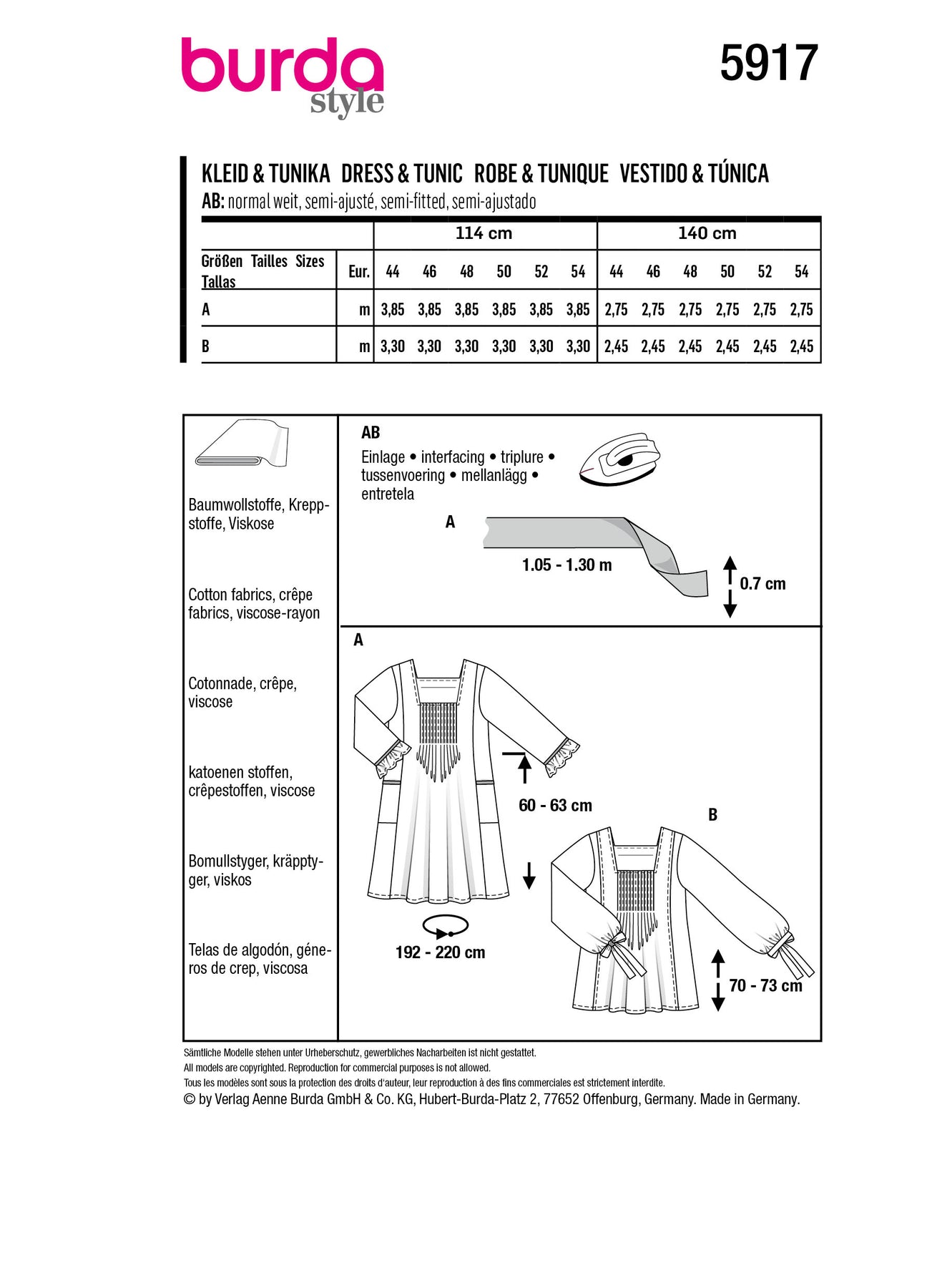 burda style

5917

KLEID & TUNIKA DRESS & TUNIC ROBE & TUNIQUE VESTIDO & TÚNICA
AB: normal weit, semi-ajusté, semi-fitted, semi-ajustado

| | | 114 cm | | | | | | 140 cm | | | | | |
|---|---|---|---|---|---|---|---|---|---|---|---|---|---|
| Größen Tailles Sizes Tallas | Eur. | 44 | 46 | 48 | 50 | 52 | 54 | 44 | 46 | 48 | 50 | 52 | 54 |
| A | m | 3,85 | 3,85 | 3,85 | 3,85 | 3,85 | 3,85 | 2,75 | 2,75 | 2,75 | 2,75 | 2,75 | 2,75 |
| B | m | 3,30 | 3,30 | 3,30 | 3,30 | 3,30 | 3,30 | 2,45 | 2,45 | 2,45 | 2,45 | 2,45 | 2,45 |

Baumwollstoffe, Kreppstoffe, Viskose

Cotton fabrics, crêpe fabrics, viscose-rayon

Cotonnade, crêpe, viscose

katoenen stoffen, crêpestoffen, viscose

Bomullstyger, kräpptyger, viskos

Telas de algodón, géneros de crep, viscosa

AB
Einlage • interfacing • triplure • tussenvoering • mellanlägg • entretela

A
1.05 - 1.30 m
0.7 cm

A
60 - 63 cm
192 - 220 cm

B
70 - 73 cm

Sämtliche Modelle stehen unter Urheberschutz, gewerbliches Nacharbeiten ist nicht gestattet.
All models are copyrighted. Reproduction for commercial purposes is not allowed.
Tous les modèles sont sous la protection des droits d'auteur, leur reproduction à des fins commerciales est strictement interdite.
© by Verlag Aenne Burda GmbH & Co. KG, Hubert-Burda-Platz 2, 77652 Offenburg, Germany. Made in Germany.