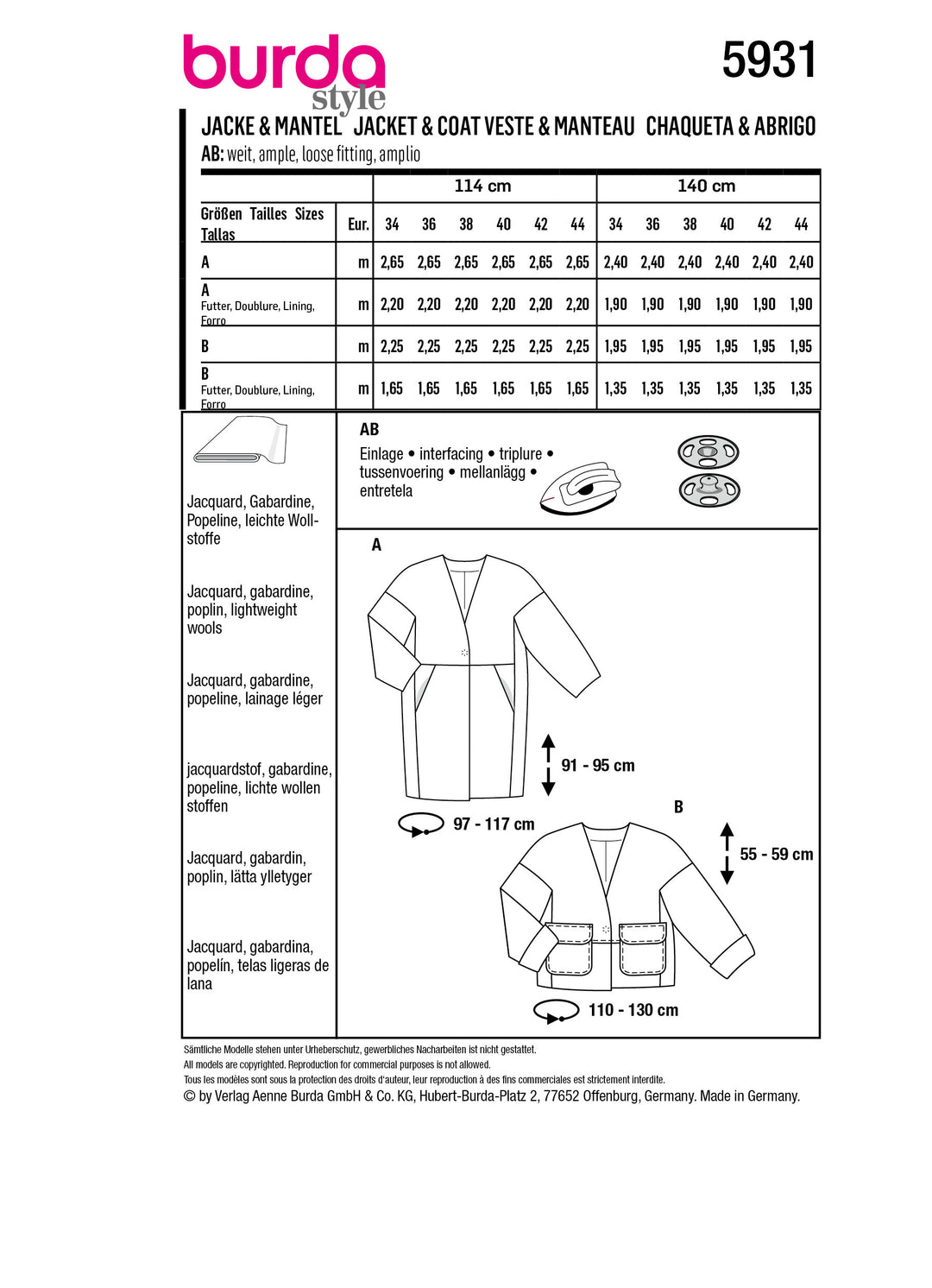 burda style

5931

JACKE & MANTEL JACKET & COAT VESTE & MANTEAU CHAQUETA & ABRIGO

AB: weit, ample, loose fitting, amplio

| | | 114 cm | | | | | | 140 cm | | | | | |
|---|---|---|---|---|---|---|---|---|---|---|---|---|---|
| Größen Tailles Sizes Tallas | Eur. | 34 | 36 | 38 | 40 | 42 | 44 | 34 | 36 | 38 | 40 | 42 | 44 |
| A | m | 2,65 | 2,65 | 2,65 | 2,65 | 2,65 | 2,65 | 2,40 | 2,40 | 2,40 | 2,40 | 2,40 | 2,40 |
| A Futter, Doublure, Lining, Forro | m | 2,20 | 2,20 | 2,20 | 2,20 | 2,20 | 2,20 | 1,90 | 1,90 | 1,90 | 1,90 | 1,90 | 1,90 |
| B | m | 2,25 | 2,25 | 2,25 | 2,25 | 2,25 | 2,25 | 1,95 | 1,95 | 1,95 | 1,95 | 1,95 | 1,95 |
| B Futter, Doublure, Lining, Forro | m | 1,65 | 1,65 | 1,65 | 1,65 | 1,65 | 1,65 | 1,35 | 1,35 | 1,35 | 1,35 | 1,35 | 1,35 |

Jacquard, Gabardine, Popeline, leichte Wollstoffe

Jacquard, gabardine, poplin, lightweight wools

Jacquard, gabardine, popeline, lainage léger

jacquardstof, gabardine, popeline, lichte wollen stoffen

Jacquard, gabardin, poplin, lätta ylletyger

Jacquard, gabardina, popelín, telas ligeras de lana

AB

Einlage • interfacing • triplure • tussenvoering • mellanlägg • entretela

A

91 - 95 cm

97 - 117 cm

B

55 - 59 cm

110 - 130 cm

Sämtliche Modelle stehen unter Urheberschutz, gewerbliches Nacharbeiten ist nicht gestattet.
All models are copyrighted. Reproduction for commercial purposes is not allowed.
Tous les modèles sont sous la protection des droits d'auteur, leur reproduction à des fins commerciales est strictement interdite.
© by Verlag Aenne Burda GmbH & Co. KG, Hubert-Burda-Platz 2, 77652 Offenburg, Germany. Made in Germany.