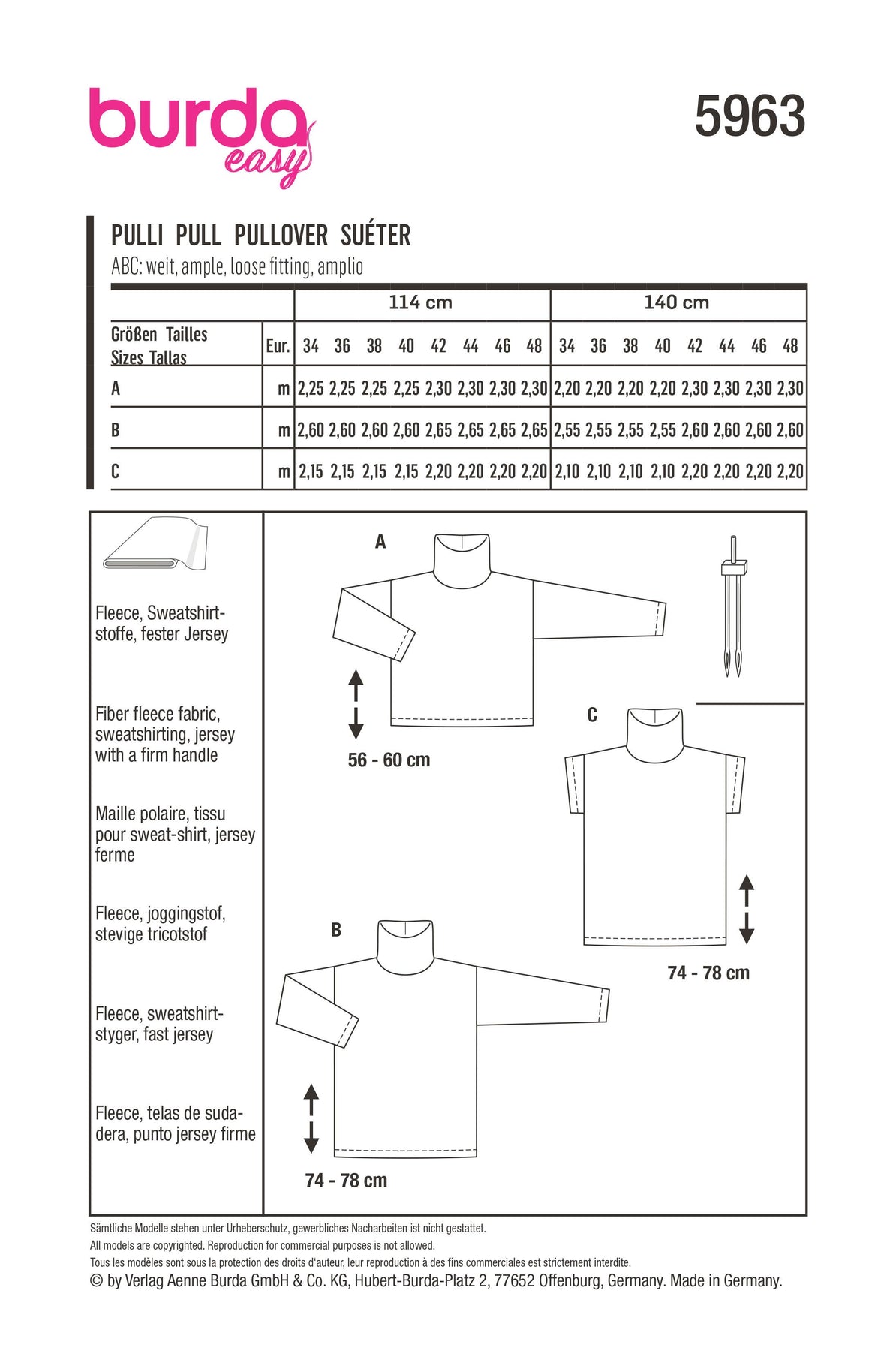 burda easy

5963

PULLI PULL PULLOVER SUÉTER
ABC: weit, ample, loose fitting, amplio

| | | 114 cm | | | | | | | | 140 cm | | | | | | | |
|---|---|---|---|---|---|---|---|---|---|---|---|---|---|---|---|---|---|
| Größen Tailles Sizes Tallas | Eur. | 34 | 36 | 38 | 40 | 42 | 44 | 46 | 48 | 34 | 36 | 38 | 40 | 42 | 44 | 46 | 48 |
| A | m | 2,25 | 2,25 | 2,25 | 2,25 | 2,30 | 2,30 | 2,30 | 2,30 | 2,20 | 2,20 | 2,20 | 2,20 | 2,30 | 2,30 | 2,30 | 2,30 |
| B | m | 2,60 | 2,60 | 2,60 | 2,60 | 2,65 | 2,65 | 2,65 | 2,65 | 2,55 | 2,55 | 2,55 | 2,55 | 2,60 | 2,60 | 2,60 | 2,60 |
| C | m | 2,15 | 2,15 | 2,15 | 2,15 | 2,20 | 2,20 | 2,20 | 2,20 | 2,10 | 2,10 | 2,10 | 2,10 | 2,20 | 2,20 | 2,20 | 2,20 |

Fleece, Sweatshirtstoffe, fester Jersey

Fiber fleece fabric, sweatshirting, jersey with a firm handle

Maille polaire, tissu pour sweat-shirt, jersey ferme

Fleece, joggingstof, stevige tricotstof

Fleece, sweatshirtstyger, fast jersey

Fleece, telas de sudadera, punto jersey firme

A

56 - 60 cm

C

74 - 78 cm

B

74 - 78 cm

Sämtliche Modelle stehen unter Urheberschutz, gewerbliches Nacharbeiten ist nicht gestattet.
All models are copyrighted. Reproduction for commercial purposes is not allowed.
Tous les modèles sont sous la protection des droits d'auteur, leur reproduction à des fins commerciales est strictement interdite.
© by Verlag Aenne Burda GmbH & Co. KG, Hubert-Burda-Platz 2, 77652 Offenburg, Germany. Made in Germany.