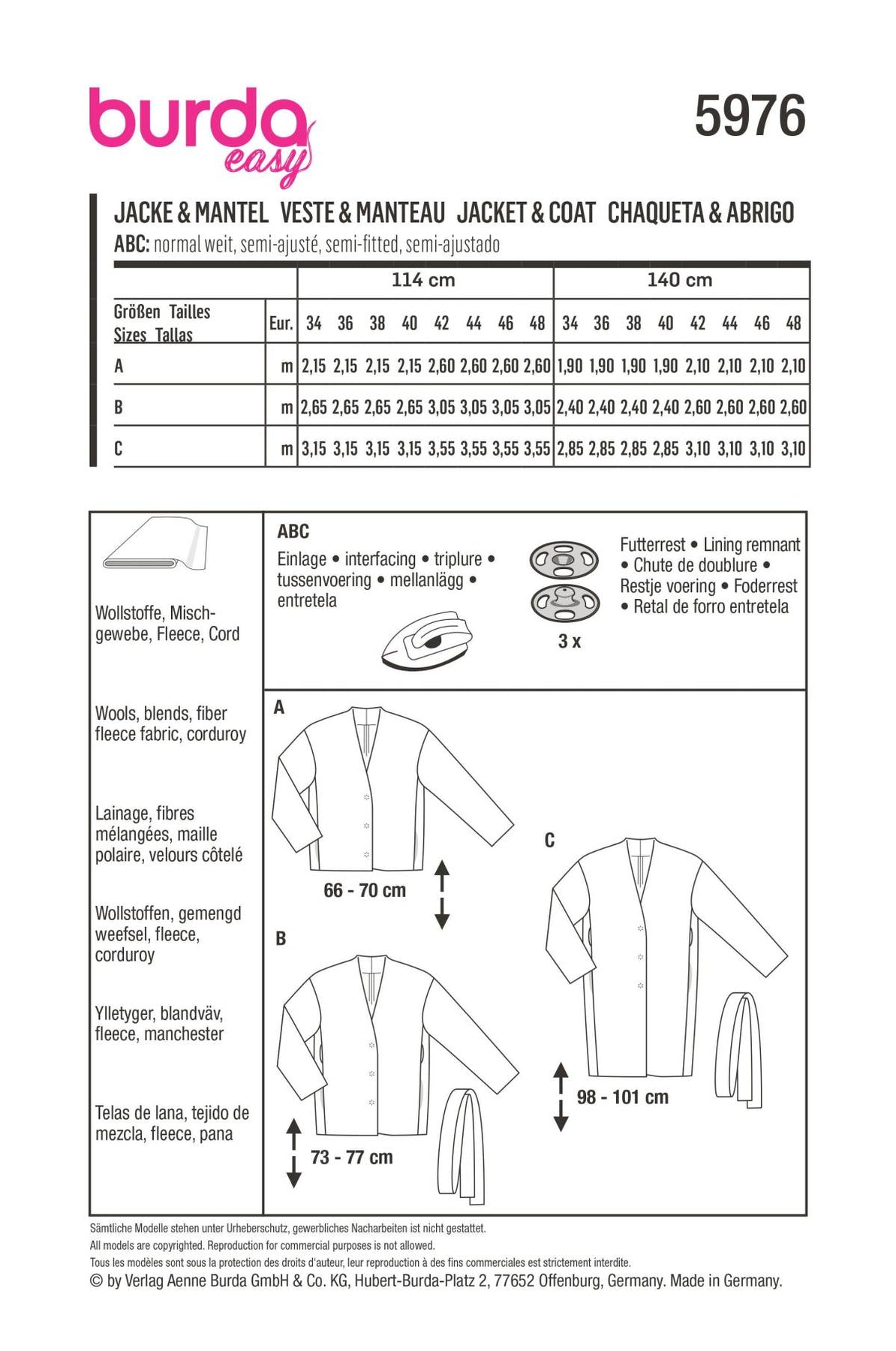 burda easy

5976

JACKE & MANTEL VESTE & MANTEAU JACKET & COAT CHAQUETA & ABRIGO
ABC: normal weit, semi-ajusté, semi-fitted, semi-ajustado

| | | 114 cm | | | | | | | | 140 cm | | | | | | | |
|---|---|---|---|---|---|---|---|---|---|---|---|---|---|---|---|---|---|
| Größen Tailles Sizes Tallas | Eur. | 34 | 36 | 38 | 40 | 42 | 44 | 46 | 48 | 34 | 36 | 38 | 40 | 42 | 44 | 46 | 48 |
| A | m | 2,15 | 2,15 | 2,15 | 2,15 | 2,60 | 2,60 | 2,60 | 2,60 | 1,90 | 1,90 | 1,90 | 1,90 | 2,10 | 2,10 | 2,10 | 2,10 |
| B | m | 2,65 | 2,65 | 2,65 | 2,65 | 3,05 | 3,05 | 3,05 | 3,05 | 2,40 | 2,40 | 2,40 | 2,40 | 2,60 | 2,60 | 2,60 | 2,60 |
| C | m | 3,15 | 3,15 | 3,15 | 3,15 | 3,55 | 3,55 | 3,55 | 3,55 | 2,85 | 2,85 | 2,85 | 2,85 | 3,10 | 3,10 | 3,10 | 3,10 |

Wollstoffe, Mischgewebe, Fleece, Cord

Wools, blends, fiber fleece fabric, corduroy

Lainage, fibres mélangées, maille polaire, velours côtelé

Wollstoffen, gemengd weefsel, fleece, corduroy

Ylletyger, blandväv, fleece, manchester

Telas de lana, tejido de mezcla, fleece, pana

ABC
Einlage • interfacing • triplure • tussenvoering • mellanlägg • entretela

3 x

Futterrest • Lining remnant • Chute de doublure • Restje voering • Foderrest • Retal de forro entretela

A
66 - 70 cm

B
73 - 77 cm

C
98 - 101 cm

Sämtliche Modelle stehen unter Urheberschutz, gewerbliches Nacharbeiten ist nicht gestattet.
All models are copyrighted. Reproduction for commercial purposes is not allowed.
Tous les modèles sont sous la protection des droits d'auteur, leur reproduction à des fins commerciales est strictement interdite.
© by Verlag Aenne Burda GmbH & Co. KG, Hubert-Burda-Platz 2, 77652 Offenburg, Germany. Made in Germany.