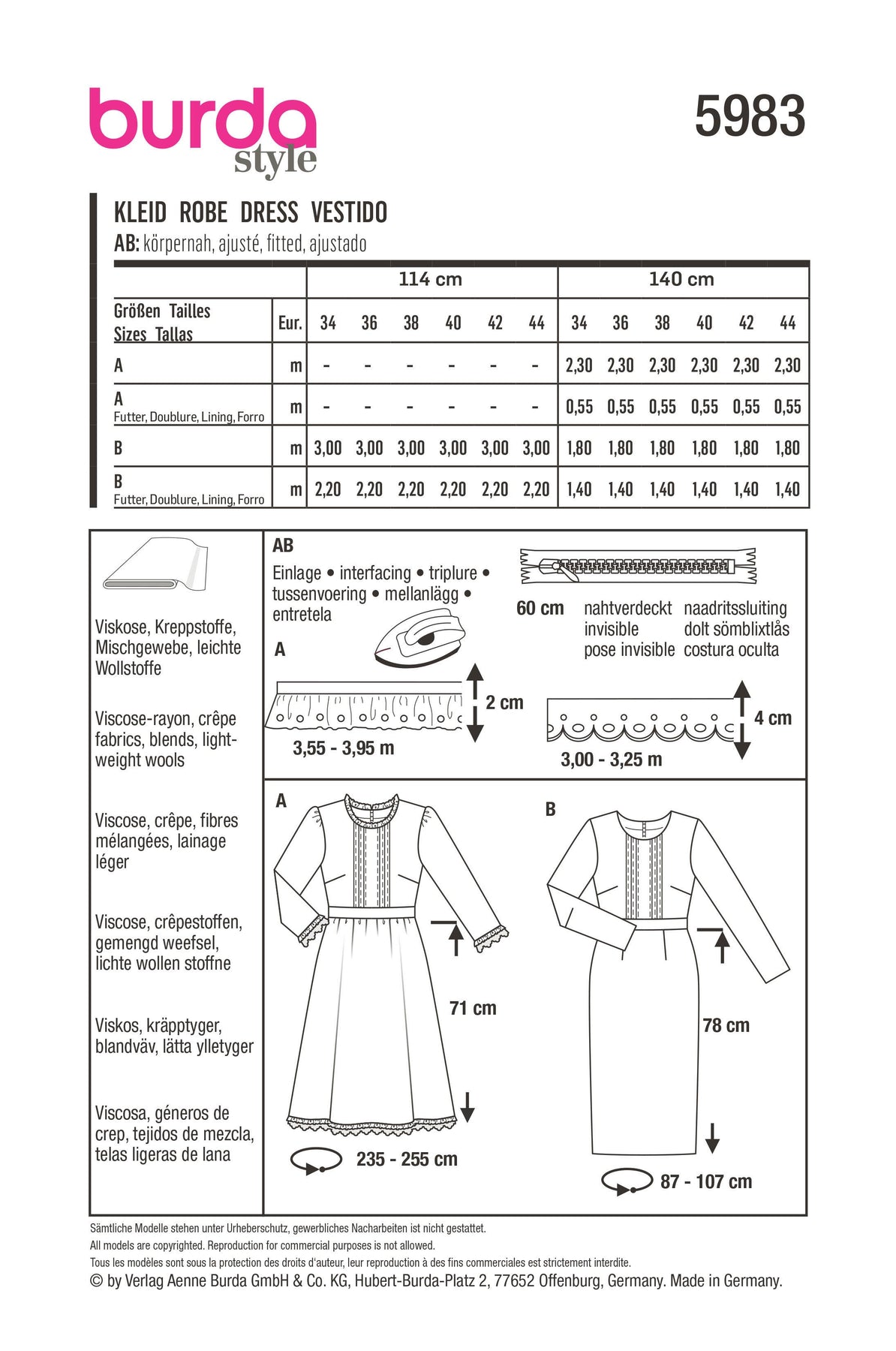 burda
style

5983

KLEID ROBE DRESS VESTIDO
AB: körpernah, ajusté, fitted, ajustado

| | | 114 cm | | | | | | 140 cm | | | | | |
|---|---|---|---|---|---|---|---|---|---|---|---|---|---|
| Größen Tailles Sizes Tallas | Eur. | 34 | 36 | 38 | 40 | 42 | 44 | 34 | 36 | 38 | 40 | 42 | 44 |
| A | m | - | - | - | - | - | - | 2,30 | 2,30 | 2,30 | 2,30 | 2,30 | 2,30 |
| A Futter, Doublure, Lining, Forro | m | - | - | - | - | - | - | 0,55 | 0,55 | 0,55 | 0,55 | 0,55 | 0,55 |
| B | m | 3,00 | 3,00 | 3,00 | 3,00 | 3,00 | 3,00 | 1,80 | 1,80 | 1,80 | 1,80 | 1,80 | 1,80 |
| B Futter, Doublure, Lining, Forro | m | 2,20 | 2,20 | 2,20 | 2,20 | 2,20 | 2,20 | 1,40 | 1,40 | 1,40 | 1,40 | 1,40 | 1,40 |

Viskose, Kreppstoffe, Mischgewebe, leichte Wollstoffe

Viscose-rayon, crêpe fabrics, blends, lightweight wools

Viscose, crêpe, fibres mélangées, lainage léger

Viscose, crêpestoffen, gemengd weefsel, lichte wollen stoffne

Viskos, kräpptyger, blandväv, lätta ylletyger

Viscosa, géneros de crep, tejidos de mezcla, telas ligeras de lana

AB
Einlage • interfacing • triplure • tussenvoering • mellanlägg • entretela

60 cm nahtverdeckt invisible pose invisible naadritssluiting dolt sömblixtlås costura oculta

A
2 cm
3,55 - 3,95 m

4 cm
3,00 - 3,25 m

A
71 cm
235 - 255 cm

B
78 cm
87 - 107 cm

Sämtliche Modelle stehen unter Urheberschutz, gewerbliches Nacharbeiten ist nicht gestattet.
All models are copyrighted. Reproduction for commercial purposes is not allowed.
Tous les modèles sont sous la protection des droits d'auteur, leur reproduction à des fins commerciales est strictement interdite.
© by Verlag Aenne Burda GmbH & Co. KG, Hubert-Burda-Platz 2, 77652 Offenburg, Germany. Made in Germany.