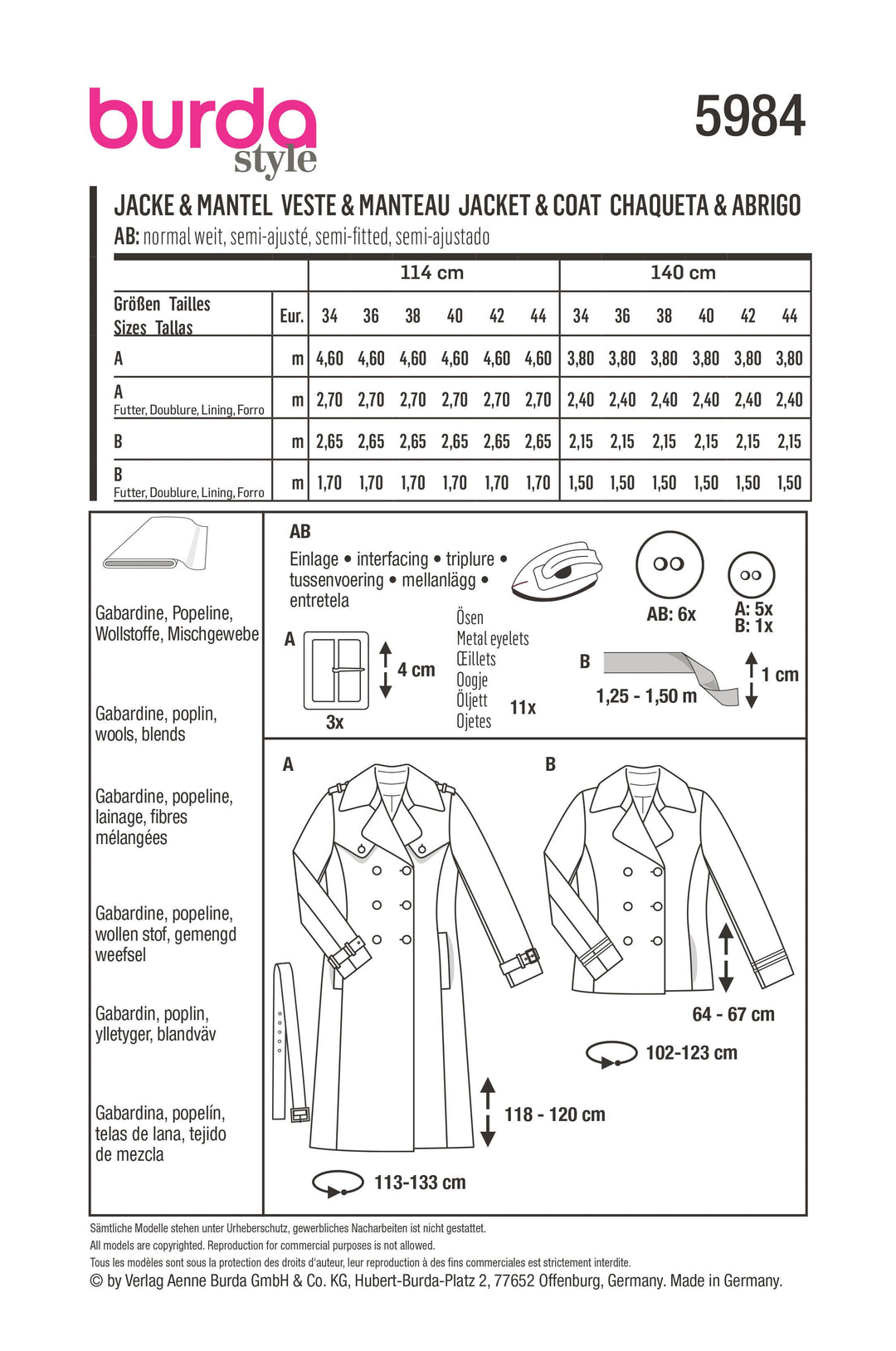 burda style

5984

JACKE & MANTEL VESTE & MANTEAU JACKET & COAT CHAQUETA & ABRIGO

AB: normal weit, semi-ajusté, semi-fitted, semi-ajustado

| | | 114 cm | | | | | | 140 cm | | | | | |
|---|---|---|---|---|---|---|---|---|---|---|---|---|---|
| Größen Tailles Sizes Tallas | Eur. | 34 | 36 | 38 | 40 | 42 | 44 | 34 | 36 | 38 | 40 | 42 | 44 |
| A | m | 4,60 | 4,60 | 4,60 | 4,60 | 4,60 | 4,60 | 3,80 | 3,80 | 3,80 | 3,80 | 3,80 | 3,80 |
| A Futter, Doublure, Lining, Forro | m | 2,70 | 2,70 | 2,70 | 2,70 | 2,70 | 2,70 | 2,40 | 2,40 | 2,40 | 2,40 | 2,40 | 2,40 |
| B | m | 2,65 | 2,65 | 2,65 | 2,65 | 2,65 | 2,65 | 2,15 | 2,15 | 2,15 | 2,15 | 2,15 | 2,15 |
| B Futter, Doublure, Lining, Forro | m | 1,70 | 1,70 | 1,70 | 1,70 | 1,70 | 1,70 | 1,50 | 1,50 | 1,50 | 1,50 | 1,50 | 1,50 |

Gabardine, Popeline, Wollstoffe, Mischgewebe

Gabardine, poplin, wools, blends

Gabardine, popeline, lainage, fibres mélangées

Gabardine, popeline, wollen stof, gemengd weefsel

Gabardin, poplin, ylletyger, blandväv

Gabardina, popelín, telas de lana, tejido de mezcla

AB
Einlage • interfacing • triplure • tussenvoering • mellanlägg • entretela

AB: 6x
A: 5x
B: 1x

A
4 cm
3x

Ösen
Metal eyelets
Œillets
Oogje
Öljett
Ojetes
11x

B
1,25 - 1,50 m
1 cm

A
B

64 - 67 cm
102-123 cm
118 - 120 cm
113-133 cm

Sämtliche Modelle stehen unter Urheberschutz, gewerbliches Nacharbeiten ist nicht gestattet.
All models are copyrighted. Reproduction for commercial purposes is not allowed.
Tous les modèles sont sous la protection des droits d'auteur, leur reproduction à des fins commerciales est strictement interdite.
© by Verlag Aenne Burda GmbH & Co. KG, Hubert-Burda-Platz 2, 77652 Offenburg, Germany. Made in Germany.