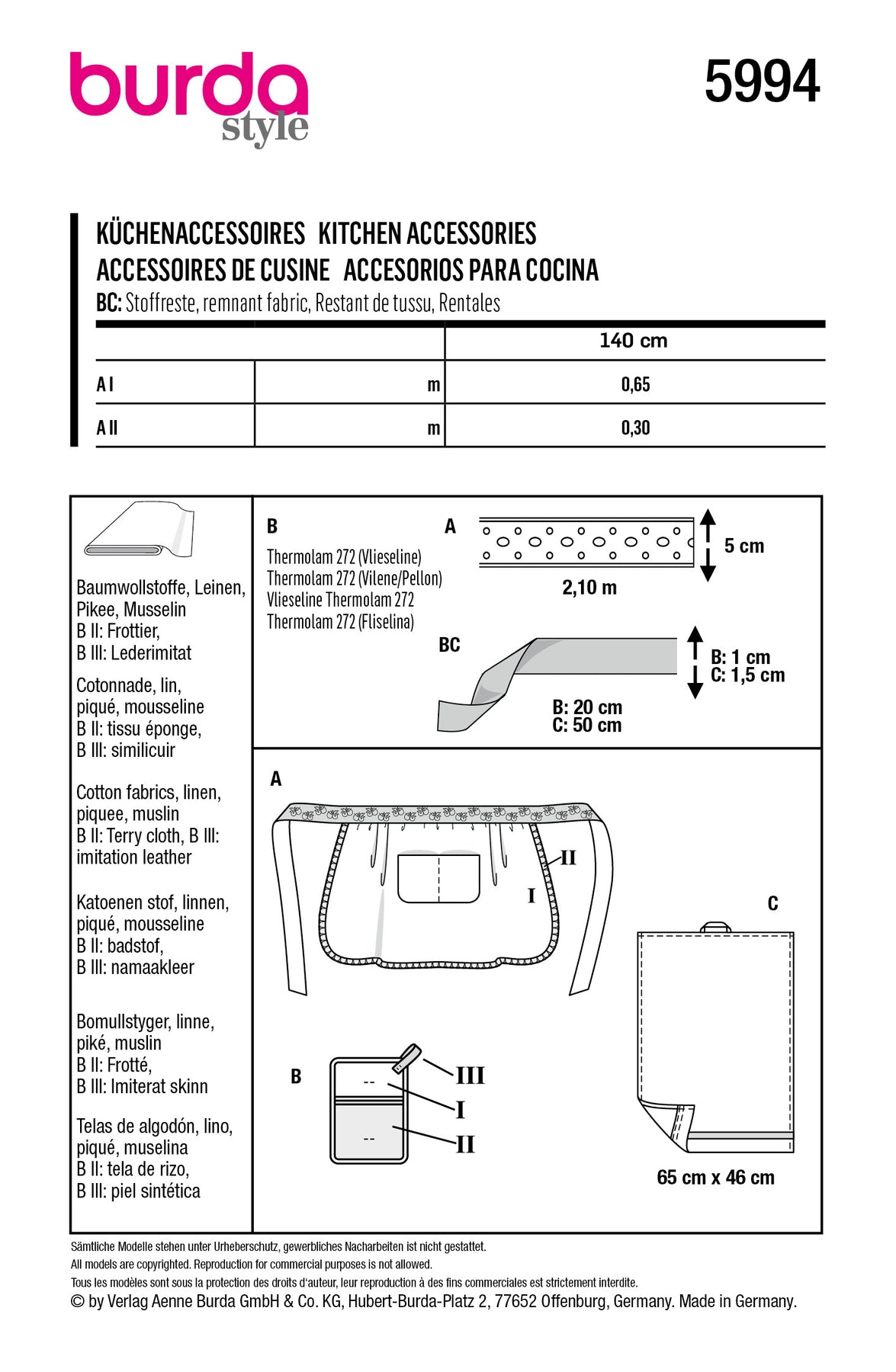 burda style

5994

KÜCHENACCESSOIRES KITCHEN ACCESSORIES
ACCESSOIRES DE CUSINE ACCESORIOS PARA COCINA
BC: Stoffreste, remnant fabric, Restant de tussu, Rentales

| | | 140 cm |
|---|---|---|
| A I | m | 0,65 |
| A II | m | 0,30 |

Baumwollstoffe, Leinen, Pikee, Musselin
B II: Frottier,
B III: Lederimitat

Cotonnade, lin, piqué, mousseline
B II: tissu éponge,
B III: similicuir

Cotton fabrics, linen, piquee, muslin
B II: Terry cloth, B III: imitation leather

Katoenen stof, linnen, piqué, mousseline
B II: badstof,
B III: namaakleer

Bomullstyger, linne, piké, muslin
B II: Frotté,
B III: Imiterat skinn

Telas de algodón, lino, piqué, muselina
B II: tela de rizo,
B III: piel sintética

B
Thermolam 272 (Vlieseline)
Thermolam 272 (Vilene/Pellon)
Vlieseline Thermolam 272
Thermolam 272 (Fliselina)

A
5 cm
2,10 m

BC
B: 1 cm
C: 1,5 cm
B: 20 cm
C: 50 cm

A
II
I

C

B
III
I
II

65 cm x 46 cm

Sämtliche Modelle stehen unter Urheberschutz, gewerbliches Nacharbeiten ist nicht gestattet.
All models are copyrighted. Reproduction for commercial purposes is not allowed.
Tous les modèles sont sous la protection des droits d'auteur, leur reproduction à des fins commerciales est strictement interdite.
© by Verlag Aenne Burda GmbH & Co. KG, Hubert-Burda-Platz 2, 77652 Offenburg, Germany. Made in Germany.