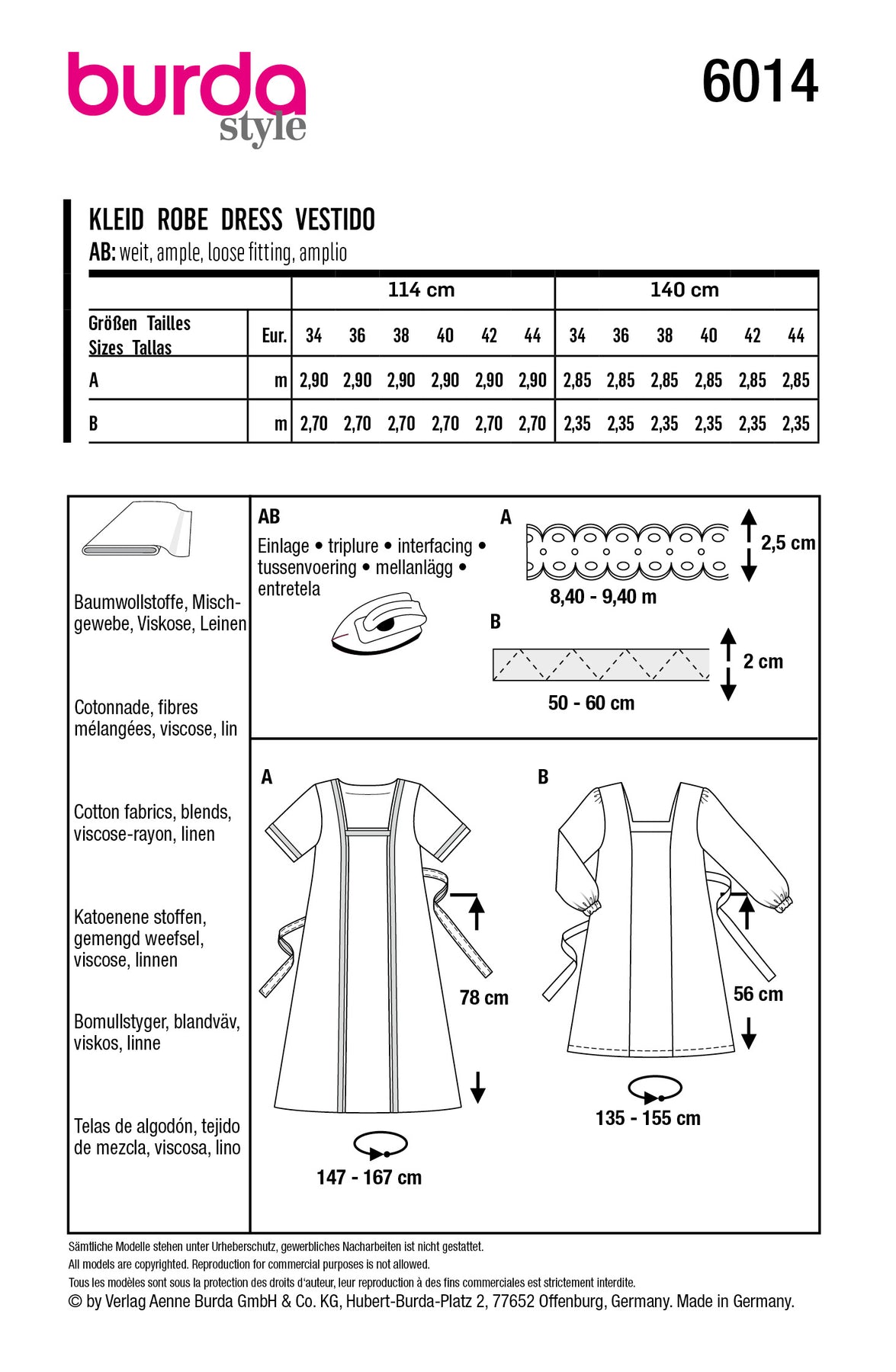 burda style

6014

KLEID ROBE DRESS VESTIDO
AB: weit, ample, loose fitting, amplio

| | | 114 cm | | | | | | 140 cm | | | | | |
|---|---|---|---|---|---|---|---|---|---|---|---|---|---|
| Größen Tailles Sizes Tallas | Eur. | 34 | 36 | 38 | 40 | 42 | 44 | 34 | 36 | 38 | 40 | 42 | 44 |
| A | m | 2,90 | 2,90 | 2,90 | 2,90 | 2,90 | 2,90 | 2,85 | 2,85 | 2,85 | 2,85 | 2,85 | 2,85 |
| B | m | 2,70 | 2,70 | 2,70 | 2,70 | 2,70 | 2,70 | 2,35 | 2,35 | 2,35 | 2,35 | 2,35 | 2,35 |

Baumwollstoffe, Mischgewebe, Viskose, Leinen

Cotonnade, fibres mélangées, viscose, lin

Cotton fabrics, blends, viscose-rayon, linen

Katoenene stoffen, gemengd weefsel, viscose, linnen

Bomullstyger, blandväv, viskos, linne

Telas de algodón, tejido de mezcla, viscosa, lino

AB
Einlage • triplure • interfacing • tussenvoering • mellanlägg • entretela

A
2,5 cm
8,40 - 9,40 m

B
2 cm
50 - 60 cm

A
78 cm
147 - 167 cm

B
56 cm
135 - 155 cm

Sämtliche Modelle stehen unter Urheberschutz, gewerbliches Nacharbeiten ist nicht gestattet.
All models are copyrighted. Reproduction for commercial purposes is not allowed.
Tous les modèles sont sous la protection des droits d'auteur, leur reproduction à des fins commerciales est strictement interdite.
© by Verlag Aenne Burda GmbH & Co. KG, Hubert-Burda-Platz 2, 77652 Offenburg, Germany. Made in Germany.