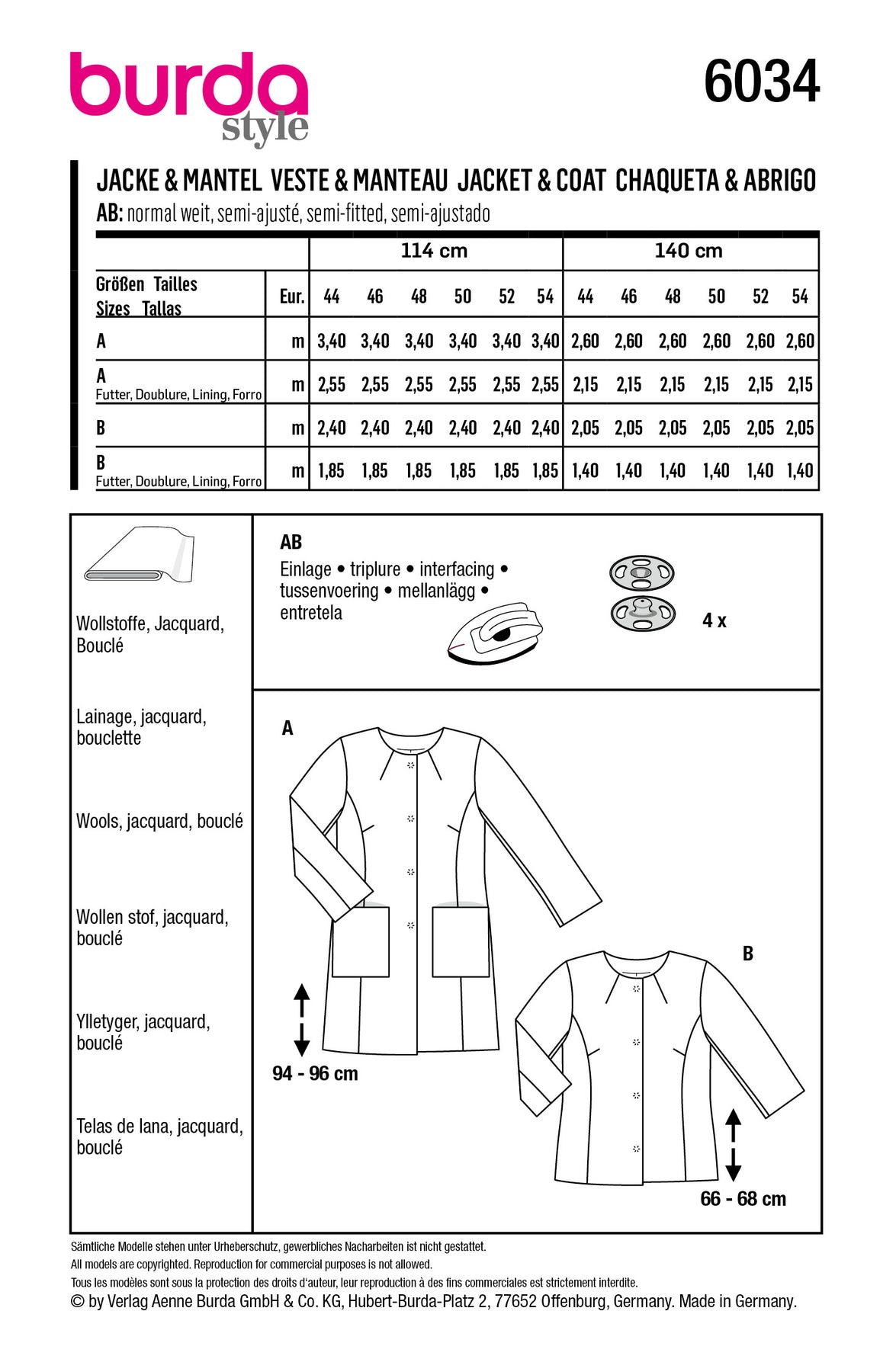 burda style

6034

JACKE & MANTEL VESTE & MANTEAU JACKET & COAT CHAQUETA & ABRIGO

AB: normal weit, semi-ajusté, semi-fitted, semi-ajustado

| | | 114 cm | | | | | | 140 cm | | | | | |
|---|---|---|---|---|---|---|---|---|---|---|---|---|---|
| Größen Tailles Sizes Tallas | Eur. | 44 | 46 | 48 | 50 | 52 | 54 | 44 | 46 | 48 | 50 | 52 | 54 |
| A | m | 3,40 | 3,40 | 3,40 | 3,40 | 3,40 | 3,40 | 2,60 | 2,60 | 2,60 | 2,60 | 2,60 | 2,60 |
| A Futter, Doublure, Lining, Forro | m | 2,55 | 2,55 | 2,55 | 2,55 | 2,55 | 2,55 | 2,15 | 2,15 | 2,15 | 2,15 | 2,15 | 2,15 |
| B | m | 2,40 | 2,40 | 2,40 | 2,40 | 2,40 | 2,40 | 2,05 | 2,05 | 2,05 | 2,05 | 2,05 | 2,05 |
| B Futter, Doublure, Lining, Forro | m | 1,85 | 1,85 | 1,85 | 1,85 | 1,85 | 1,85 | 1,40 | 1,40 | 1,40 | 1,40 | 1,40 | 1,40 |

Wollstoffe, Jacquard, Bouclé

Lainage, jacquard, bouclette

Wools, jacquard, bouclé

Wollen stof, jacquard, bouclé

Ylletyger, jacquard, bouclé

Telas de lana, jacquard, bouclé

AB
Einlage • triplure • interfacing • tussenvoering • mellanlägg • entretela

4 x

A

94 - 96 cm

B

66 - 68 cm

Sämtliche Modelle stehen unter Urheberschutz, gewerbliches Nacharbeiten ist nicht gestattet.
All models are copyrighted. Reproduction for commercial purposes is not allowed.
Tous les modèles sont sous la protection des droits d'auteur, leur reproduction à des fins commerciales est strictement interdite.
© by Verlag Aenne Burda GmbH & Co. KG, Hubert-Burda-Platz 2, 77652 Offenburg, Germany. Made in Germany.