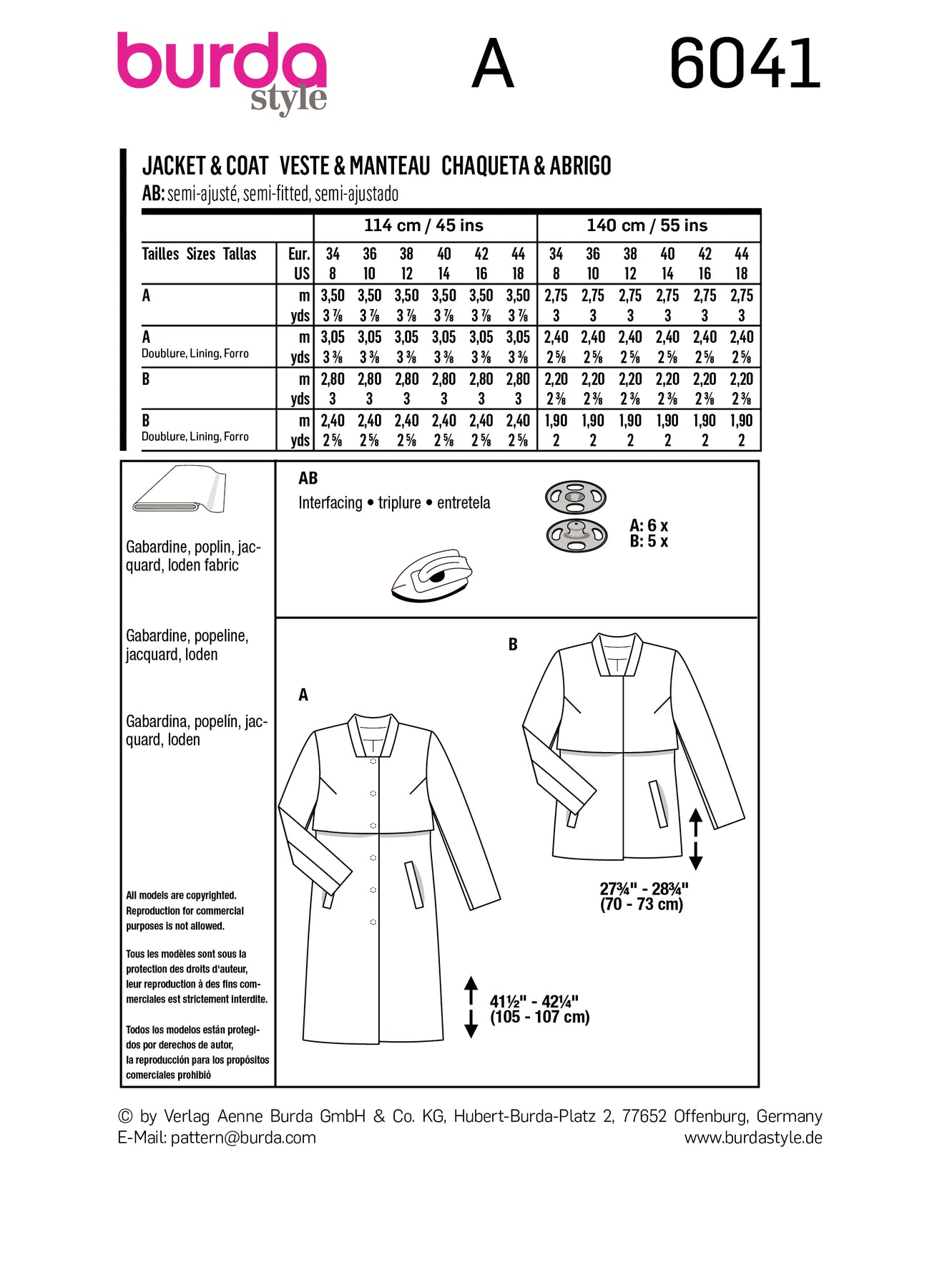 burda style A 6041

JACKET & COAT VESTE & MANTEAU CHAQUETA & ABRIGO
AB: semi-ajusté, semi-fitted, semi-ajustado

| | | 114 cm / 45 ins | | | | | | 140 cm / 55 ins | | | | | |
|---|---|---|---|---|---|---|---|---|---|---|---|---|---|
| Tailles Sizes Tallas | Eur. | 34 | 36 | 38 | 40 | 42 | 44 | 34 | 36 | 38 | 40 | 42 | 44 |
| | US | 8 | 10 | 12 | 14 | 16 | 18 | 8 | 10 | 12 | 14 | 16 | 18 |
| A | m | 3,50 | 3,50 | 3,50 | 3,50 | 3,50 | 3,50 | 2,75 | 2,75 | 2,75 | 2,75 | 2,75 | 2,75 |
| | yds | 3 ⅞ | 3 ⅞ | 3 ⅞ | 3 ⅞ | 3 ⅞ | 3 ⅞ | 3 | 3 | 3 | 3 | 3 | 3 |
| A Doublure, Lining, Forro | m | 3,05 | 3,05 | 3,05 | 3,05 | 3,05 | 3,05 | 2,40 | 2,40 | 2,40 | 2,40 | 2,40 | 2,40 |
| | yds | 3 ⅜ | 3 ⅜ | 3 ⅜ | 3 ⅜ | 3 ⅜ | 3 ⅜ | 2 ⅝ | 2 ⅝ | 2 ⅝ | 2 ⅝ | 2 ⅝ | 2 ⅝ |
| B | m | 2,80 | 2,80 | 2,80 | 2,80 | 2,80 | 2,80 | 2,20 | 2,20 | 2,20 | 2,20 | 2,20 | 2,20 |
| | yds | 3 | 3 | 3 | 3 | 3 | 3 | 2 ⅜ | 2 ⅜ | 2 ⅜ | 2 ⅜ | 2 ⅜ | 2 ⅜ |
| B Doublure, Lining, Forro | m | 2,40 | 2,40 | 2,40 | 2,40 | 2,40 | 2,40 | 1,90 | 1,90 | 1,90 | 1,90 | 1,90 | 1,90 |
| | yds | 2 ⅝ | 2 ⅝ | 2 ⅝ | 2 ⅝ | 2 ⅝ | 2 ⅝ | 2 | 2 | 2 | 2 | 2 | 2 |

Gabardine, poplin, jacquard, loden fabric

Gabardine, popeline, jacquard, loden

Gabardina, popelín, jacquard, loden

All models are copyrighted. Reproduction for commercial purposes is not allowed.

Tous les modèles sont sous la protection des droits d'auteur, leur reproduction à des fins commerciales est strictement interdite.

Todos los modelos están protegidos por derechos de autor, la reproducción para los propósitos comerciales prohibió

AB
Interfacing • triplure • entretela

A: 6 x
B: 5 x

B

A

27¾" - 28¾"
(70 - 73 cm)

41½" - 42¼"
(105 - 107 cm)

© by Verlag Aenne Burda GmbH & Co. KG, Hubert-Burda-Platz 2, 77652 Offenburg, Germany
E-Mail: pattern@burda.com www.burdastyle.de