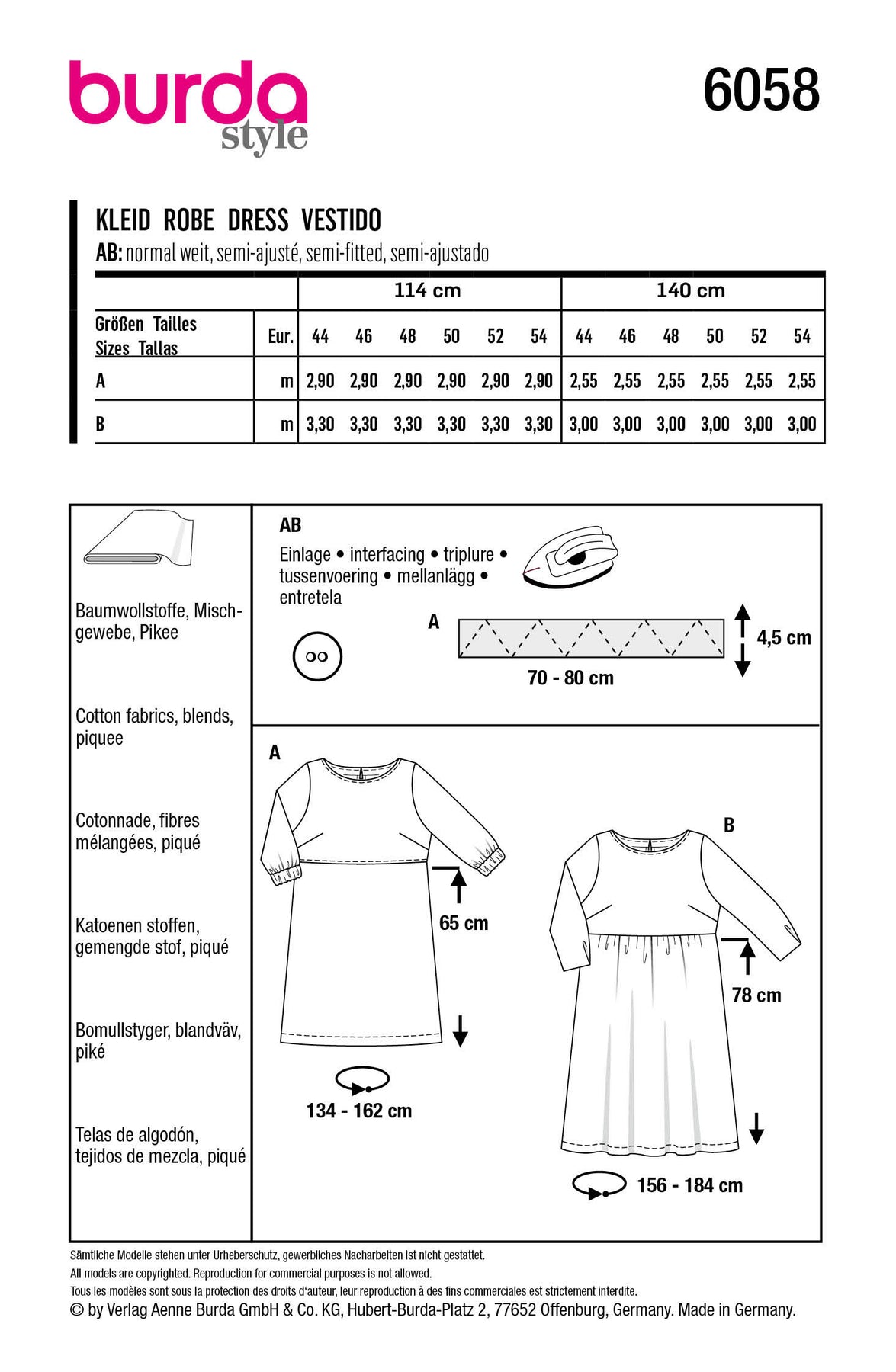 burda style

6058

KLEID ROBE DRESS VESTIDO
AB: normal weit, semi-ajusté, semi-fitted, semi-ajustado

| | | 114 cm | | | | | | 140 cm | | | | | |
|---|---|---|---|---|---|---|---|---|---|---|---|---|---|
| Größen Tailles Sizes Tallas | Eur. | 44 | 46 | 48 | 50 | 52 | 54 | 44 | 46 | 48 | 50 | 52 | 54 |
| A | m | 2,90 | 2,90 | 2,90 | 2,90 | 2,90 | 2,90 | 2,55 | 2,55 | 2,55 | 2,55 | 2,55 | 2,55 |
| B | m | 3,30 | 3,30 | 3,30 | 3,30 | 3,30 | 3,30 | 3,00 | 3,00 | 3,00 | 3,00 | 3,00 | 3,00 |

Baumwollstoffe, Mischgewebe, Pikee

Cotton fabrics, blends, piquee

Cotonnade, fibres mélangées, piqué

Katoenen stoffen, gemengde stof, piqué

Bomullstyger, blandväv, piké

Telas de algodón, tejidos de mezcla, piqué

AB
Einlage • interfacing • triplure • tussenvoering • mellanlägg • entretela

A
4,5 cm
70 - 80 cm

A
65 cm
134 - 162 cm

B
78 cm
156 - 184 cm

Sämtliche Modelle stehen unter Urheberschutz, gewerbliches Nacharbeiten ist nicht gestattet.
All models are copyrighted. Reproduction for commercial purposes is not allowed.
Tous les modèles sont sous la protection des droits d'auteur, leur reproduction à des fins commerciales est strictement interdite.
© by Verlag Aenne Burda GmbH & Co. KG, Hubert-Burda-Platz 2, 77652 Offenburg, Germany. Made in Germany.