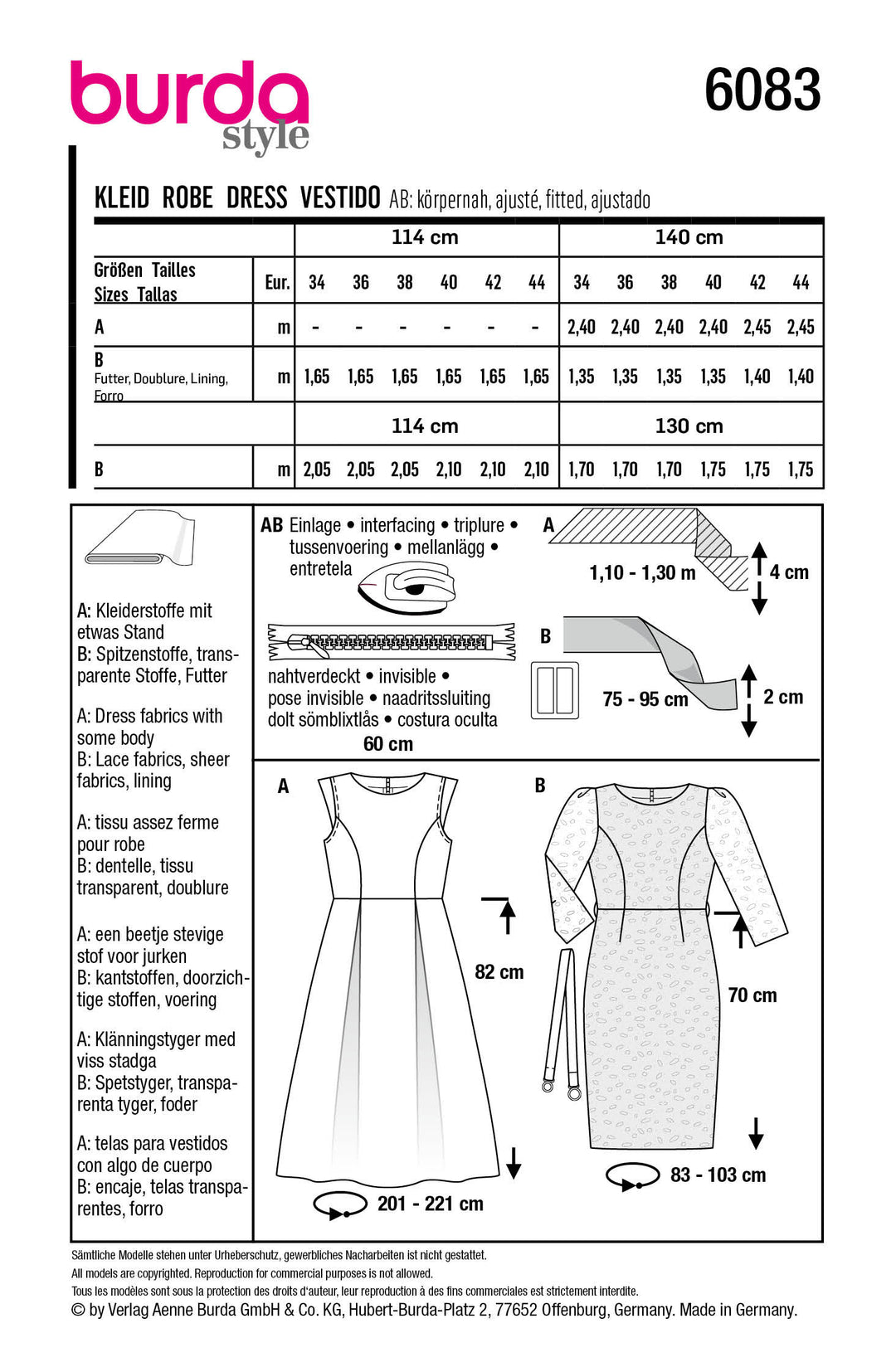 burda style

6083

KLEID ROBE DRESS VESTIDO AB: körpernah, ajusté, fitted, ajustado

| | | 114 cm | | | | | | 140 cm | | | | | |
|---|---|---|---|---|---|---|---|---|---|---|---|---|---|
| Größen Tailles Sizes Tallas | Eur. | 34 | 36 | 38 | 40 | 42 | 44 | 34 | 36 | 38 | 40 | 42 | 44 |
| A | m | - | - | - | - | - | - | 2,40 | 2,40 | 2,40 | 2,40 | 2,45 | 2,45 |
| B Futter, Doublure, Lining, Forro | m | 1,65 | 1,65 | 1,65 | 1,65 | 1,65 | 1,65 | 1,35 | 1,35 | 1,35 | 1,35 | 1,40 | 1,40 |
| | | 114 cm | | | | | | 130 cm | | | | | |
| B | m | 2,05 | 2,05 | 2,05 | 2,10 | 2,10 | 2,10 | 1,70 | 1,70 | 1,70 | 1,75 | 1,75 | 1,75 |

A: Kleiderstoffe mit etwas Stand
B: Spitzenstoffe, transparente Stoffe, Futter

A: Dress fabrics with some body
B: Lace fabrics, sheer fabrics, lining

A: tissu assez ferme pour robe
B: dentelle, tissu transparent, doublure

A: een beetje stevige stof voor jurken
B: kantstoffen, doorzichtige stoffen, voering

A: Klänningstyger med viss stadga
B: Spetstyger, transparenta tyger, foder

A: telas para vestidos con algo de cuerpo
B: encaje, telas transparentes, forro

AB Einlage • interfacing • triplure • tussenvoering • mellanlägg • entretela

nahtverdeckt • invisible • pose invisible • naadritssluiting dolt sömblixtlås • costura oculta
60 cm

A
1,10 - 1,30 m
4 cm

B
75 - 95 cm
2 cm

A
82 cm
201 - 221 cm

B
70 cm
83 - 103 cm

Sämtliche Modelle stehen unter Urheberschutz, gewerbliches Nacharbeiten ist nicht gestattet.
All models are copyrighted. Reproduction for commercial purposes is not allowed.
Tous les modèles sont sous la protection des droits d'auteur, leur reproduction à des fins commerciales est strictement interdite.
© by Verlag Aenne Burda GmbH & Co. KG, Hubert-Burda-Platz 2, 77652 Offenburg, Germany. Made in Germany.