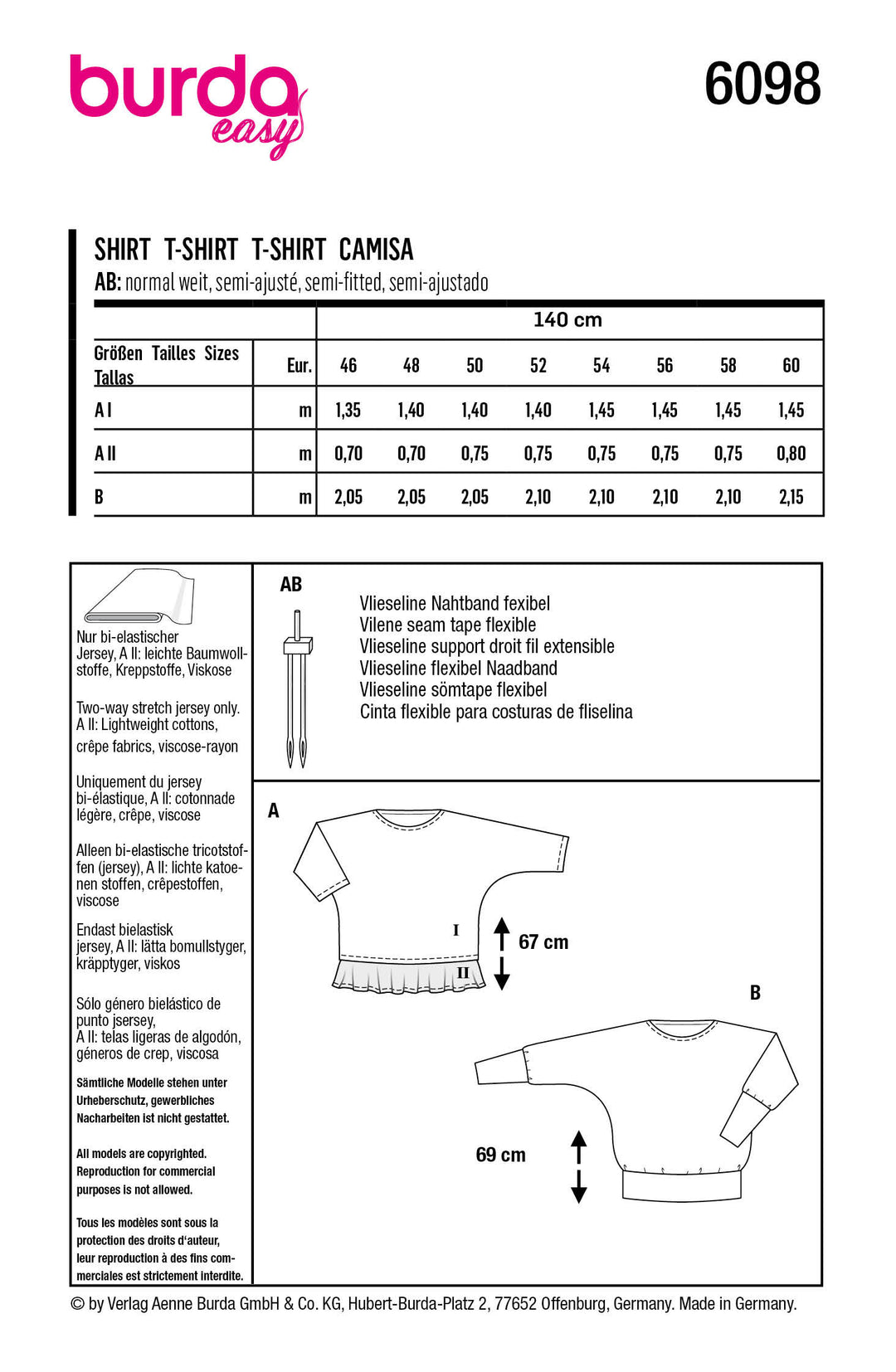 burda easy

6098

SHIRT T-SHIRT T-SHIRT CAMISA
AB: normal weit, semi-ajusté, semi-fitted, semi-ajustado

| | | 140 cm | | | | | | | |
|---|---|---|---|---|---|---|---|---|---|
| Größen Tailles Sizes Tallas | Eur. | 46 | 48 | 50 | 52 | 54 | 56 | 58 | 60 |
| A I | m | 1,35 | 1,40 | 1,40 | 1,40 | 1,45 | 1,45 | 1,45 | 1,45 |
| A II | m | 0,70 | 0,70 | 0,75 | 0,75 | 0,75 | 0,75 | 0,75 | 0,80 |
| B | m | 2,05 | 2,05 | 2,05 | 2,10 | 2,10 | 2,10 | 2,10 | 2,15 |

Nur bi-elastischer Jersey, A II: leichte Baumwollstoffe, Kreppstoffe, Viskose

Two-way stretch jersey only. A II: Lightweight cottons, crêpe fabrics, viscose-rayon

Uniquement du jersey bi-élastique, A II: cotonnade légère, crêpe, viscose

Alleen bi-elastische tricotstoffen (jersey), A II: lichte katoenen stoffen, crêpestoffen, viscose

Endast bielastisk jersey, A II: lätta bomullstyger, kräpptyger, viskos

Sólo género bielástico de punto jsersey, A II: telas ligeras de algodón, géneros de crep, viscosa

Sämtliche Modelle stehen unter Urheberschutz, gewerbliches Nacharbeiten ist nicht gestattet.

All models are copyrighted. Reproduction for commercial purposes is not allowed.

Tous les modèles sont sous la protection des droits d'auteur, leur reproduction à des fins commerciales est strictement interdite.

AB
Vlieseline Nahtband fexibel
Vilene seam tape flexible
Vlieseline support droit fil extensible
Vlieseline flexibel Naadband
Vlieseline sömtape flexibel
Cinta flexible para costuras de fliselina

A
I
II
67 cm

B
69 cm

© by Verlag Aenne Burda GmbH & Co. KG, Hubert-Burda-Platz 2, 77652 Offenburg, Germany. Made in Germany.