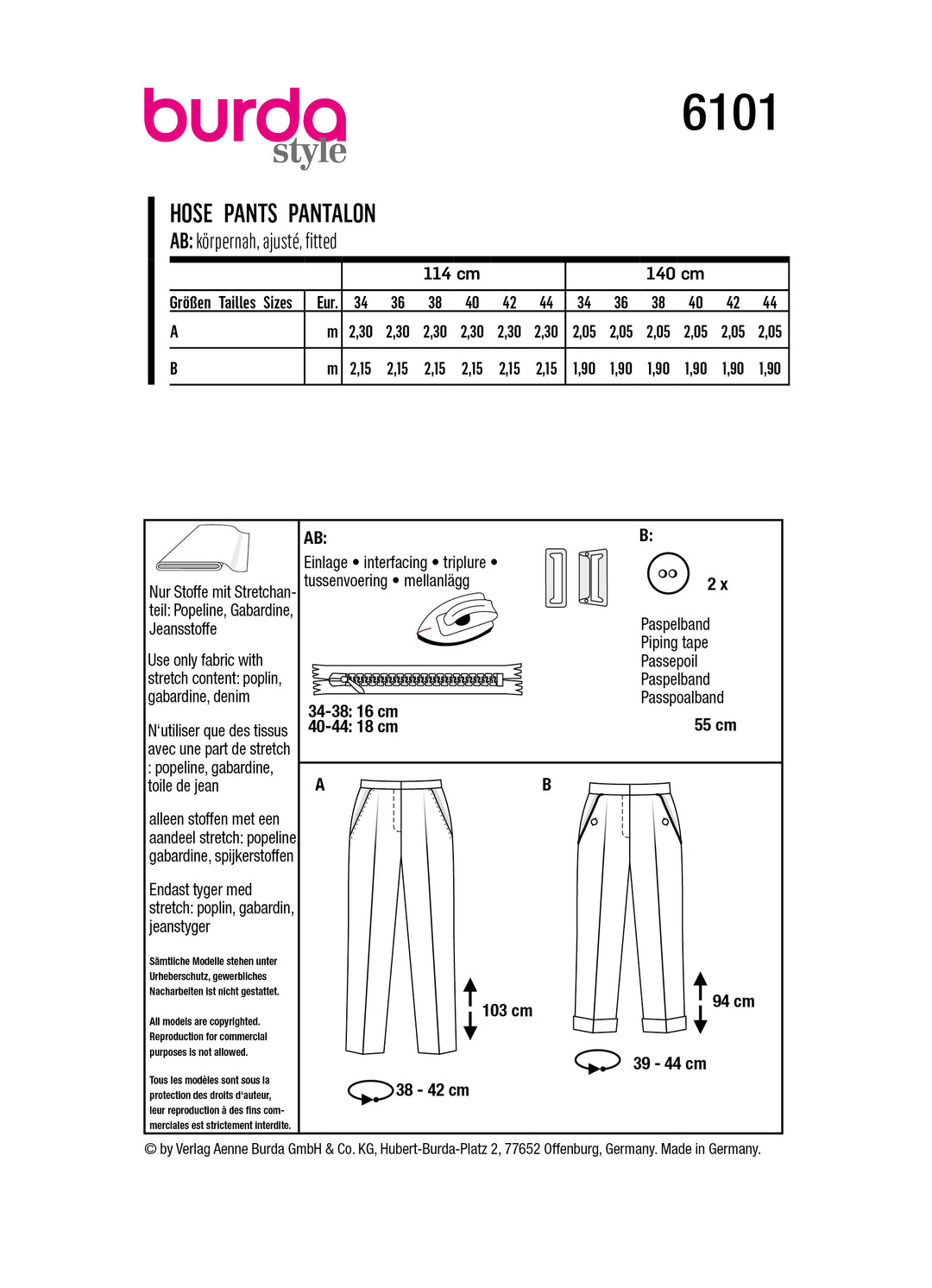 burda style

6101

HOSE PANTS PANTALON
AB: körpernah, ajusté, fitted

| | | 114 cm | | | | | | 140 cm | | | | | |
|---|---|---|---|---|---|---|---|---|---|---|---|---|---|
| Größen Tailles Sizes | Eur. | 34 | 36 | 38 | 40 | 42 | 44 | 34 | 36 | 38 | 40 | 42 | 44 |
| A | m | 2,30 | 2,30 | 2,30 | 2,30 | 2,30 | 2,30 | 2,05 | 2,05 | 2,05 | 2,05 | 2,05 | 2,05 |
| B | m | 2,15 | 2,15 | 2,15 | 2,15 | 2,15 | 2,15 | 1,90 | 1,90 | 1,90 | 1,90 | 1,90 | 1,90 |

Nur Stoffe mit Stretchanteil: Popeline, Gabardine, Jeansstoffe

Use only fabric with stretch content: poplin, gabardine, denim

N'utiliser que des tissus avec une part de stretch : popeline, gabardine, toile de jean

alleen stoffen met een aandeel stretch: popeline gabardine, spijkerstoffen

Endast tyger med stretch: poplin, gabardin, jeanstyger

Sämtliche Modelle stehen unter Urheberschutz, gewerbliches Nacharbeiten ist nicht gestattet.

All models are copyrighted. Reproduction for commercial purposes is not allowed.

Tous les modèles sont sous la protection des droits d'auteur, leur reproduction à des fins commerciales est strictement interdite.

AB:
Einlage • interfacing • triplure • tussenvoering • mellanlägg

34-38: 16 cm
40-44: 18 cm

B:
2 x

Paspelband
Piping tape
Passepoil
Paspelband
Passpoalband

55 cm

A
103 cm
38 - 42 cm

B
94 cm
39 - 44 cm

© by Verlag Aenne Burda GmbH & Co. KG, Hubert-Burda-Platz 2, 77652 Offenburg, Germany. Made in Germany.