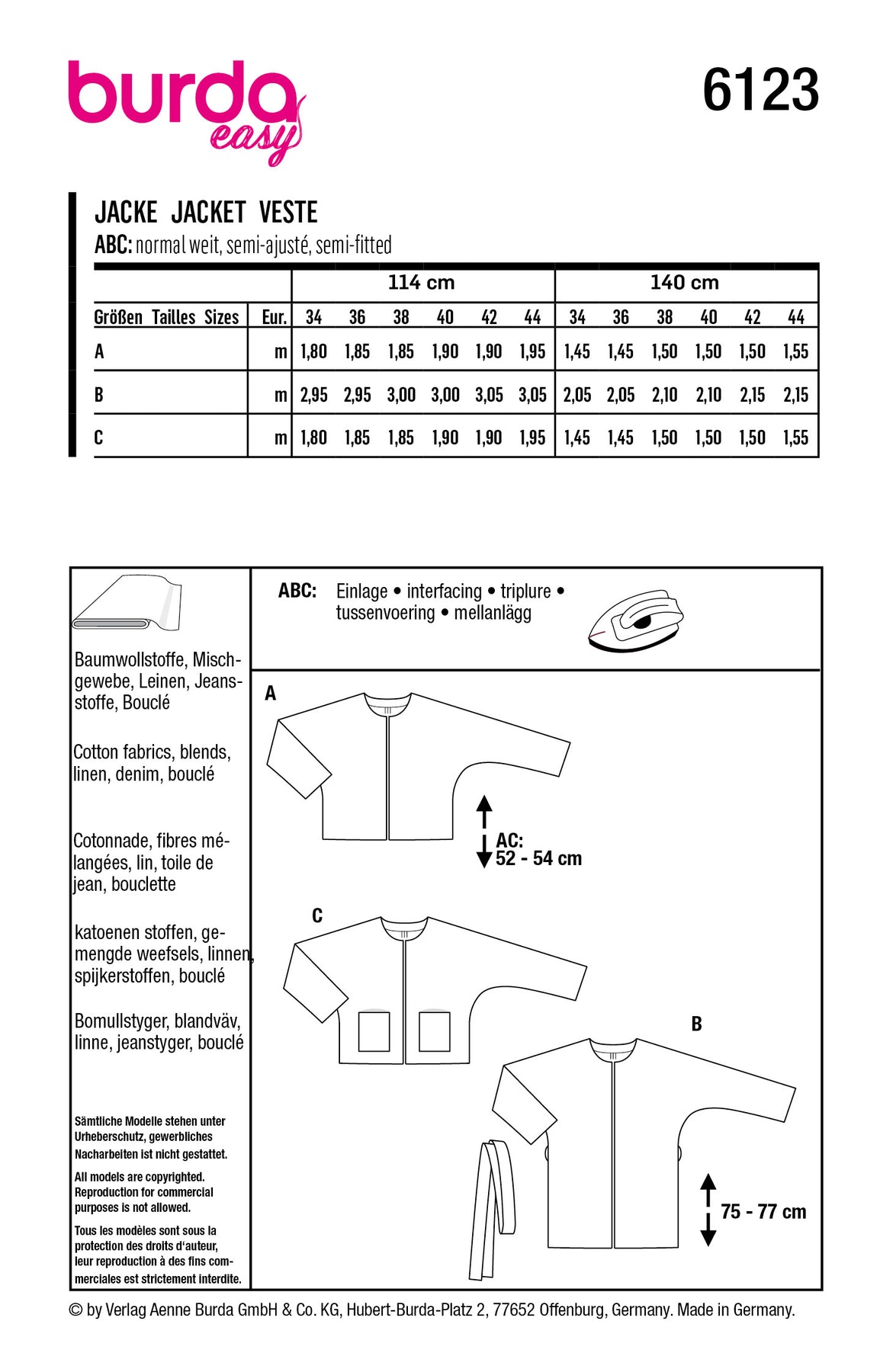 burda easy

6123

JACKE JACKET VESTE
ABC: normal weit, semi-ajusté, semi-fitted

| | | 114 cm | | | | | | 140 cm | | | | | |
|---|---|---|---|---|---|---|---|---|---|---|---|---|---|
| Größen Tailles Sizes | Eur. | 34 | 36 | 38 | 40 | 42 | 44 | 34 | 36 | 38 | 40 | 42 | 44 |
| A | m | 1,80 | 1,85 | 1,85 | 1,90 | 1,90 | 1,95 | 1,45 | 1,45 | 1,50 | 1,50 | 1,50 | 1,55 |
| B | m | 2,95 | 2,95 | 3,00 | 3,00 | 3,05 | 3,05 | 2,05 | 2,05 | 2,10 | 2,10 | 2,15 | 2,15 |
| C | m | 1,80 | 1,85 | 1,85 | 1,90 | 1,90 | 1,95 | 1,45 | 1,45 | 1,50 | 1,50 | 1,50 | 1,55 |

Baumwollstoffe, Mischgewebe, Leinen, Jeansstoffe, Bouclé

Cotton fabrics, blends, linen, denim, bouclé

Cotonnade, fibres mélangées, lin, toile de jean, bouclette

katoenen stoffen, gemengde weefsels, linnen, spijkerstoffen, bouclé

Bomullstyger, blandväv, linne, jeanstyger, bouclé

Sämtliche Modelle stehen unter Urheberschutz, gewerbliches Nacharbeiten ist nicht gestattet.

All models are copyrighted. Reproduction for commercial purposes is not allowed.

Tous les modèles sont sous la protection des droits d'auteur, leur reproduction à des fins commerciales est strictement interdite.

ABC: Einlage • interfacing • triplure • tussenvoering • mellanlägg

A

AC:
52 - 54 cm

C

B

75 - 77 cm

© by Verlag Aenne Burda GmbH & Co. KG, Hubert-Burda-Platz 2, 77652 Offenburg, Germany. Made in Germany.