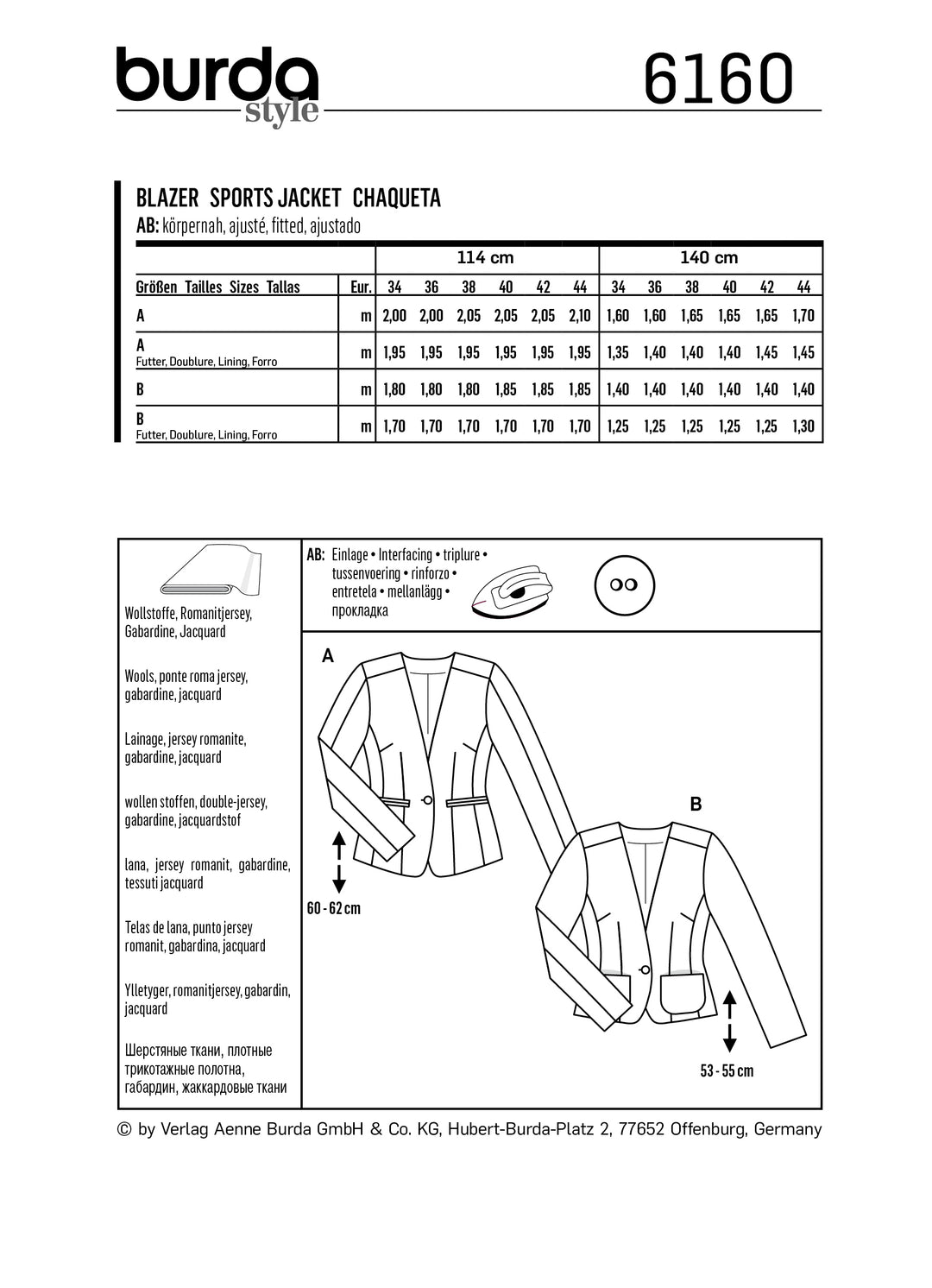 burda style 6160

BLAZER SPORTS JACKET CHAQUETA
AB: körpernah, ajusté, fitted, ajustado

| | | 114 cm | | | | | | 140 cm | | | | | |
|---|---|---|---|---|---|---|---|---|---|---|---|---|---|
| Größen Tailles Sizes Tallas | Eur. | 34 | 36 | 38 | 40 | 42 | 44 | 34 | 36 | 38 | 40 | 42 | 44 |
| A | m | 2,00 | 2,00 | 2,05 | 2,05 | 2,05 | 2,10 | 1,60 | 1,60 | 1,65 | 1,65 | 1,65 | 1,70 |
| A Futter, Doublure, Lining, Forro | m | 1,95 | 1,95 | 1,95 | 1,95 | 1,95 | 1,95 | 1,35 | 1,40 | 1,40 | 1,40 | 1,45 | 1,45 |
| B | m | 1,80 | 1,80 | 1,80 | 1,85 | 1,85 | 1,85 | 1,40 | 1,40 | 1,40 | 1,40 | 1,40 | 1,40 |
| B Futter, Doublure, Lining, Forro | m | 1,70 | 1,70 | 1,70 | 1,70 | 1,70 | 1,70 | 1,25 | 1,25 | 1,25 | 1,25 | 1,25 | 1,30 |

Wollstoffe, Romanitjersey, Gabardine, Jacquard

Wools, ponte roma jersey, gabardine, jacquard

Lainage, jersey romanite, gabardine, jacquard

wollen stoffen, double-jersey, gabardine, jacquardstof

lana, jersey romanit, gabardine, tessuti jacquard

Telas de lana, punto jersey romanit, gabardina, jacquard

Ylletyger, romanitjersey, gabardin, jacquard

Шерстяные ткани, плотные трикотажные полотна, габардин, жаккардовые ткани

AB: Einlage • Interfacing • triplure • tussenvoering • rinforzo • entretela • mellanlägg • прокладка

A

60 - 62 cm

B

53 - 55 cm

© by Verlag Aenne Burda GmbH & Co. KG, Hubert-Burda-Platz 2, 77652 Offenburg, Germany