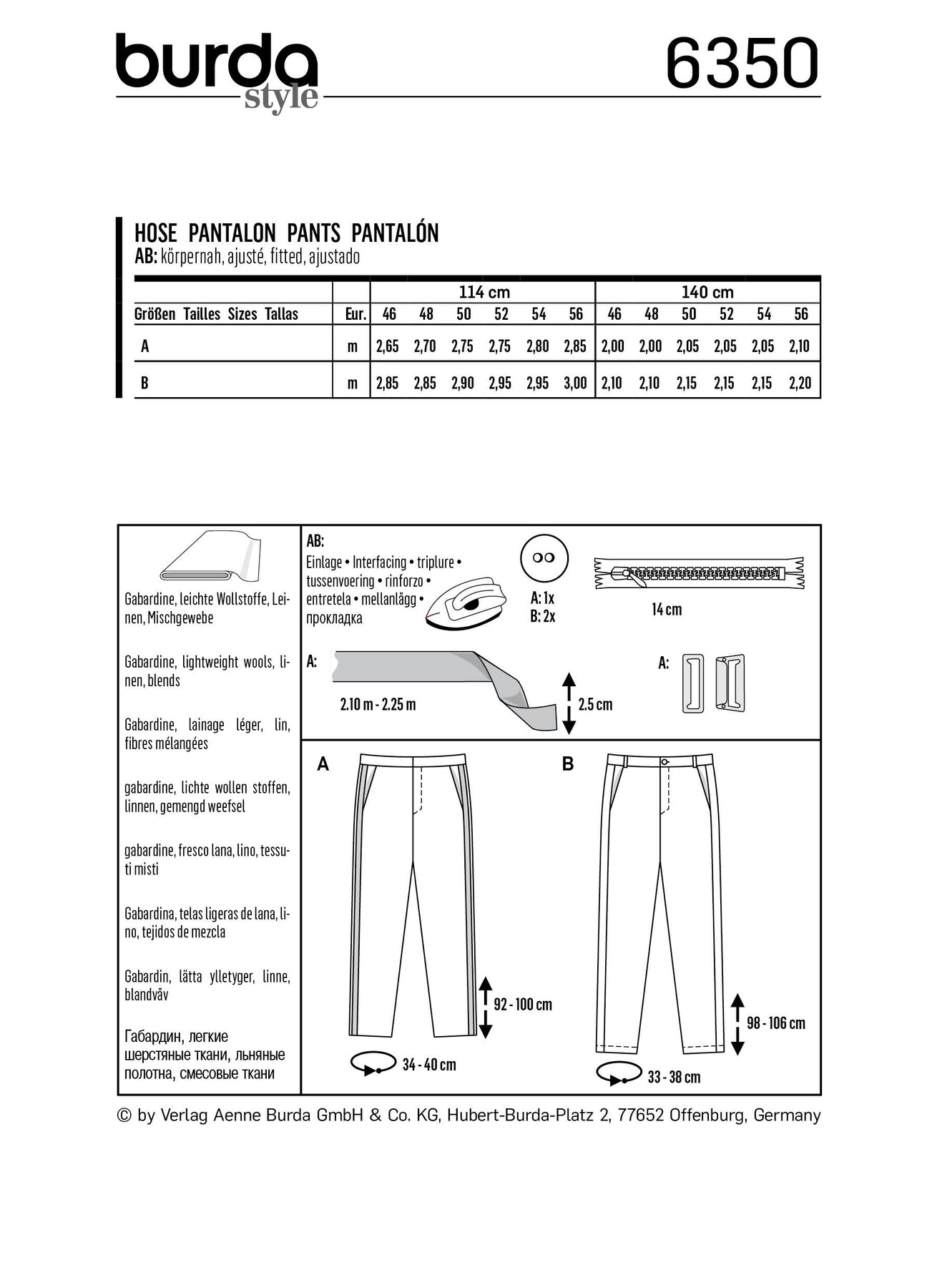 burda style

6350

HOSE PANTALON PANTS PANTALÓN
AB: körpernah, ajusté, fitted, ajustado

| | | 114 cm | | | | | | 140 cm | | | | | |
|---|---|---|---|---|---|---|---|---|---|---|---|---|---|
| Größen Tailles Sizes Tallas | Eur. | 46 | 48 | 50 | 52 | 54 | 56 | 46 | 48 | 50 | 52 | 54 | 56 |
| A | m | 2,65 | 2,70 | 2,75 | 2,75 | 2,80 | 2,85 | 2,00 | 2,00 | 2,05 | 2,05 | 2,05 | 2,10 |
| B | m | 2,85 | 2,85 | 2,90 | 2,95 | 2,95 | 3,00 | 2,10 | 2,10 | 2,15 | 2,15 | 2,15 | 2,20 |

Gabardine, leichte Wollstoffe, Leinen, Mischgewebe

Gabardine, lightweight wools, linen, blends

Gabardine, lainage léger, lin, fibres mélangées

gabardine, lichte wollen stoffen, linnen, gemengd weefsel

gabardine, fresco lana, lino, tessuti misti

Gabardina, telas ligeras de lana, lino, tejidos de mezcla

Gabardin, lätta ylletyger, linne, blandväv

Габардин, легкие шерстяные ткани, льняные полотна, смесовые ткани

AB:
Einlage • Interfacing • triplure • tussenvoering • rinforzo • entretela • mellanlägg • прокладка

A: 1x
B: 2x

14 cm

A:

2.10 m - 2.25 m

2.5 cm

A:

A

92 - 100 cm

34 - 40 cm

B

98 - 106 cm

33 - 38 cm

© by Verlag Aenne Burda GmbH & Co. KG, Hubert-Burda-Platz 2, 77652 Offenburg, Germany