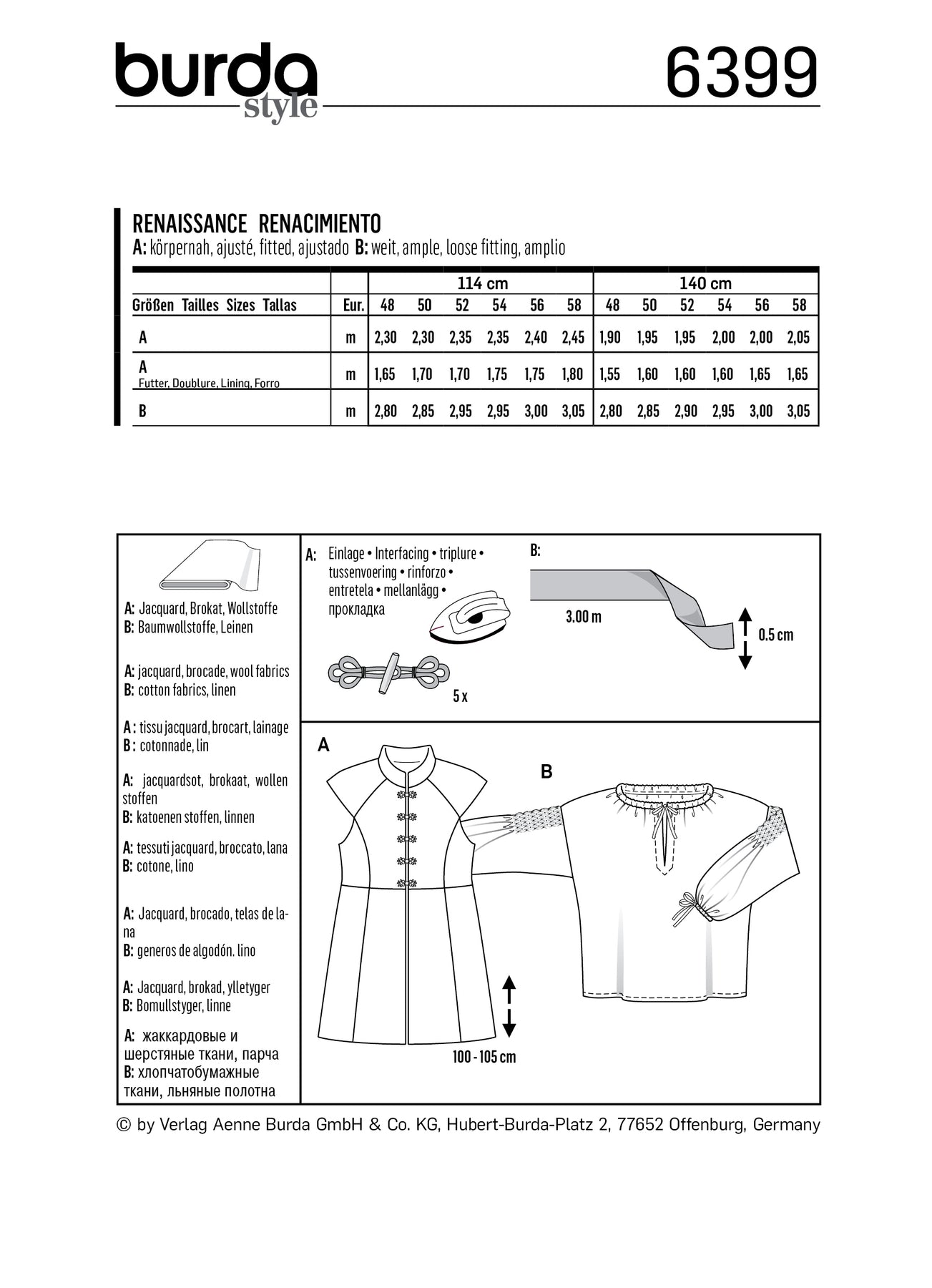 burda style

6399

RENAISSANCE RENACIMIENTO
A: körpernah, ajusté, fitted, ajustado B: weit, ample, loose fitting, amplio

| | | 114 cm | | | | | | 140 cm | | | | | |
|---|---|---|---|---|---|---|---|---|---|---|---|---|---|
| Größen Tailles Sizes Tallas | Eur. | 48 | 50 | 52 | 54 | 56 | 58 | 48 | 50 | 52 | 54 | 56 | 58 |
| A | m | 2,30 | 2,30 | 2,35 | 2,35 | 2,40 | 2,45 | 1,90 | 1,95 | 1,95 | 2,00 | 2,00 | 2,05 |
| A Futter, Doublure, Lining, Forro | m | 1,65 | 1,70 | 1,70 | 1,75 | 1,75 | 1,80 | 1,55 | 1,60 | 1,60 | 1,60 | 1,65 | 1,65 |
| B | m | 2,80 | 2,85 | 2,95 | 2,95 | 3,00 | 3,05 | 2,80 | 2,85 | 2,90 | 2,95 | 3,00 | 3,05 |

A: Jacquard, Brokat, Wollstoffe
B: Baumwollstoffe, Leinen

A: jacquard, brocade, wool fabrics
B: cotton fabrics, linen

A : tissu jacquard, brocart, lainage
B : cotonnade, lin

A: jacquardsot, brokaat, wollen stoffen
B: katoenen stoffen, linnen

A: tessuti jacquard, broccato, lana
B: cotone, lino

A: Jacquard, brocado, telas de lana
B: generos de algodón. lino

A: Jacquard, brokad, ylletyger
B: Bomullstyger, linne

A: жаккардовые и шерстяные ткани, парча
B: хлопчатобумажные ткани, льняные полотна

A: Einlage • Interfacing • triplure • tussenvoering • rinforzo • entretela • mellanlägg • прокладка

5 x

B:

3.00 m

0.5 cm

A

B

100 - 105 cm

© by Verlag Aenne Burda GmbH & Co. KG, Hubert-Burda-Platz 2, 77652 Offenburg, Germany